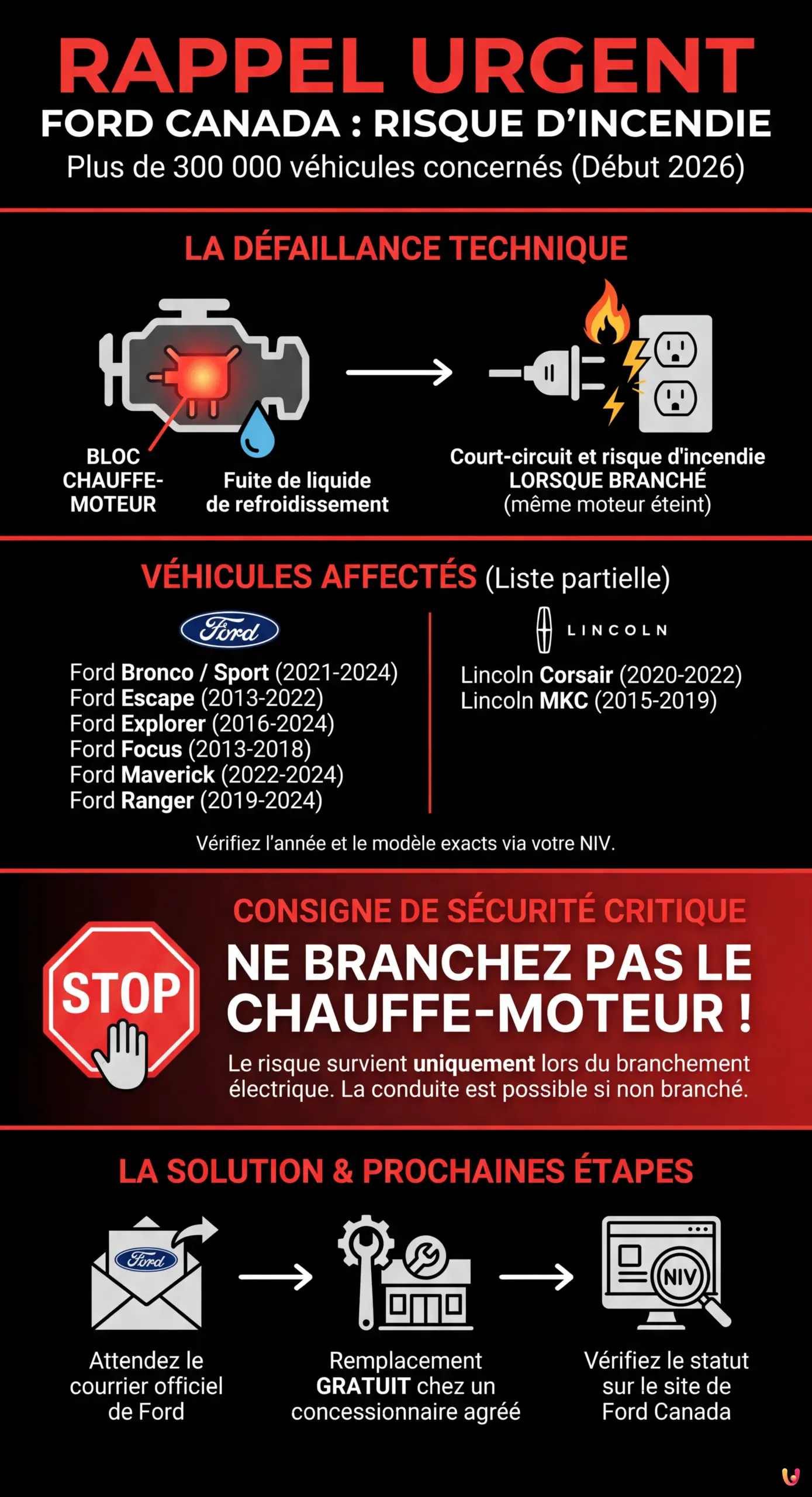 RAPPEL URGENT
FORD CANADA : RISQUE D'INCENDIE
Plus de 300 000 véhicules concernés (Début 2026)

LA DÉFAILLANCE TECHNIQUE

BLOC CHAUFFE-MOTEUR

Fuite de liquide de refroidissement

Court-circuit et risque d'incendie LORSQUE BRANCHÉ (même moteur éteint)

VÉHICULES AFFECTÉS (Liste partielle)

Ford

Ford Bronco / Sport (2021-2024)
Ford Escape (2013-2022)
Ford Explorer (2016-2024)
Ford Focus (2013-2018)
Ford Maverick (2022-2024)
Ford Ranger (2019-2024)

LINCOLN

Lincoln Corsair (2020-2022)
Lincoln MKC (2015-2019)

Vérifiez l'année et le modèle exacts via votre NIV.

STOP

CONSIGNE DE SÉCURITÉ CRITIQUE
NE BRANCHEZ PAS LE CHAUFFE-MOTEUR !
Le risque survient uniquement lors du branchement électrique. La conduite est possible si non branché.

LA SOLUTION & PROCHAINES ÉTAPES

Ford

Attendez le courrier officiel de Ford

Remplacement GRATUIT chez un concessionnaire agréé

NIV

Vérifiez le statut sur le site de Ford Canada