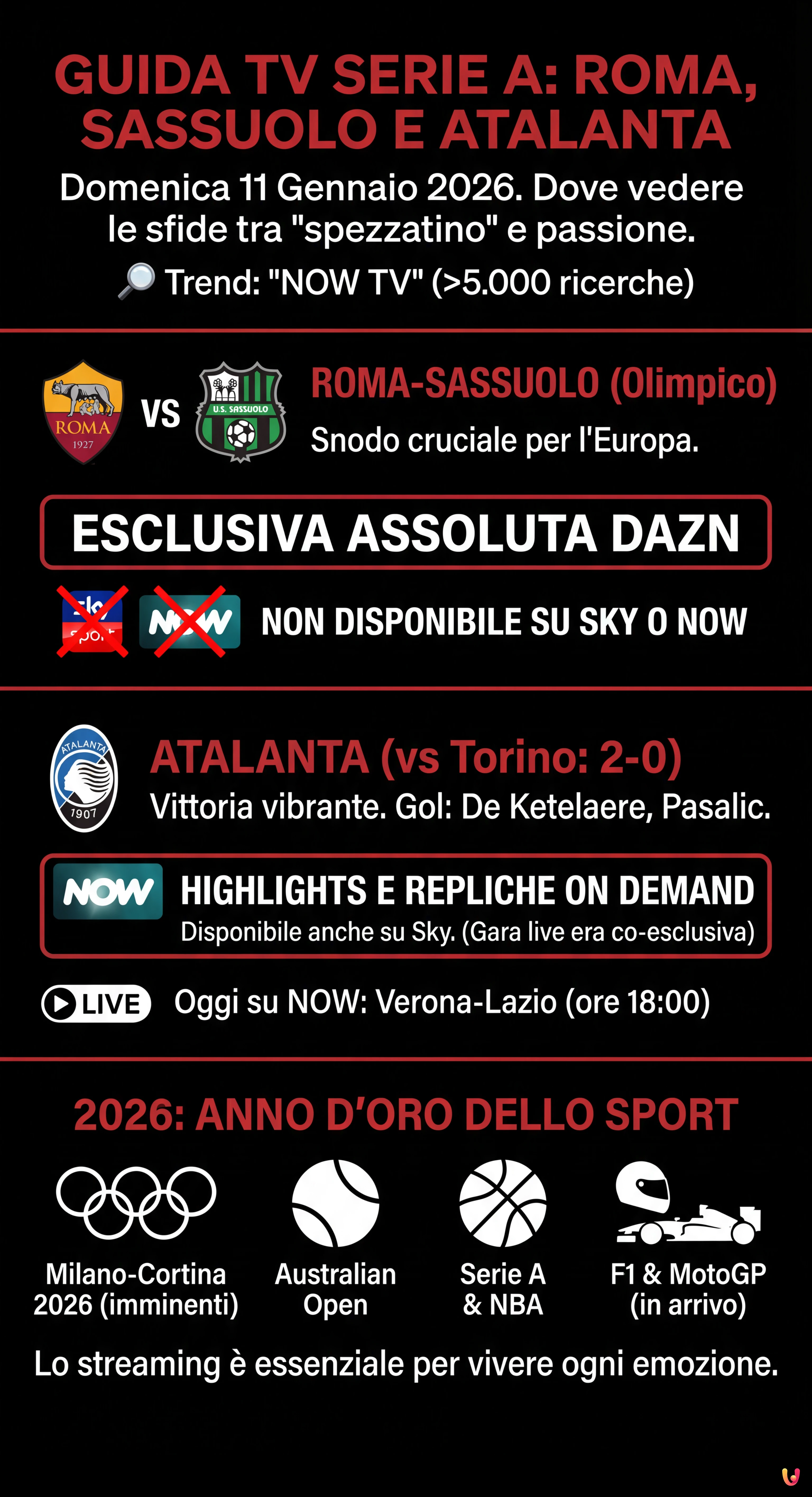 GUIDA TV SERIE A: ROMA, SASSUOLO E ATALANTA

Domenica 11 Gennaio 2026. Dove vedere le sfide tra "spezzatino" e passione.

🔎 Trend: "NOW TV" (>5.000 ricerche)

ROMA 1927 VS U.S. SASSUOLO

ROMA-SASSUOLO (Olimpico)
Snodo cruciale per l'Europa.

ESCLUSIVA ASSOLUTA DAZN

sky sport NOW NON DISPONIBILE SU SKY O NOW

ATALANTA 1907

ATALANTA (vs Torino: 2-0)
Vittoria vibrante. Gol: De Ketelaere, Pasalic.

NOW HIGHLIGHTS E REPLICHE ON DEMAND
Disponibile anche su Sky. (Gara live era co-esclusiva)

LIVE Oggi su NOW: Verona-Lazio (ore 18:00)

2026: ANNO D'ORO DELLO SPORT

Milano-Cortina 2026 (imminenti)

Australian Open

Serie A & NBA

F1 & MotoGP (in arrivo)

Lo streaming è essenziale per vivere ogni emozione.