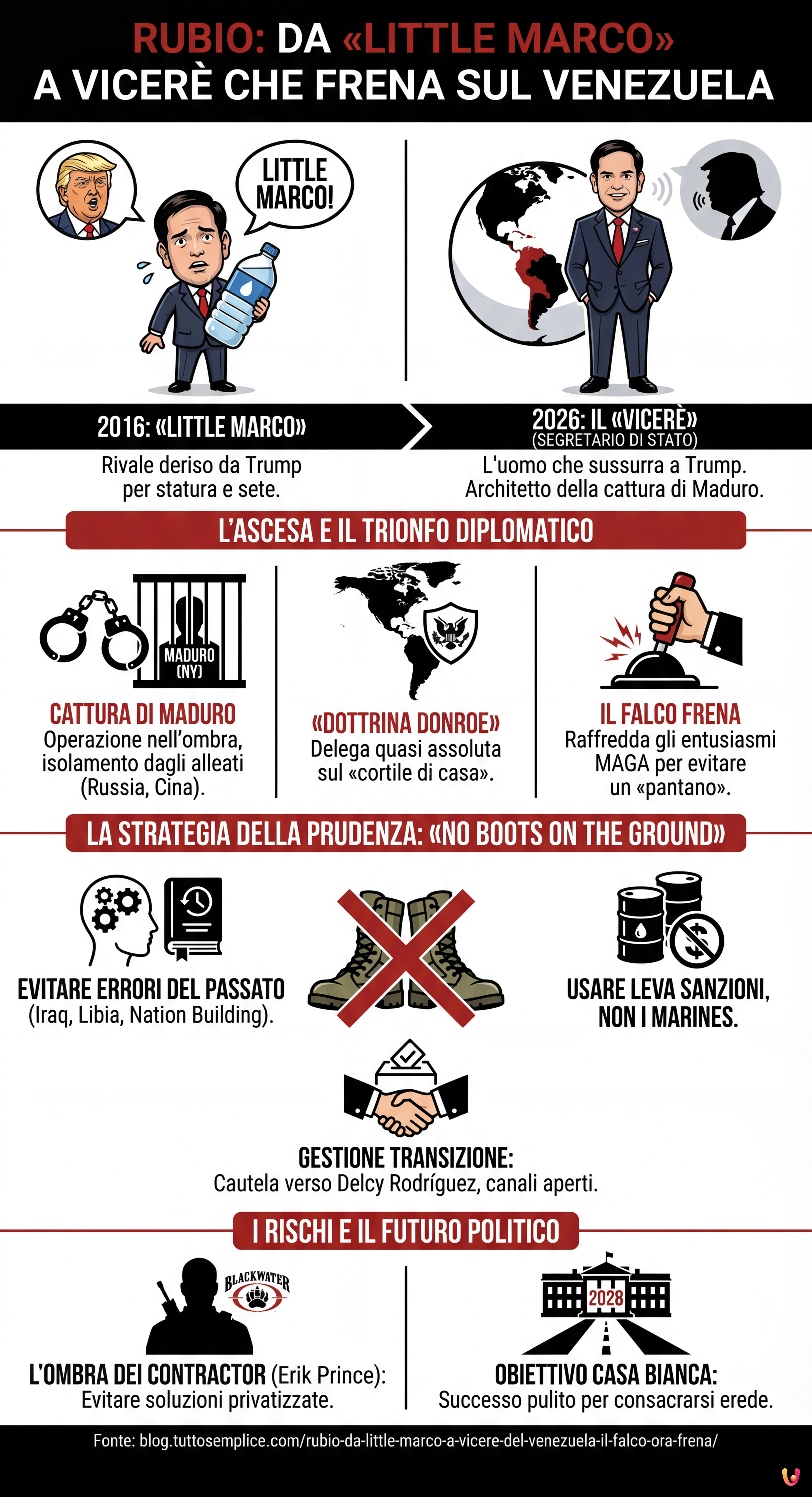 RUBIO: DA «LITTLE MARCO» A VICERÈ CHE FRENA SUL VENEZUELA

LITTLE MARCO!

2016: «LITTLE MARCO»
Rivale deriso da Trump per statura e sete.

2026: IL «VICERÈ» (SEGRETARIO DI STATO)
L'uomo che sussurra a Trump. Architetto della cattura di Maduro.

L'ASCESA E IL TRIONFO DIPLOMATICO

MADURO (NY)

CATTURA DI MADURO
Operazione nell'ombra, isolamento dagli alleati (Russia, Cina).

«DOTTRINA DONROE»
Delega quasi assoluta sul «cortile di casa».

IL FALCO FRENA
Raffredda gli entusiasmi MAGA per evitare un «pantano».

LA STRATEGIA DELLA PRUDENZA: «NO BOOTS ON THE GROUND»

EVITARE ERRORI DEL PASSATO
(Iraq, Libia, Nation Building).

USARE LEVA SANZIONI, NON I MARINES.

GESTIONE TRANSIZIONE:
Cautela verso Delcy Rodríguez, canali aperti.

I RISCHI E IL FUTURO POLITICO

BLACKWATER

L'OMBRA DEI CONTRACTOR (Erik Prince):
Evitare soluzioni privatizzate.

2028

OBIETTIVO CASA BIANCA:
Successo pulito per consacrarsi erede.

Fonte: blog.tuttosemplice.com/rubio-da-little-marco-a-vicere-del-venezuela-il-falco-ora-frena/