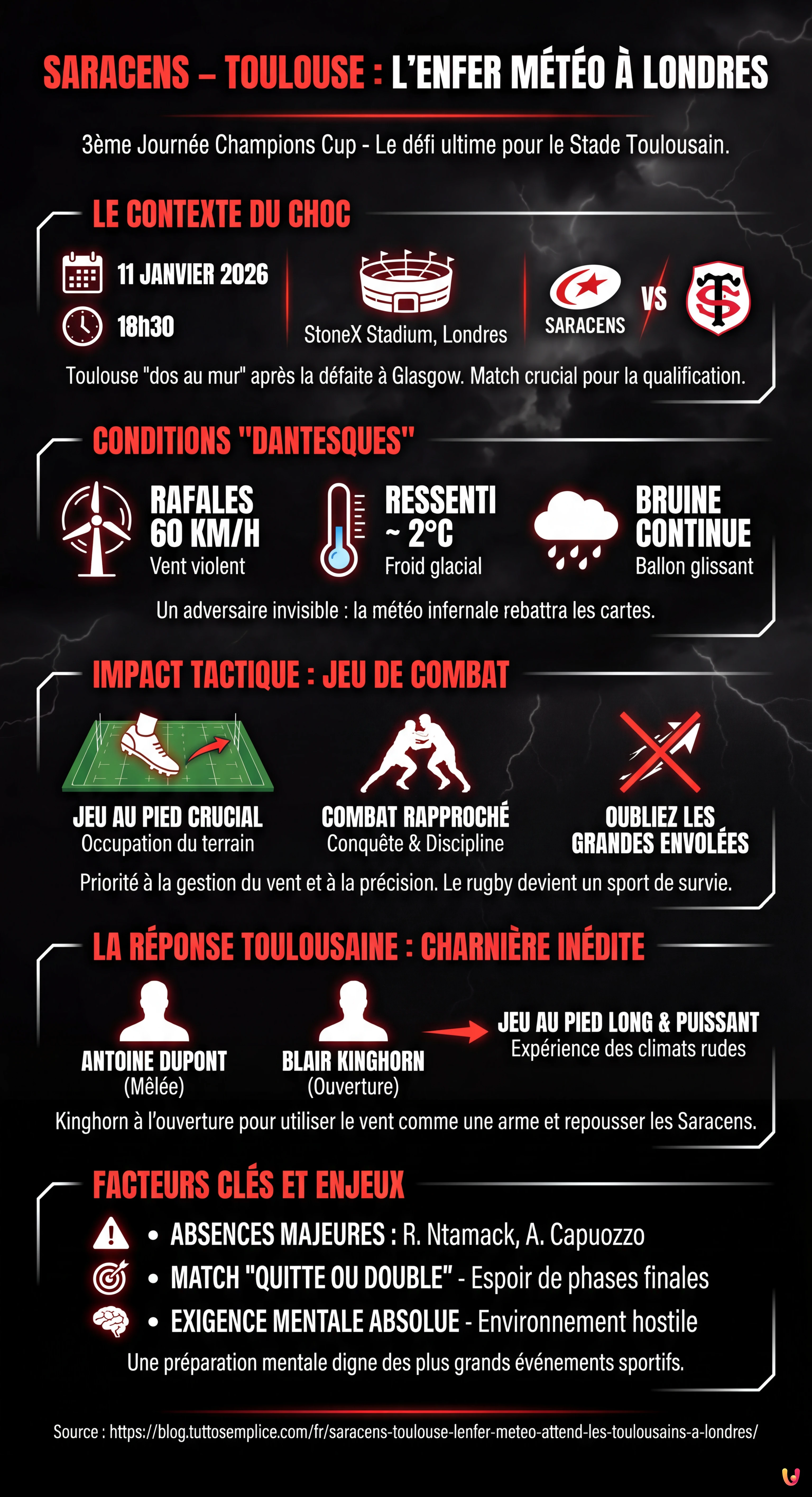 SARACENS – TOULOUSE : L'ENFER MÉTÉO À LONDRES

3ème Journée Champions Cup - Le défi ultime pour le Stade Toulousain.

LE CONTEXTE DU CHOC

11 JANVIER 2026

18h30

StoneX Stadium, Londres

SARACENS VS

Toulouse "dos au mur" après la défaite à Glasgow. Match crucial pour la qualification.

CONDITIONS "DANTESQUES"

RAFALES 60 KM/H
Vent violent

RESSENTI ~ 2°C
Froid glacial

BRUINE CONTINUE
Ballon glissant

Un adversaire invisible : la météo infernale rebattra les cartes.

IMPACT TACTIQUE : JEU DE COMBAT

JEU AU PIED CRUCIAL
Occupation du terrain

COMBAT RAPPROCHÉ
Conquête & Discipline

OUBLIEZ LES GRANDES ENVOLÉES

Priorité à la gestion du vent et à la précision. Le rugby devient un sport de survie.

LA RÉPONSE TOULOUSAINE : CHARNIÈRE INÉDITE

ANTOINE DUPONT
(Mêlée)

BLAIR KINGHORN
(Ouverture)

JEU AU PIED LONG & PUISSANT
Expérience des climats rudes

Kinghorn à l'ouverture pour utiliser le vent comme une arme et repousser les Saracens.

FACTEURS CLÉS ET ENJEUX

• ABSENCES MAJEURES : R. Ntamack, A. Capuozzo
• MATCH "QUITTE OU DOUBLE" - Espoir de phases finales
• EXIGENCE MENTALE ABSOLUE - Environnement hostile

Une préparation mentale digne des plus grands événements sportifs.

Source : https://blog.tuttosemplice.com/fr/saracens-toulouse-lenfer-meteo-attend-les-toulousains-a-londres/