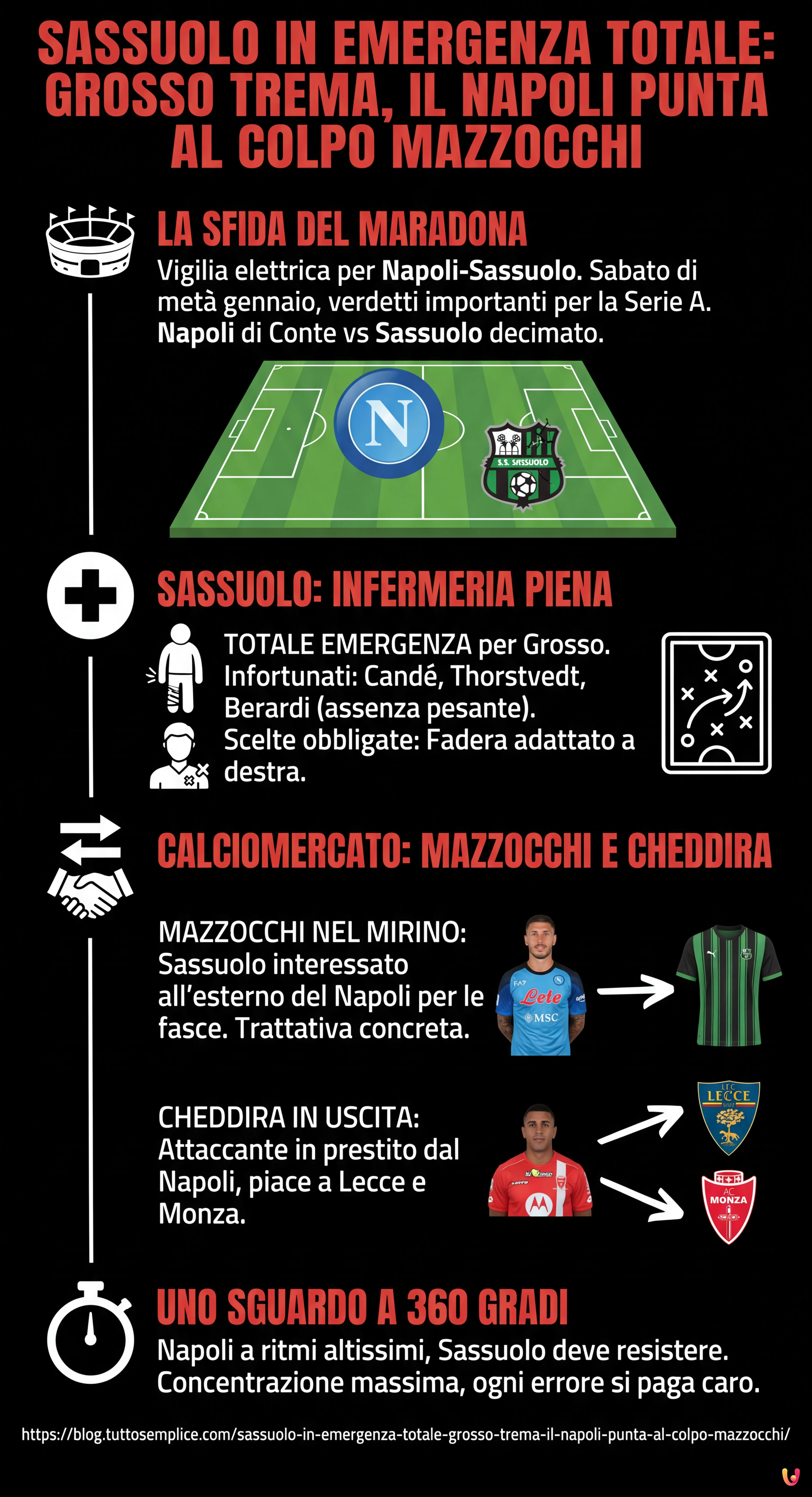 SASSUOLO IN EMERGENZA TOTALE: GROSSO TREMA, IL NAPOLI PUNTA AL COLPO MAZZOCCHI

LA SFIDA DEL MARADONA

Vigilia elettrica per Napoli-Sassuolo. Sabato di metà gennaio, verdetti importanti per la Serie A. Napoli di Conte vs Sassuolo decimato.

N

S.S. SASSUOLO

SASSUOLO: INFERMERIA PIENA

TOTALE EMERGENZA per Grosso. Infortunati: Candé, Thorstvedt, Berardi (assenza pesante). Scelte obbligate: Fadera adattato a destra.

CALCIOMERCATO: MAZZOCCHI E CHEDDIRA

MAZZOCCHI NEL MIRINO: Sassuolo interessato all'esterno del Napoli per le fasce. Trattativa concreta.

Lete

MSC

CHEDDIRA IN USCITA: Attaccante in prestito dal Napoli, piace a Lecce e Monza.

LECCE

AC MONZA

UNO SGUARDO A 360 GRADI

Napoli a ritmi altissimi, Sassuolo deve resistere. Concentrazione massima, ogni errore si paga caro.

https://blog.tuttosemplice.com/sassuolo-in-emergenza-totale-grosso-trema-il-napoli-punta-al-colpo-mazzocchi/