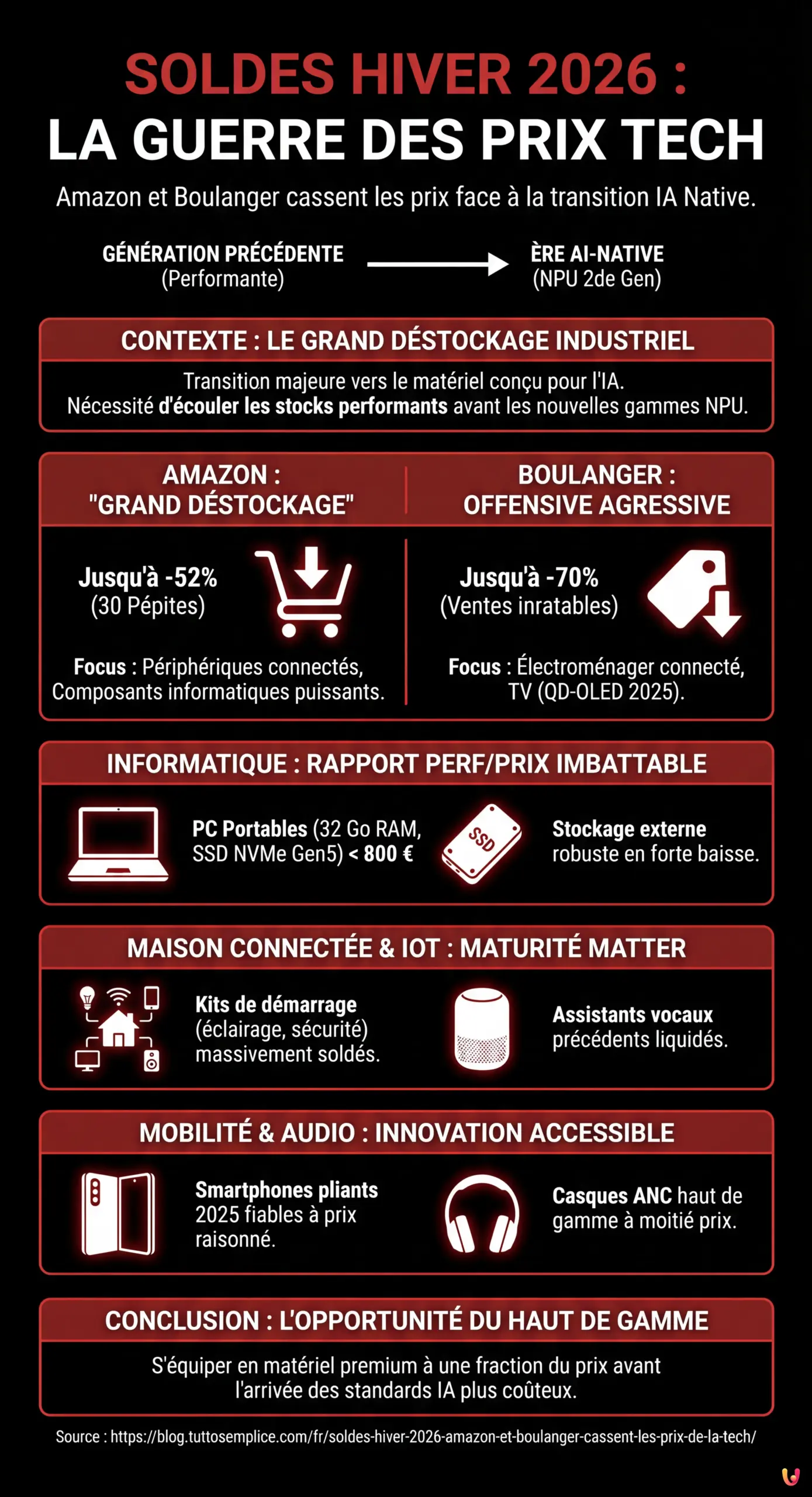 SOLDES HIVER 2026 :
LA GUERRE DES PRIX TECH

Amazon et Boulanger cassent les prix face à la transition IA Native.

GÉNÉRATION PRÉCÉDENTE
(Performante)

ÈRE AI-NATIVE
(NPU 2de Gen)

CONTEXTE : LE GRAND DÉSTOCKAGE INDUSTRIEL

Transition majeure vers le matériel conçu pour l'IA. Nécessité d'écouler les stocks performants avant les nouvelles gammes NPU.

AMAZON : "GRAND DÉSTOCKAGE"

Jusqu'à -52%
(30 Pépites)

Focus : Périphériques connectés, Composants informatiques puissants.

BOULANGER : OFFENSIVE AGRESSIVE

Jusqu'à -70%
(Ventes inratables)

Focus : Électroménager connecté, TV (QD-OLED 2025).

INFORMATIQUE : RAPPORT PERF/PRIX IMBATTABLE

PC Portables (32 Go RAM, SSD NVMe Gen5) < 800 €

SSD

Stockage externe robuste en forte baisse.

MAISON CONNECTÉE & IOT : MATURITÉ MATTER

Kits de démarrage (éclairage, sécurité) massivement soldés.

Assistants vocaux précédents liquidés.

MOBILITÉ & AUDIO : INNOVATION ACCESSIBLE

Smartphones pliants 2025 fiables à prix raisonné.

Casques ANC haut de gamme à moitié prix.

CONCLUSION : L'OPPORTUNITÉ DU HAUT DE GAMME

S'équiper en matériel premium à une fraction du prix avant l'arrivée des standards IA plus coûteux.

Source : https://blog.tuttosemplice.com/fr/soldes-hiver-2026-amazon-et-boulanger-cassent-les-prix-de-la-tech/