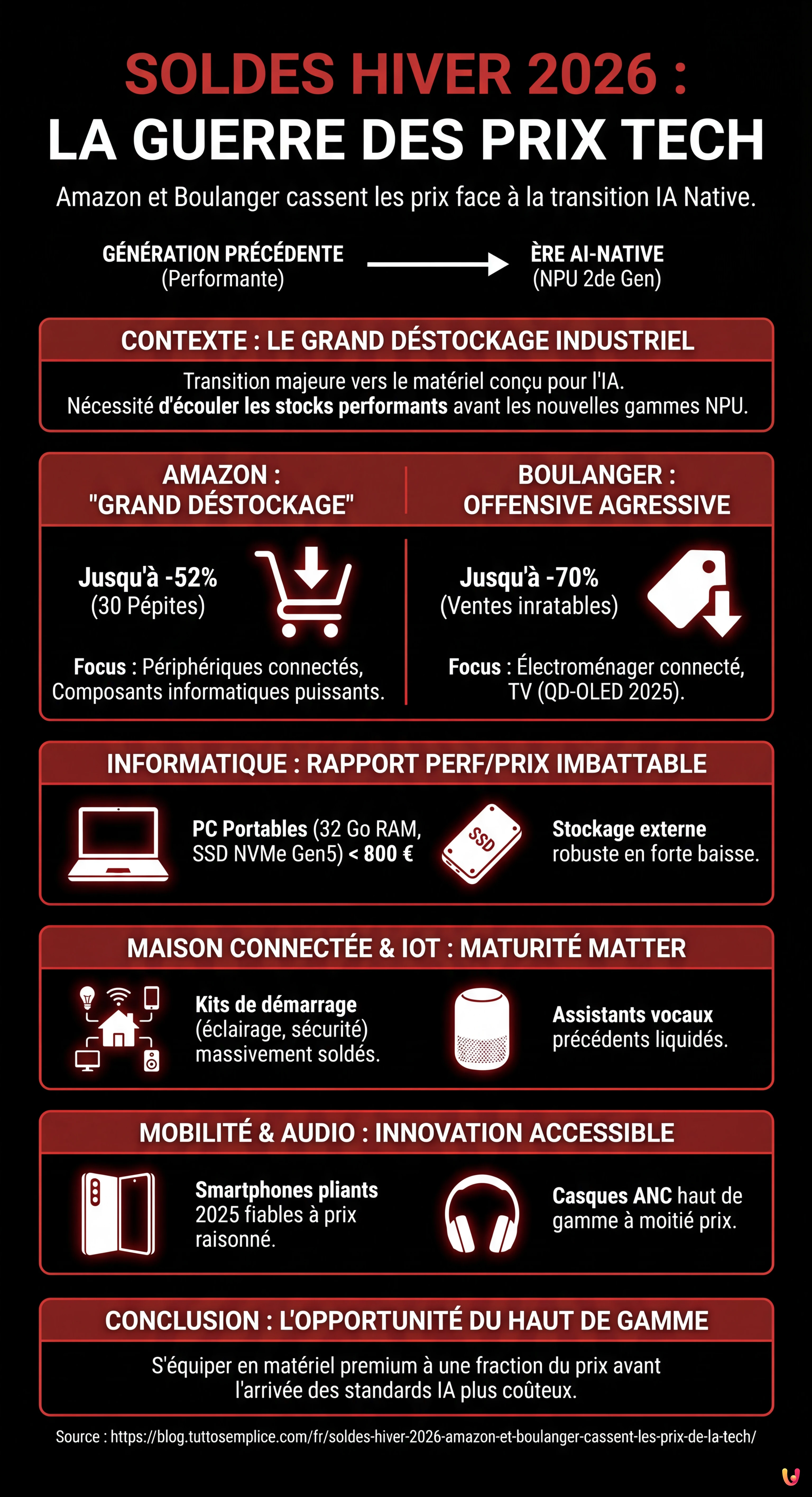 SOLDES HIVER 2026 :
LA GUERRE DES PRIX TECH

Amazon et Boulanger cassent les prix face à la transition IA Native.

GÉNÉRATION PRÉCÉDENTE
(Performante)

ÈRE AI-NATIVE
(NPU 2de Gen)

CONTEXTE : LE GRAND DÉSTOCKAGE INDUSTRIEL

Transition majeure vers le matériel conçu pour l'IA.
Nécessité d'écouler les stocks performants avant les nouvelles gammes NPU.

AMAZON :
"GRAND DÉSTOCKAGE"

Jusqu'à -52%
(30 Pépites)

Focus : Périphériques connectés, Composants informatiques puissants.

BOULANGER :
OFFENSIVE AGRESSIVE

Jusqu'à -70%
(Ventes inratables)

Focus : Électroménager connecté, TV (QD-OLED 2025).

INFORMATIQUE : RAPPORT PERF/PRIX IMBATTABLE

PC Portables (32 Go RAM, SSD NVMe Gen5) < 800 €

SSD

Stockage externe robuste en forte baisse.

MAISON CONNECTÉE & IOT : MATURITÉ MATTER

Kits de démarrage (éclairage, sécurité) massivement soldés.

Assistants vocaux précédents liquidés.

MOBILITÉ & AUDIO : INNOVATION ACCESSIBLE

Smartphones pliants 2025 fiables à prix raisonné.

Casques ANC haut de gamme à moitié prix.

CONCLUSION : L'OPPORTUNITÉ DU HAUT DE GAMME

S'équiper en matériel premium à une fraction du prix avant l'arrivée des standards IA plus coûteux.

Source : https://blog.tuttosemplice.com/fr/soldes-hiver-2026-amazon-et-boulanger-cassent-les-prix-de-la-tech/