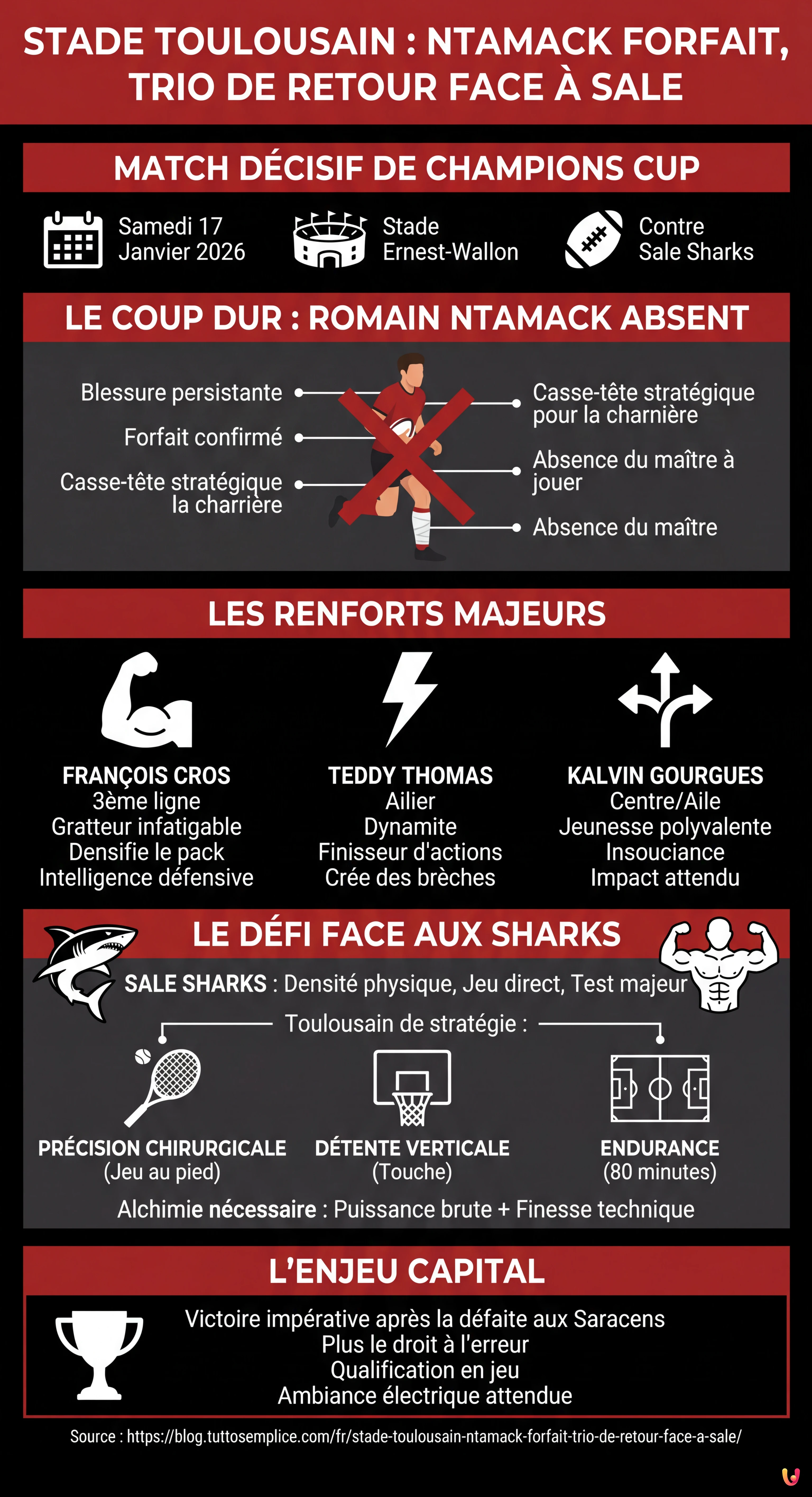 STADE TOULOUSAIN : NTAMACK FORFAIT, TRIO DE RETOUR FACE À SALE

MATCH DÉCISIF DE CHAMPIONS CUP

Samedi 17 Janvier 2026

Stade Ernest-Wallon

Contre Sale Sharks

LE COUP DUR : ROMAIN NTAMACK ABSENT

Blessure persistante

Forfait confirmé

Casse-tête stratégique la charrière

Casse-tête stratégique pour la charnière

Absence du maître à jouer

Absence du maître

LES RENFORTS MAJEURS

FRANÇOIS CROS
3ème ligne
Gratteur infatigable
Densifie le pack
Intelligence défensive

TEDDY THOMAS
Ailier
Dynamite
Finisseur d'actions
Crée des brèches

KALVIN GOURGUES
Centre/Aile
Jeunesse polyvalente
Insouciance
Impact attendu

LE DÉFI FACE AUX SHARKS

SALE SHARKS : Densité physique, Jeu direct, Test majeur

Toulousain de stratégie :

PRÉCISION CHIRURGICALE
(Jeu au pied)

DÉTENTE VERTICALE
(Touche)

ENDURANCE
(80 minutes)

Alchimie nécessaire : Puissance brute + Finesse technique

L'ENJEU CAPITAL

Victoire impérative après la défaite aux Saracens
Plus le droit à l'erreur
Qualification en jeu
Ambiance électrique attendue

Source : https://blog.tuttosemplice.com/fr/stade-toulousain-ntamack-forfait-trio-de-retour-face-a-sale/