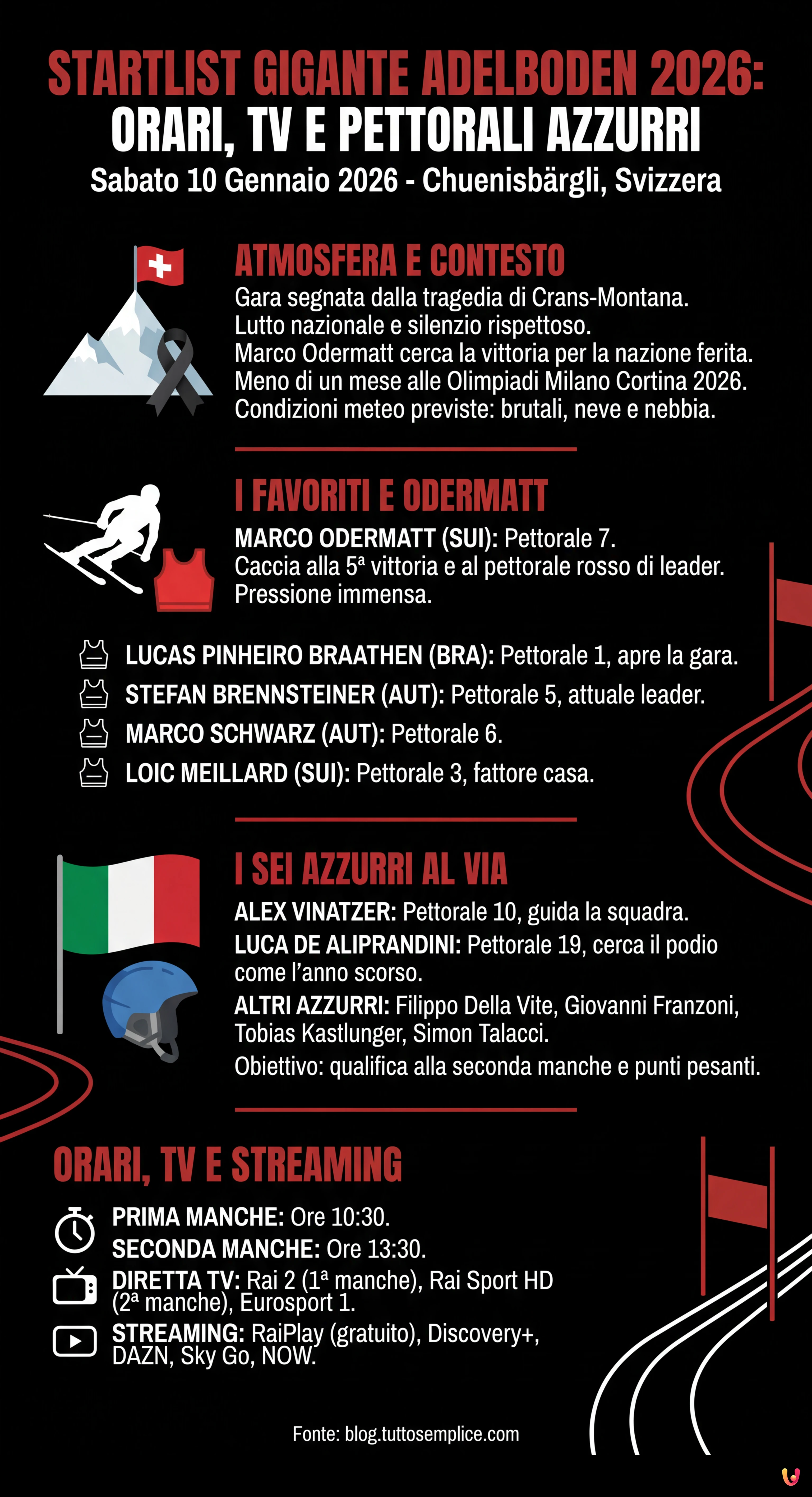 STARTLIST GIGANTE ADELBODEN 2026:
ORARI, TV E PETTORALI AZZURRI
Sabato 10 Gennaio 2026 - Chuenisbärgli, Svizzera

ATMOSFERA E CONTESTO
Gara segnata dalla tragedia di Crans-Montana.
Lutto nazionale e silenzio rispettoso.
Marco Odermatt cerca la vittoria per la nazione ferita.
Meno di un mese alle Olimpiadi Milano Cortina 2026.
Condizioni meteo previste: brutali, neve e nebbia.

I FAVORITI E ODERMATT
MARCO ODERMATT (SUI): Pettorale 7.
Caccia alla 5ª vittoria e al pettorale rosso di leader.
Pressione immensa.

LUCAS PINHEIRO BRAATHEN (BRA): Pettorale 1, apre la gara.
STEFAN BRENNSTEINER (AUT): Pettorale 5, attuale leader.
MARCO SCHWARZ (AUT): Pettorale 6.
LOIC MEILLARD (SUI): Pettorale 3, fattore casa.

I SEI AZZURRI AL VIA
ALEX VINATZER: Pettorale 10, guida la squadra.
LUCA DE ALIPRANDINI: Pettorale 19, cerca il podio come l'anno scorso.
ALTRI AZZURRI: Filippo Della Vite, Giovanni Franzoni, Tobias Kastlunger, Simon Talacci.
Obiettivo: qualifica alla seconda manche e punti pesanti.

ORARI, TV E STREAMING
PRIMA MANCHE: Ore 10:30.
SECONDA MANCHE: Ore 13:30.
DIRETTA TV: Rai 2 (1ª manche), Rai Sport HD (2ª manche), Eurosport 1.
STREAMING: RaiPlay (gratuito), Discovery+, DAZN, Sky Go, NOW.

Fonte: blog.tuttosemplice.com