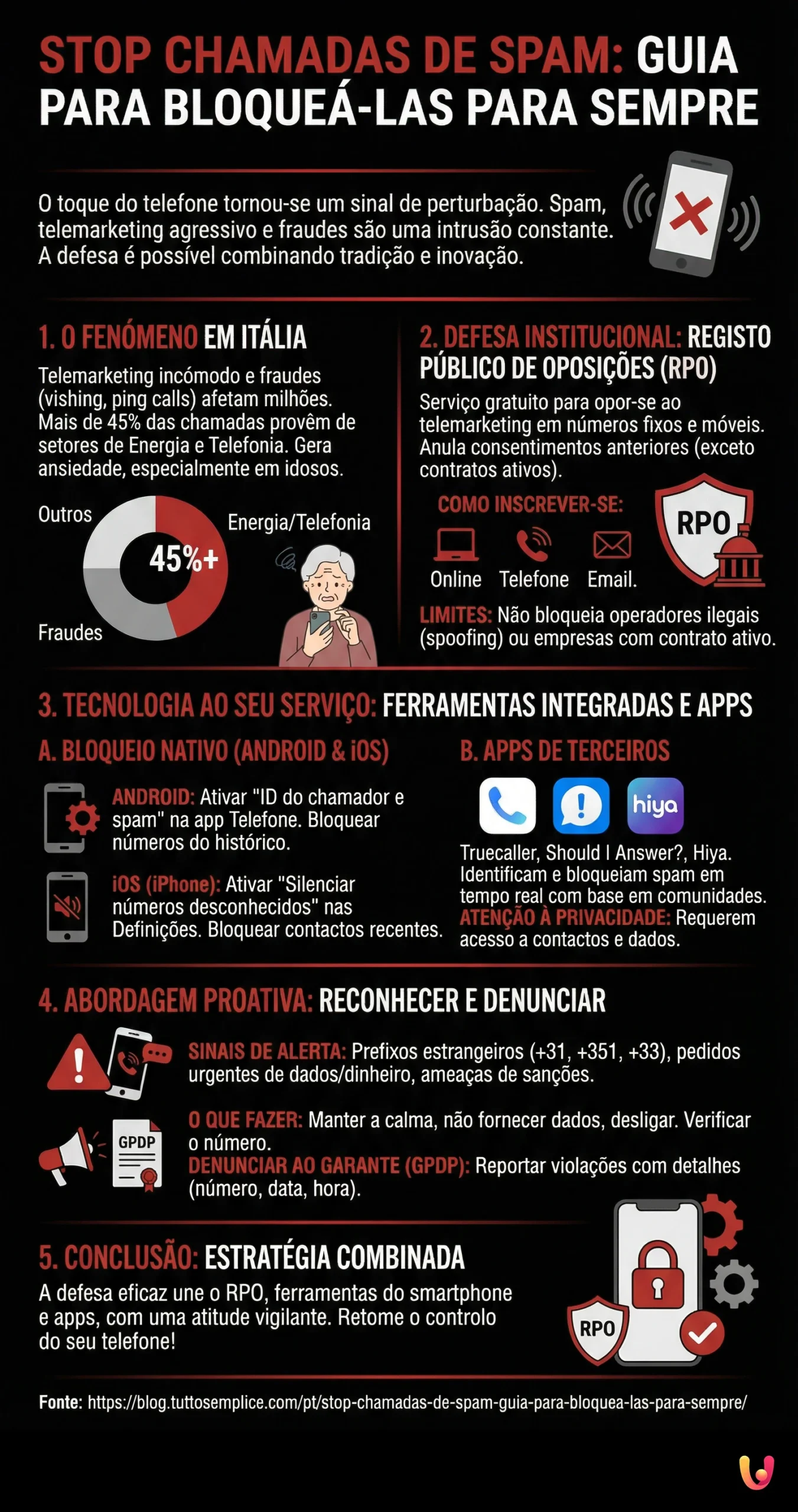 STOP CHAMADAS DE SPAM: GUIA PARA BLOQUEÁ-LAS PARA SEMPRE

O toque do telefone tornou-se um sinal de perturbação. Spam, telemarketing agressivo e fraudes são uma intrusão constante. A defesa é possível combinando tradição e inovação.

1. O FENÓMENO EM ITÁLIA

Telemarketing incómodo e fraudes (vishing, ping calls) afetam milhões. Mais de 45% das chamadas provêm de setores de Energia e Telefonia. Gera ansiedade, especialmente em idosos.

Outros
45%+
Energia/Telefonia
Fraudes

2. DEFESA INSTITUCIONAL: REGISTO PÚBLICO DE OPOSIÇÕES (RPO)

Serviço gratuito para opor-se ao telemarketing em números fixos e móveis. Anula consentimentos anteriores (exceto contratos ativos).

COMO INSCREVER-SE:
Online Telefone Email.
RPO

LIMITES: Não bloqueia operadores ilegais (spoofing) ou empresas com contrato ativo.

3. TECNOLOGIA AO SEU SERVIÇO: FERRAMENTAS INTEGRADAS E APPS

A. BLOQUEIO NATIVO (ANDROID & iOS)

ANDROID: Ativar "ID do chamador e spam" na app Telefone. Bloquear números do histórico.

iOS (iPhone): Ativar "Silenciar números desconhecidos" nas Definições. Bloquear contactos recentes.

B. APPS DE TERCEIROS

hiya

Truecaller, Should I Answer?, Hiya. Identificam e bloqueiam spam em tempo real com base em comunidades. ATENÇÃO À PRIVACIDADE: Requerem acesso a contactos e dados.

4. ABORDAGEM PROATIVA: RECONHECER E DENUNCIAR

SINAIS DE ALERTA: Prefixos estrangeiros (+31, +351, +33), pedidos urgentes de dados/dinheiro, ameaças de sanções.

GPDP

O QUE FAZER: Manter a calma, não fornecer dados, desligar. Verificar o número.
DENUNCIAR AO GARANTE (GPDP): Reportar violações com detalhes (número, data, hora).

5. CONCLUSÃO: ESTRATÉGIA COMBINADA

A defesa eficaz une o RPO, ferramentas do smartphone e apps, com uma atitude vigilante. Retome o controlo do seu telefone!

RPO

Fonte: https://blog.tuttosemplice.com/pt/stop-chamadas-de-spam-guia-para-bloquea-las-para-sempre/