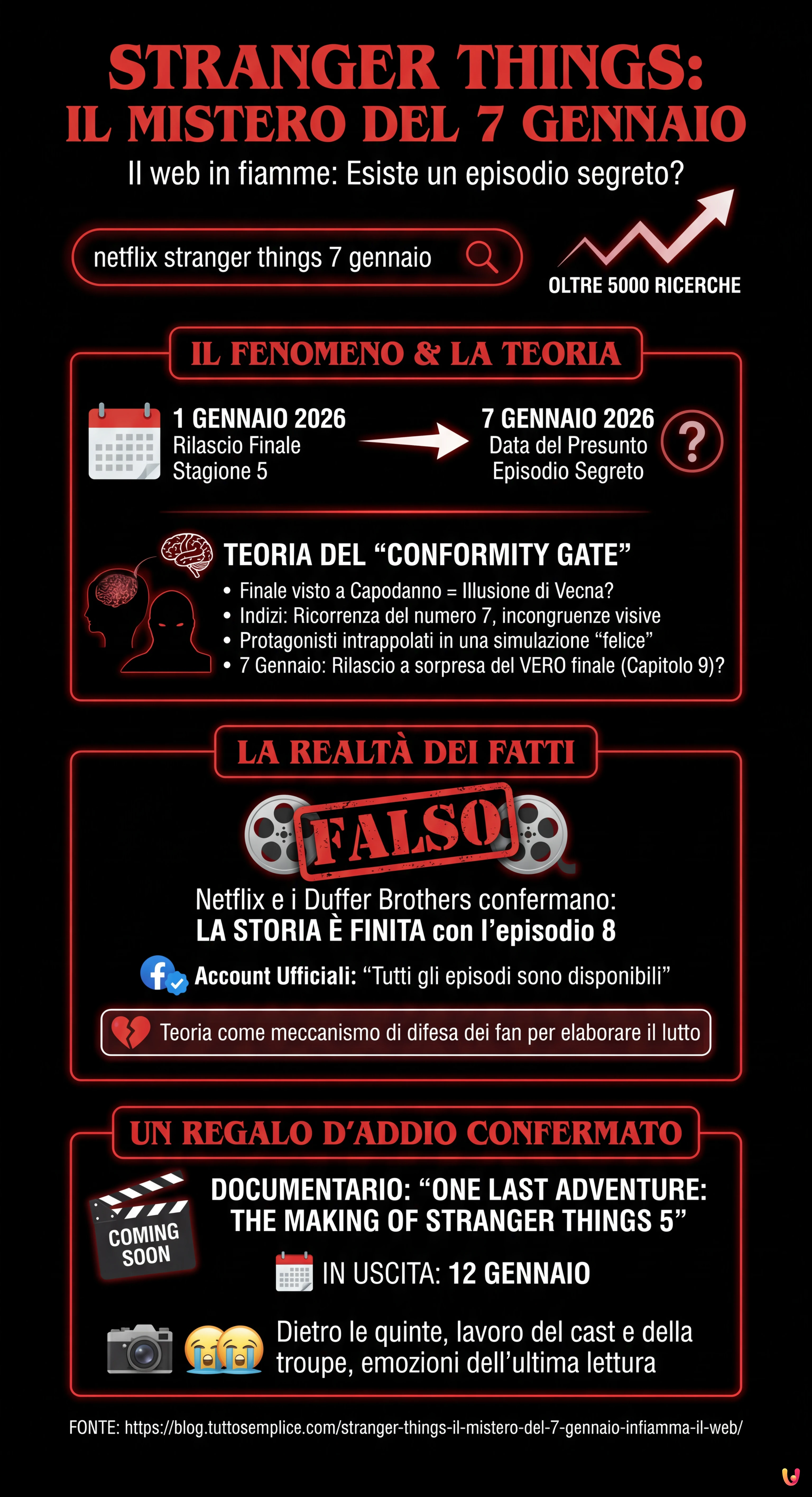 STRANGER THINGS:
IL MISTERO DEL 7 GENNAIO

Il web in fiamme: Esiste un episodio segreto?

netflix stranger things 7 gennaio

OLTRE 5000 RICERCHE

IL FENOMENO & LA TEORIA

1 GENNAIO 2026
Rilascio Finale
Stagione 5

7 GENNAIO 2026
Data del Presunto
Episodio Segreto

?

TEORIA DEL “CONFORMITY GATE”
• Finale visto a Capodanno = Illusione di Vecna?
• Indizi: Ricorrenza del numero 7, incongruenze visive
• Protagonisti intrappolati in una simulazione “felice”
• 7 Gennaio: Rilascio a sorpresa del VERO finale (Capitolo 9)?

LA REALTÀ DEI FATTI

FALSO

Netflix e i Duffer Brothers confermano:
LA STORIA È FINITA con l’episodio 8

Account Ufficiali: “Tutti gli episodi sono disponibili”

Teoria come meccanismo di difesa dei fan per elaborare il lutto

UN REGALO D’ADDIO CONFERMATO

COMING SOON

DOCUMENTARIO: “ONE LAST ADVENTURE: THE MAKING OF STRANGER THINGS 5”

IN USCITA: 12 GENNAIO

Dietro le quinte, lavoro del cast e della troupe, emozioni dell’ultima lettura

FONTE: https://blog.tuttosemplice.com/stranger-things-il-mistero-del-7-gennaio-infiamma-il-web/