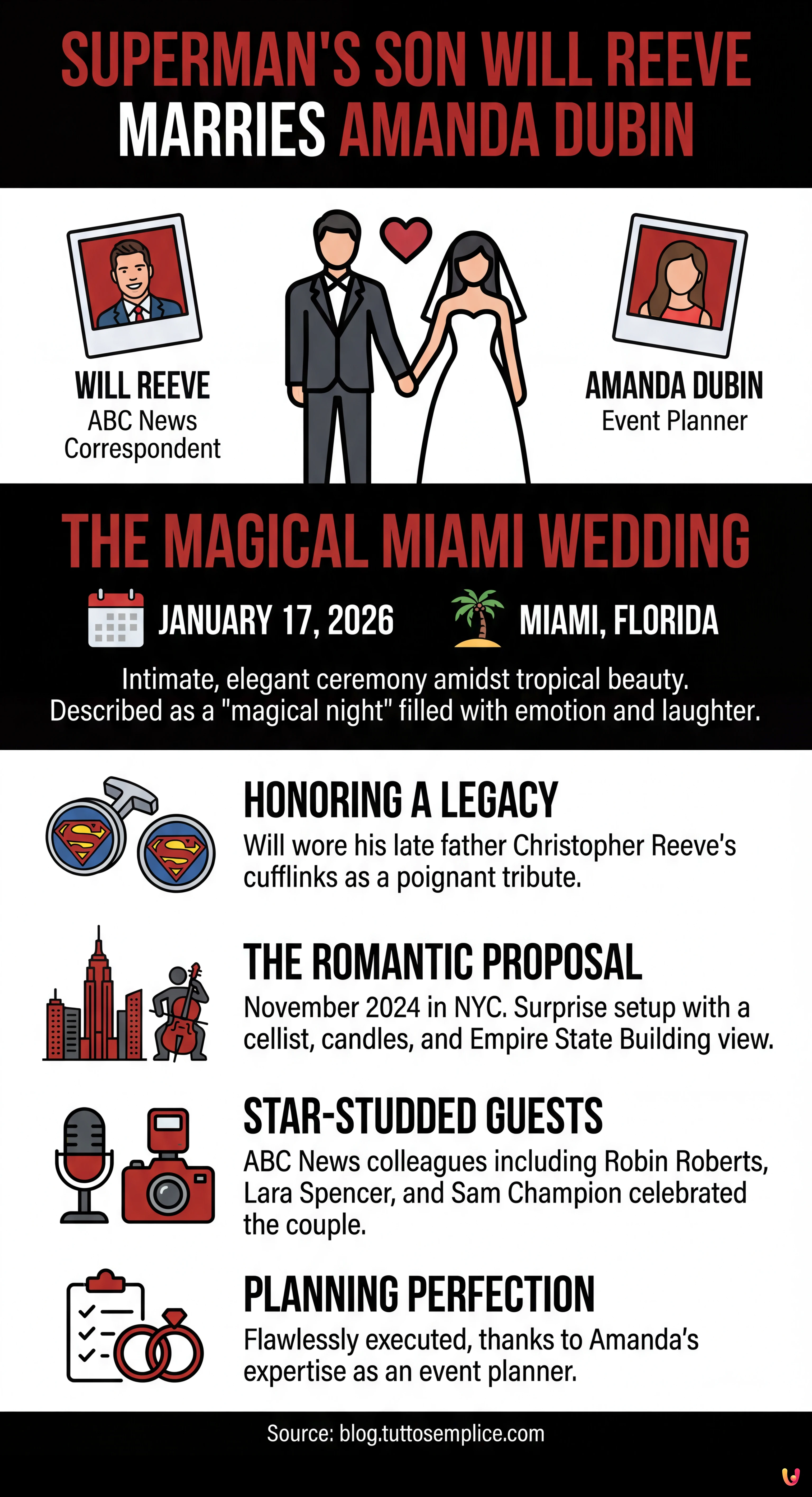 SUPERMAN'S SON WILL REEVE MARRIES AMANDA DUBIN

WILL REEVE
ABC News Correspondent

AMANDA DUBIN
Event Planner

THE MAGICAL MIAMI WEDDING

JANUARY 17, 2026

MIAMI, FLORIDA

Intimate, elegant ceremony amidst tropical beauty. Described as a "magical night" filled with emotion and laughter.

HONORING A LEGACY
Will wore his late father Christopher Reeve's cufflinks as a poignant tribute.

THE ROMANTIC PROPOSAL
November 2024 in NYC. Surprise setup with a cellist, candles, and Empire State Building view.

STAR-STUDDED GUESTS
ABC News colleagues including Robin Roberts, Lara Spencer, and Sam Champion celebrated the couple.

PLANNING PERFECTION
Flawlessly executed, thanks to Amanda's expertise as an event planner.

Source: blog.tuttosemplice.com