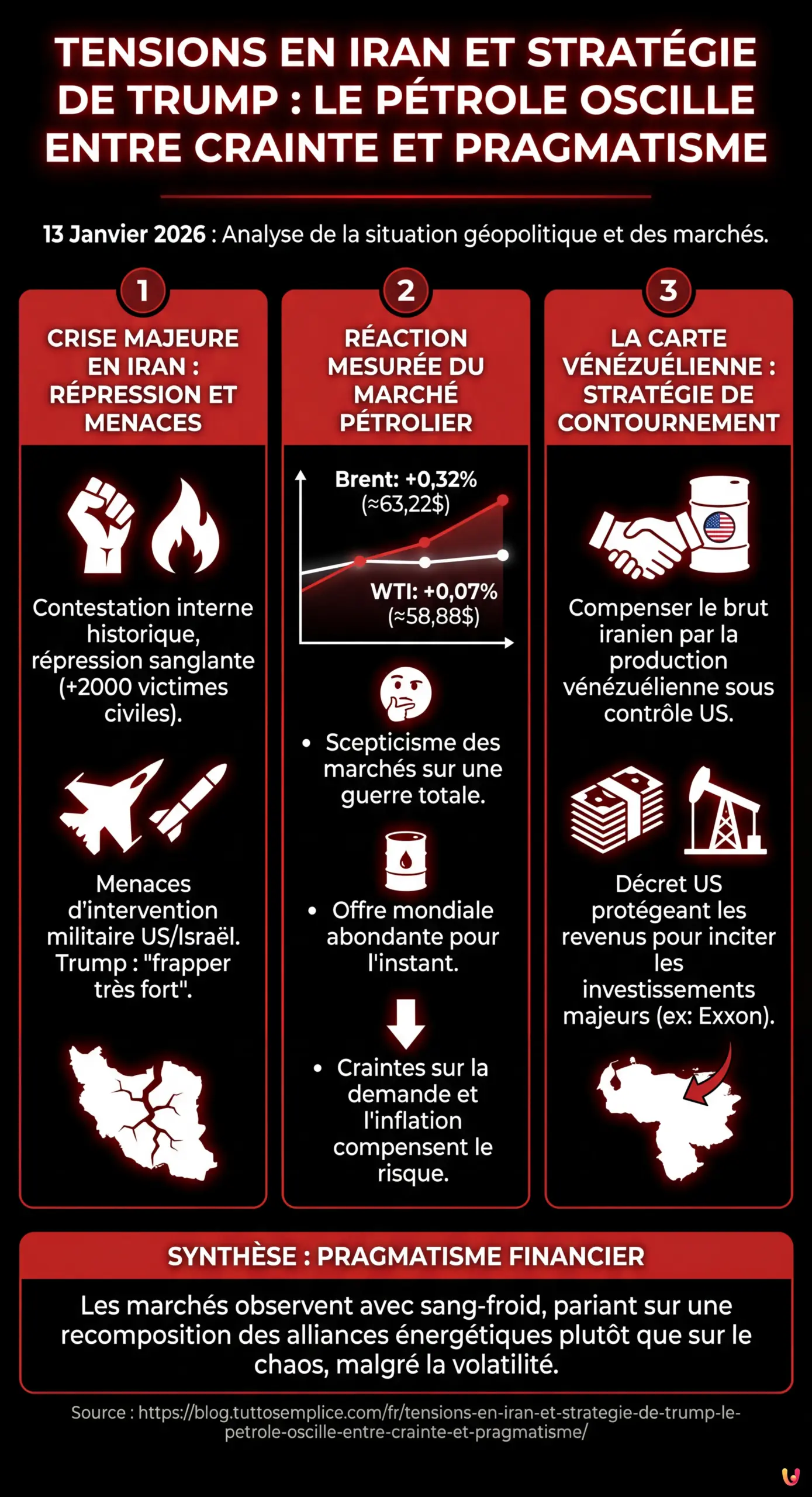 TENSIONS EN IRAN ET STRATÉGIE DE TRUMP : LE PÉTROLE OSCILLE ENTRE CRAINTE ET PRAGMATISME

13 Janvier 2026 : Analyse de la situation géopolitique et des marchés.

1

CRISE MAJEURE EN IRAN : RÉPRESSION ET MENACES

Contestation interne historique, répression sanglante (+2000 victimes civiles).

Menaces d'intervention militaire US/Israël. Trump : "frapper très fort".

2

RÉACTION MESURÉE DU MARCHÉ PÉTROLIER

Brent: +0,32% (≈63,22$)

WTI: +0,07% (≈58,88$)

• Scepticisme des marchés sur une guerre totale.

• Offre mondiale abondante pour l'instant.

• Craintes sur la demande et l'inflation compensent le risque.

3

LA CARTE VÉNÉZUÉLIENNE : STRATÉGIE DE CONTOURNEMENT

Compenser le brut iranien par la production vénézuélienne sous contrôle US.

Décret US protégeant les revenus pour inciter les investissements majeurs (ex: Exxon).

SYNTHÈSE : PRAGMATISME FINANCIER

Les marchés observent avec sang-froid, pariant sur une recomposition des alliances énergétiques plutôt que sur le chaos, malgré la volatilité.

Source : https://blog.tuttosemplice.com/fr/tensions-en-iran-et-strategie-de-trump-le-petrole-oscille-entre-crainte-et-pragmatisme/