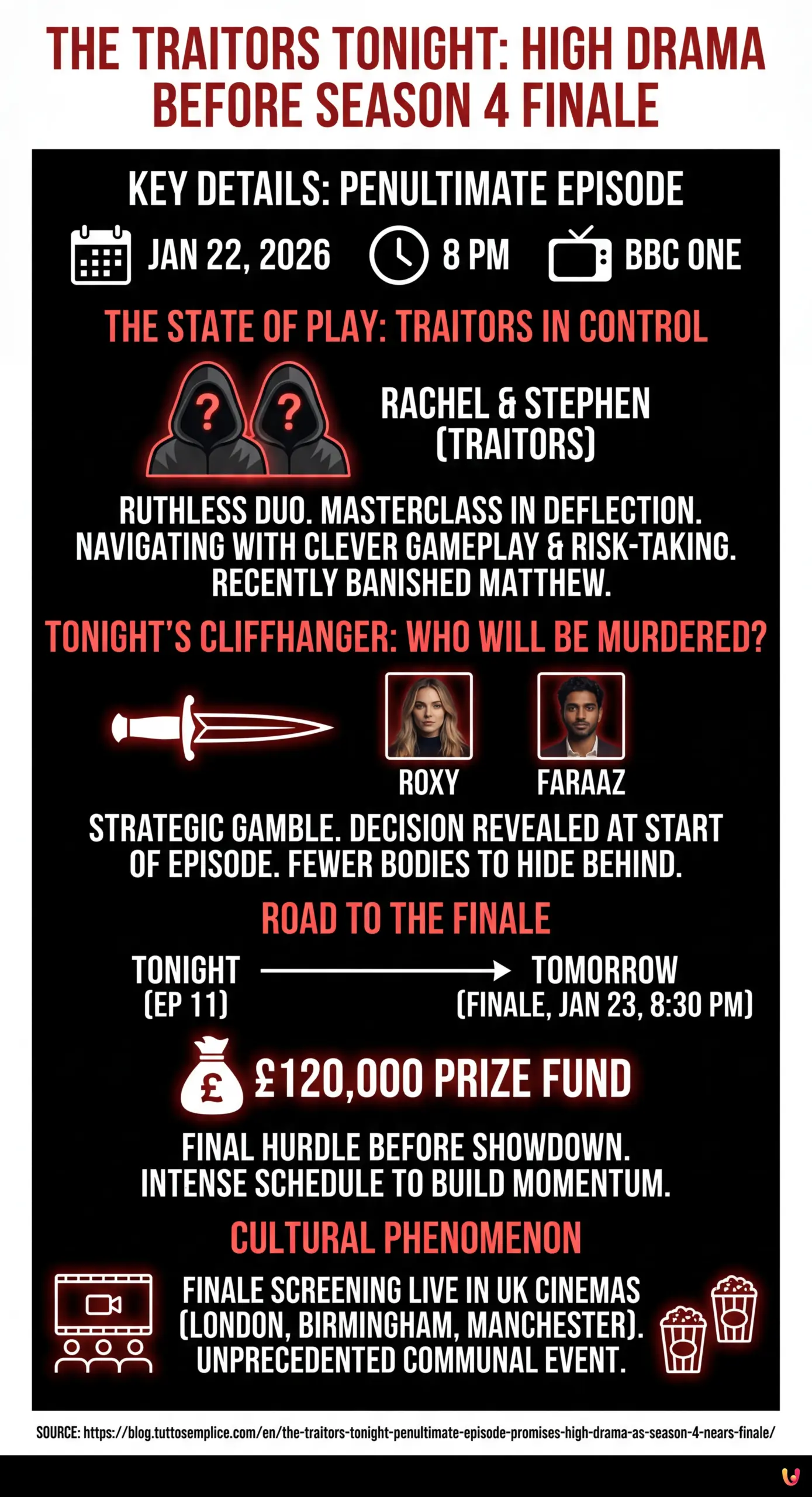 THE TRAITORS TONIGHT: HIGH DRAMA BEFORE SEASON 4 FINALE

KEY DETAILS: PENULTIMATE EPISODE

JAN 22, 2026 8 PM BBC ONE

THE STATE OF PLAY: TRAITORS IN CONTROL

?
?

RACHEL & STEPHEN (TRAITORS)

RUTHLESS DUO. MASTERCLASS IN DEFLECTION. NAVIGATING WITH CLEVER GAMEPLAY & RISK-TAKING. RECENTLY BANISHED MATTHEW.

TONIGHT'S CLIFFHANGER: WHO WILL BE MURDERED?

ROXY FARAAZ

STRATEGIC GAMBLE. DECISION REVEALED AT START OF EPISODE. FEWER BODIES TO HIDE BEHIND.

ROAD TO THE FINALE

TONIGHT (EP 11) TOMORROW (FINALE, JAN 23, 8:30 PM)

£

£120,000 PRIZE FUND

FINAL HURDLE BEFORE SHOWDOWN. INTENSE SCHEDULE TO BUILD MOMENTUM.

CULTURAL PHENOMENON

FINALE SCREENING LIVE IN UK CINEMAS (LONDON, BIRMINGHAM, MANCHESTER). UNPRECEDENTED COMMUNAL EVENT.

SOURCE: https://blog.tuttosemplice.com/en/the-traitors-tonight-penultimate-episode-promises-high-drama-as-season-4-nears-finale/