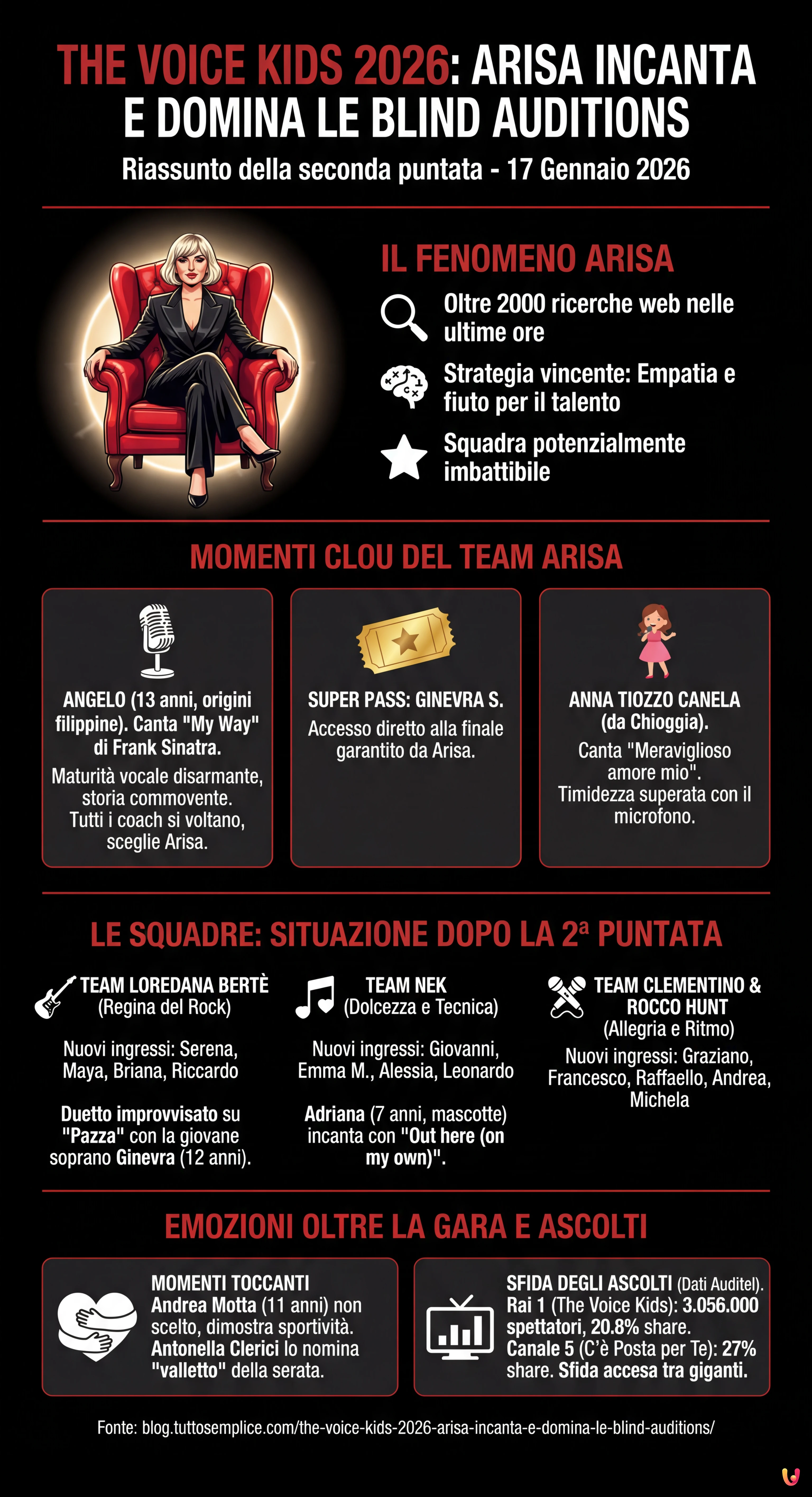 THE VOICE KIDS 2026: ARISA INCANTA E DOMINA LE BLIND AUDITIONS

Riassunto della seconda puntata - 17 Gennaio 2026

IL FENOMENO ARISA

Oltre 2000 ricerche web nelle ultime ore

Strategia vincente: Empatia e fiuto per il talento

Squadra potenzialmente imbattibile

MOMENTI CLOU DEL TEAM ARISA

ANGELO (13 anni, origini filippine). Canta "My Way" di Frank Sinatra.
Maturità vocale disarmante, storia commovente. Tutti i coach si voltano, sceglie Arisa.

SUPER PASS: GINEVRA S.
Accesso diretto alla finale garantito da Arisa.

ANNA TIOZZO CANELA (da Chioggia).
Canta "Meraviglioso amore mio". Timidezza superata con il microfono.

LE SQUADRE: SITUAZIONE DOPO LA 2ª PUNTATA

TEAM LOREDANA BERTÈ (Regina del Rock)
Nuovi ingressi: Serena, Maya, Briana, Riccardo
Duetto improvvisato su "Pazza" con la giovane soprano Ginevra (12 anni).

TEAM NEK (Dolcezza e Tecnica)
Nuovi ingressi: Giovanni, Emma M., Alessia, Leonardo
Adriana (7 anni, mascotte) incanta con "Out here (on my own)".

TEAM CLEMENTINO & ROCCO HUNT (Allegria e Ritmo)
Nuovi ingressi: Graziano, Francesco, Raffaello, Andrea, Michela

EMOZIONI OLTRE LA GARA E ASCOLTI

MOMENTI TOCCANTI
Andrea Motta (11 anni) non scelto, dimostra sportività. Antonella Clerici lo nomina "valletto" della serata.

SFIDA DEGLI ASCOLTI (Dati Auditel).
Rai 1 (The Voice Kids): 3.056.000 spettatori, 20.8% share. Canale 5 (C'è Posta per Te): 27% share. Sfida accesa tra giganti.

Fonte: blog.tuttosemplice.com/the-voice-kids-2026-arisa-incanta-e-domina-le-blind-auditions/