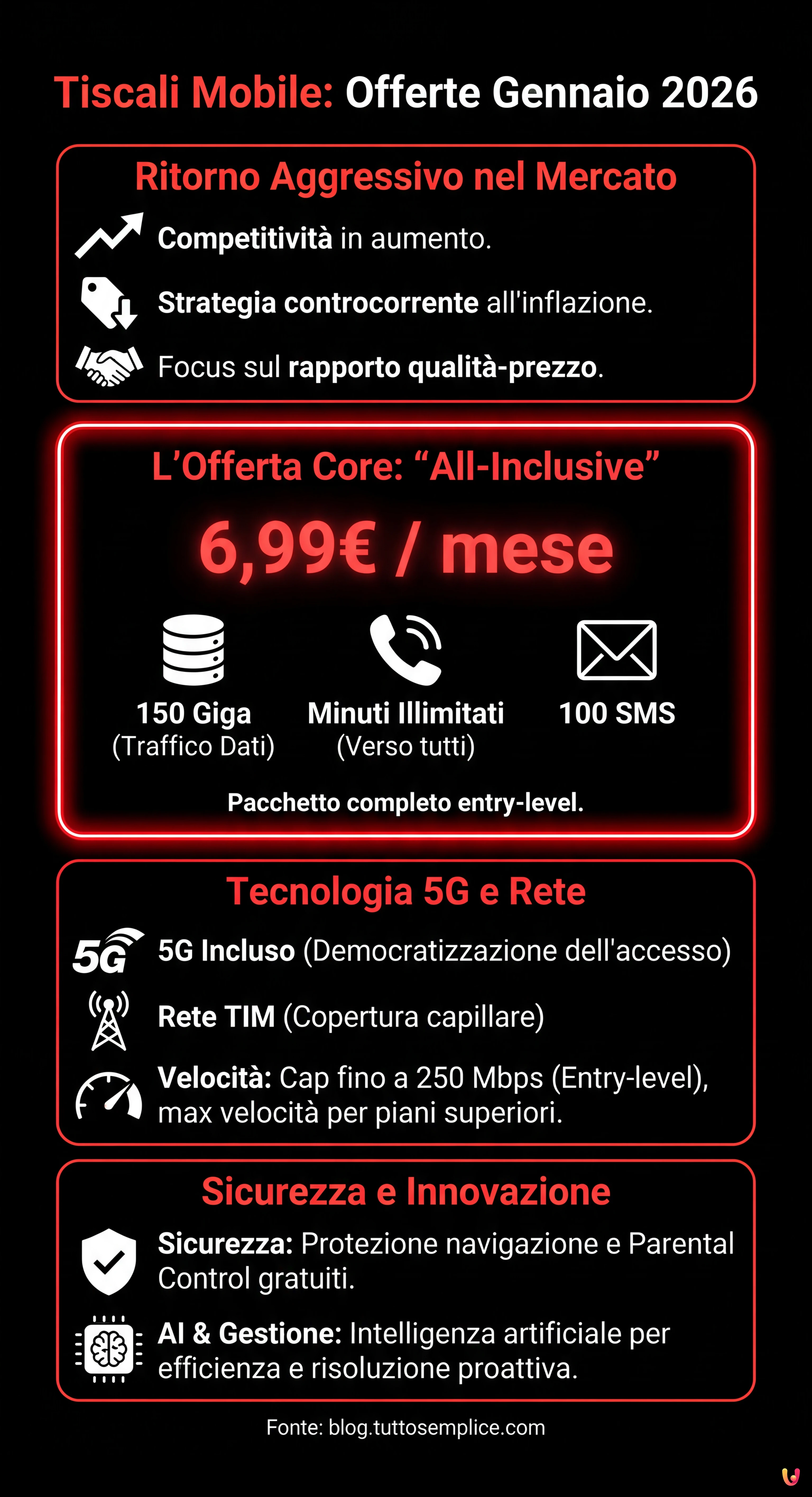 Tiscali Mobile: Offerte Gennaio 2026

Ritorno Aggressivo nel Mercato

Competitività in aumento.

Strategia controcorrente all'inflazione.

Focus sul rapporto qualità-prezzo.

L'Offerta Core: "All-Inclusive"

6,99€ / mese

150 Giga
(Traffico Dati)

Minuti Illimitati
(Verso tutti)

100 SMS

Pacchetto completo entry-level.

Tecnologia 5G e Rete

5G

5G Incluso (Democratizzazione dell'accesso)

Rete TIM (Copertura capillare)

Velocità: Cap fino a 250 Mbps (Entry-level), max velocità per piani superiori.

Sicurezza e Innovazione

Sicurezza: Protezione navigazione e Parental Control gratuiti.

AI & Gestione: Intelligenza artificiale per efficienza e risoluzione proattiva.

Fonte: blog.tuttosemplice.com