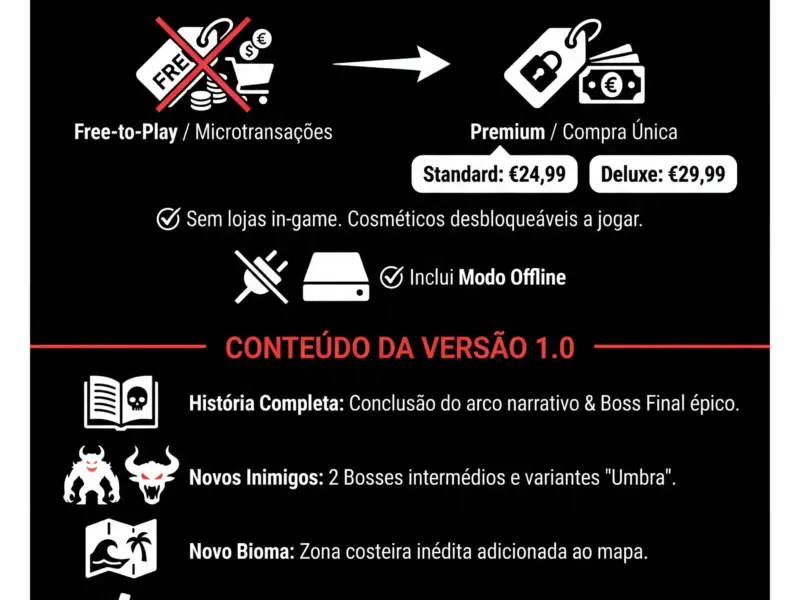 FREE

Free-to-Play / Microtransações

Premium / Compra Única

Standard: €24,99

Deluxe: €29,99

Sem lojas in-game. Cosméticos desbloqueáveis a jogar.

Inclui Modo Offline

CONTEÚDO DA VERSÃO 1.0

História Completa: Conclusão do arco narrativo & Boss Final épico.

Novos Inimigos: 2 Bosses intermédios e variantes "Umbra".

Novo Bioma: Zona costeira inédita adicionada ao mapa.