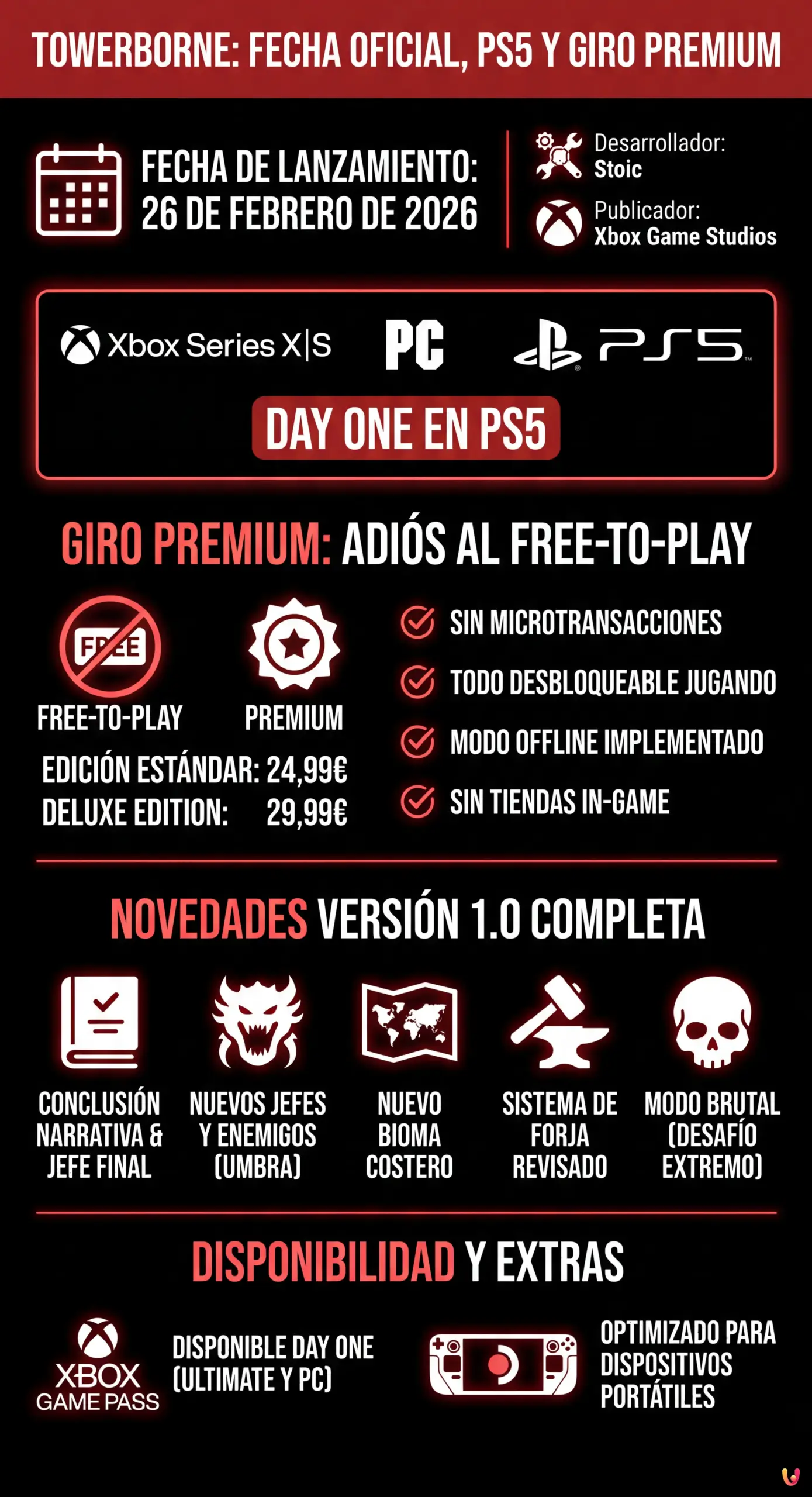 TOWERBORNE: FECHA OFICIAL, PS5 Y GIRO PREMIUM

FECHA DE LANZAMIENTO: 26 DE FEBRERO DE 2026

Desarrollador: Stoic

Publicador: Xbox Game Studios

Xbox Series X|S PC PS5

DAY ONE EN PS5

GIRO PREMIUM: ADIÓS AL FREE-TO-PLAY

FREE

FREE-TO-PLAY PREMIUM

EDICIÓN ESTÁNDAR: 24,99€
DELUXE EDITION: 29,99€

SIN MICROTRANSACCIONES
TODO DESBLOQUEABLE JUGANDO
MODO OFFLINE IMPLEMENTADO
SIN TIENDAS IN-GAME

NOVEDADES VERSIÓN 1.0 COMPLETA

CONCLUSIÓN NARRATIVA & JEFE FINAL

NUEVOS JEFES Y ENEMIGOS (UMBRA)

NUEVO BIOMA COSTERO

SISTEMA DE FORJA REVISADO

MODO BRUTAL (DESAFÍO EXTREMO)

DISPONIBILIDAD Y EXTRAS

XBOX GAME PASS

DISPONIBLE DAY ONE (ULTIMATE Y PC)

OPTIMIZADO PARA DISPOSITIVOS PORTÁTILES