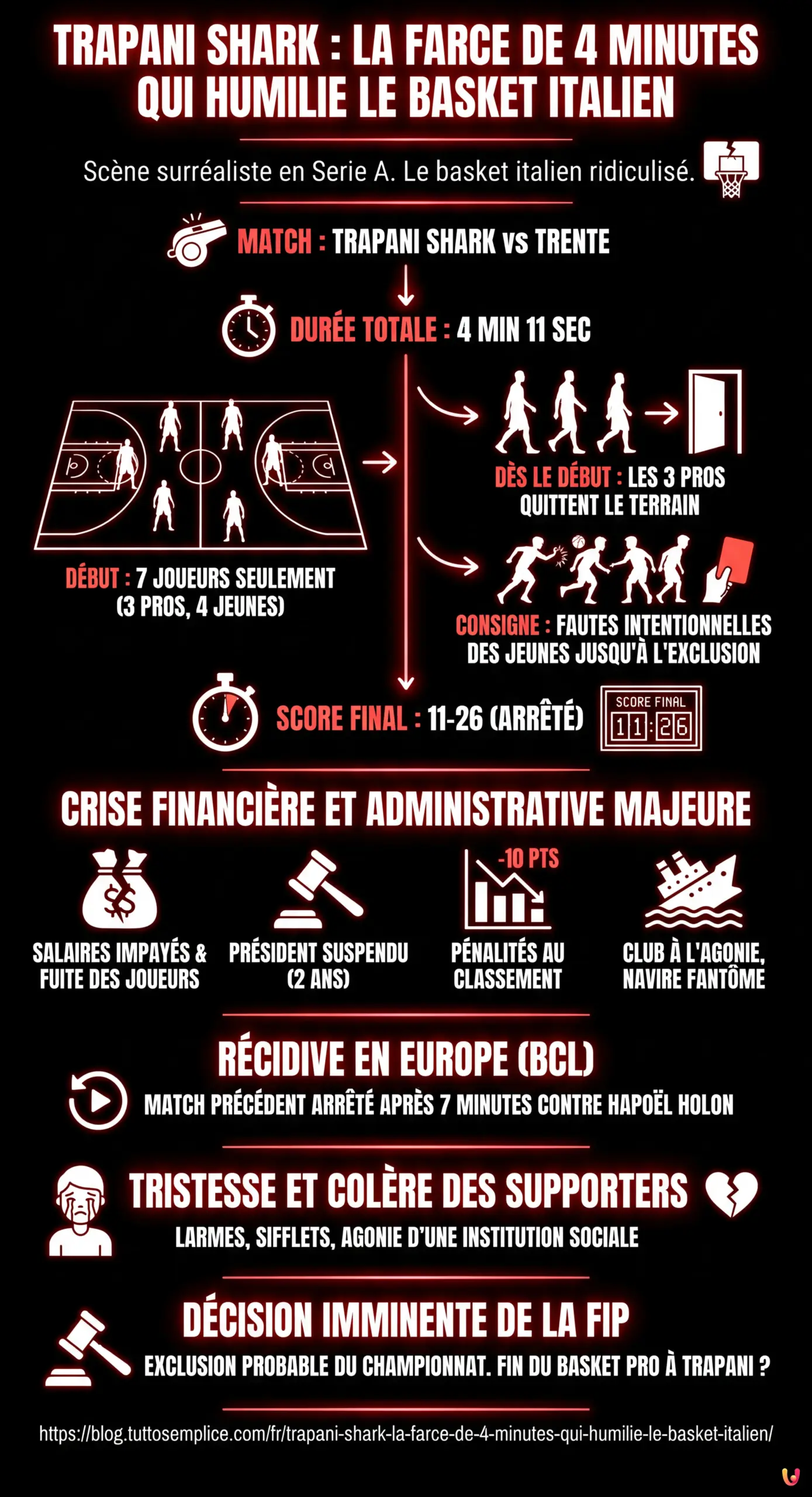 TRAPANI SHARK : LA FARCE DE 4 MINUTES QUI HUMILIE LE BASKET ITALIEN

Scène surréaliste en Serie A. Le basket italien ridiculisé.

MATCH : TRAPANI SHARK vs TRENTE

DURÉE TOTALE : 4 MIN 11 SEC

DÉBUT : 7 JOUEURS SEULEMENT (3 PROS, 4 JEUNES)

DÈS LE DÉBUT : LES 3 PROS QUITTENT LE TERRAIN

CONSIGNE : FAUTES INTENTIONNELLES DES JEUNES JUSQU'À L'EXCLUSION

SCORE FINAL : 11-26 (ARRÊTÉ)

SCORE FINAL
11:26

CRISE FINANCIÈRE ET ADMINISTRATIVE MAJEURE

SALAIRES IMPAYÉS & FUITE DES JOUEURS

PRÉSIDENT SUSPENDU (2 ANS)

-10 PTS
PÉNALITÉS AU CLASSEMENT

CLUB À L'AGONIE, NAVIRE FANTÔME

RÉCIDIVE EN EUROPE (BCL)

MATCH PRÉCÉDENT ARRÊTÉ APRÈS 7 MINUTES CONTRE HAPOËL HOLON

TRISTESSE ET COLÈRE DES SUPPORTERS

LARMES, SIFFLETS, AGONIE D'UNE INSTITUTION SOCIALE

DÉCISION IMMINENTE DE LA FIP

EXCLUSION PROBABLE DU CHAMPIONNAT. FIN DU BASKET PRO À TRAPANI ?

https://blog.tuttosemplice.com/fr/trapani-shark-la-farce-de-4-minutes-qui-humilie-le-basket-italien/