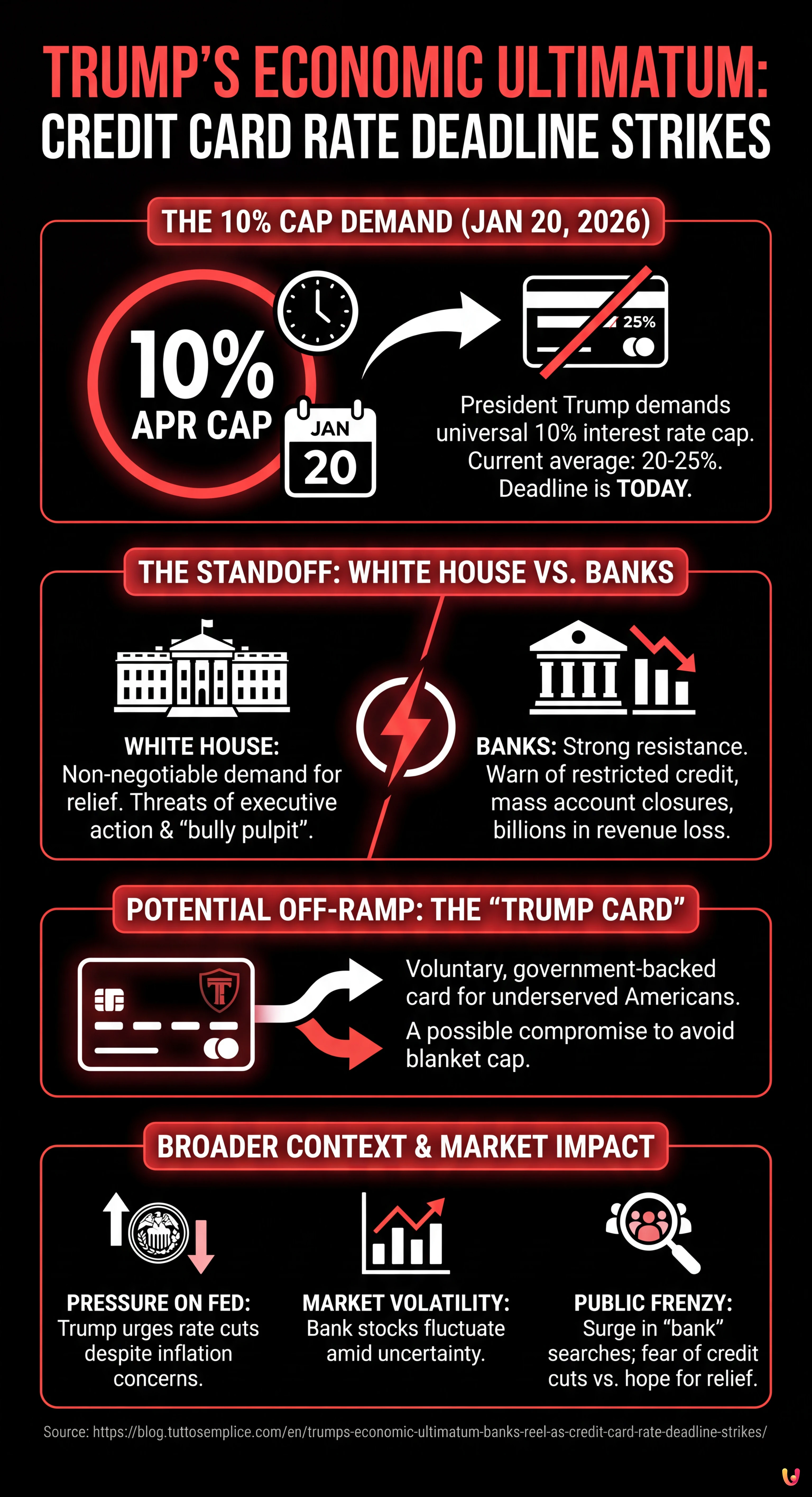 TRUMP'S ECONOMIC ULTIMATUM:
CREDIT CARD RATE DEADLINE STRIKES

THE 10% CAP DEMAND (JAN 20, 2026)

10%
APR CAP

JAN
20

25%

President Trump demands universal 10% interest rate cap. Current average: 20-25%. Deadline is TODAY.

THE STANDOFF: WHITE HOUSE VS. BANKS

WHITE HOUSE: Non-negotiable demand for relief. Threats of executive action & "bully pulpit".

BANKS: Strong resistance. Warn of restricted credit, mass account closures, billions in revenue loss.

POTENTIAL OFF-RAMP: THE "TRUMP CARD"

T

Voluntary, government-backed card for underserved Americans.

A possible compromise to avoid blanket cap.

BROADER CONTEXT & MARKET IMPACT

PRESSURE ON FED: Trump urges rate cuts despite inflation concerns.

MARKET VOLATILITY: Bank stocks fluctuate amid uncertainty.

PUBLIC FRENZY: Surge in "bank" searches; fear of credit cuts vs. hope for relief.

Source: https://blog.tuttosemplice.com/en/trumps-economic-ultimatum-banks-reel-as-credit-card-rate-deadline-strikes/