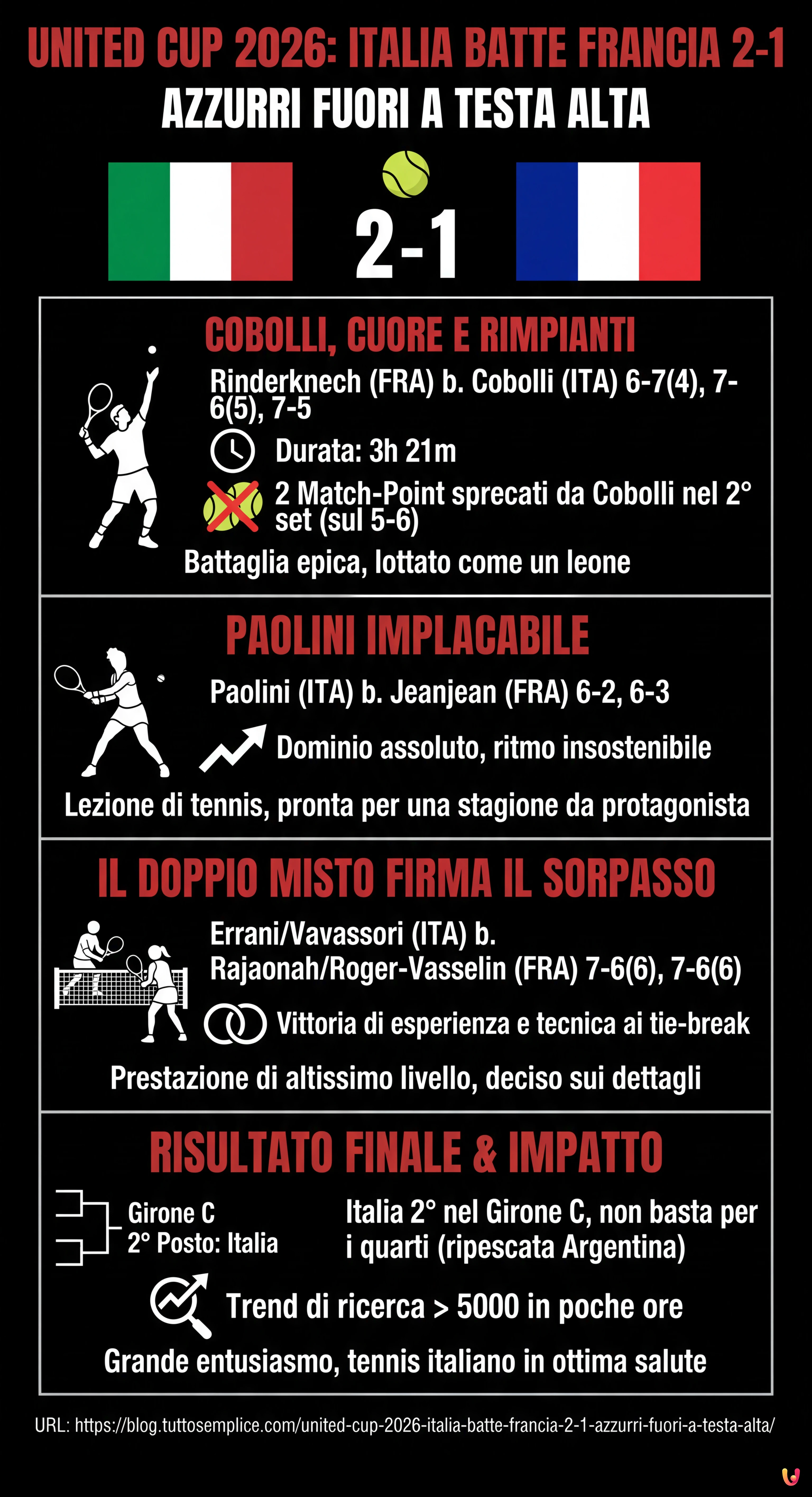 UNITED CUP 2026: ITALIA BATTE FRANCIA 2-1
AZZURRI FUORI A TESTA ALTA

2-1

COBOLLI, CUORE E RIMPIANTI

Rinderknech (FRA) b. Cobolli (ITA) 6-7(4), 7-6(5), 7-5

Durata: 3h 21m

2 Match-Point sprecati da Cobolli nel 2° set (sul 5-6)

Battaglia epica, lottato come un leone

PAOLINI IMPLACABILE

Paolini (ITA) b. Jeanjean (FRA) 6-2, 6-3

Dominio assoluto, ritmo insostenibile

Lezione di tennis, pronta per una stagione da protagonista

IL DOPPIO MISTO FIRMA IL SORPASSO

Errani/Vavassori (ITA) b. Rajaonah/Roger-Vasselin (FRA) 7-6(6), 7-6(6)

Vittoria di esperienza e tecnica ai tie-break

Prestazione di altissimo livello, deciso sui dettagli

RISULTATO FINALE & IMPATTO

Girone C
2° Posto: Italia

Italia 2° nel Girone C, non basta per i quarti (ripescata Argentina)

Trend di ricerca > 5000 in poche ore

Grande entusiasmo, tennis italiano in ottima salute

URL: https://blog.tuttosemplice.com/united-cup-2026-italia-batte-francia-2-1-azzurri-fuori-a-testa-alta/