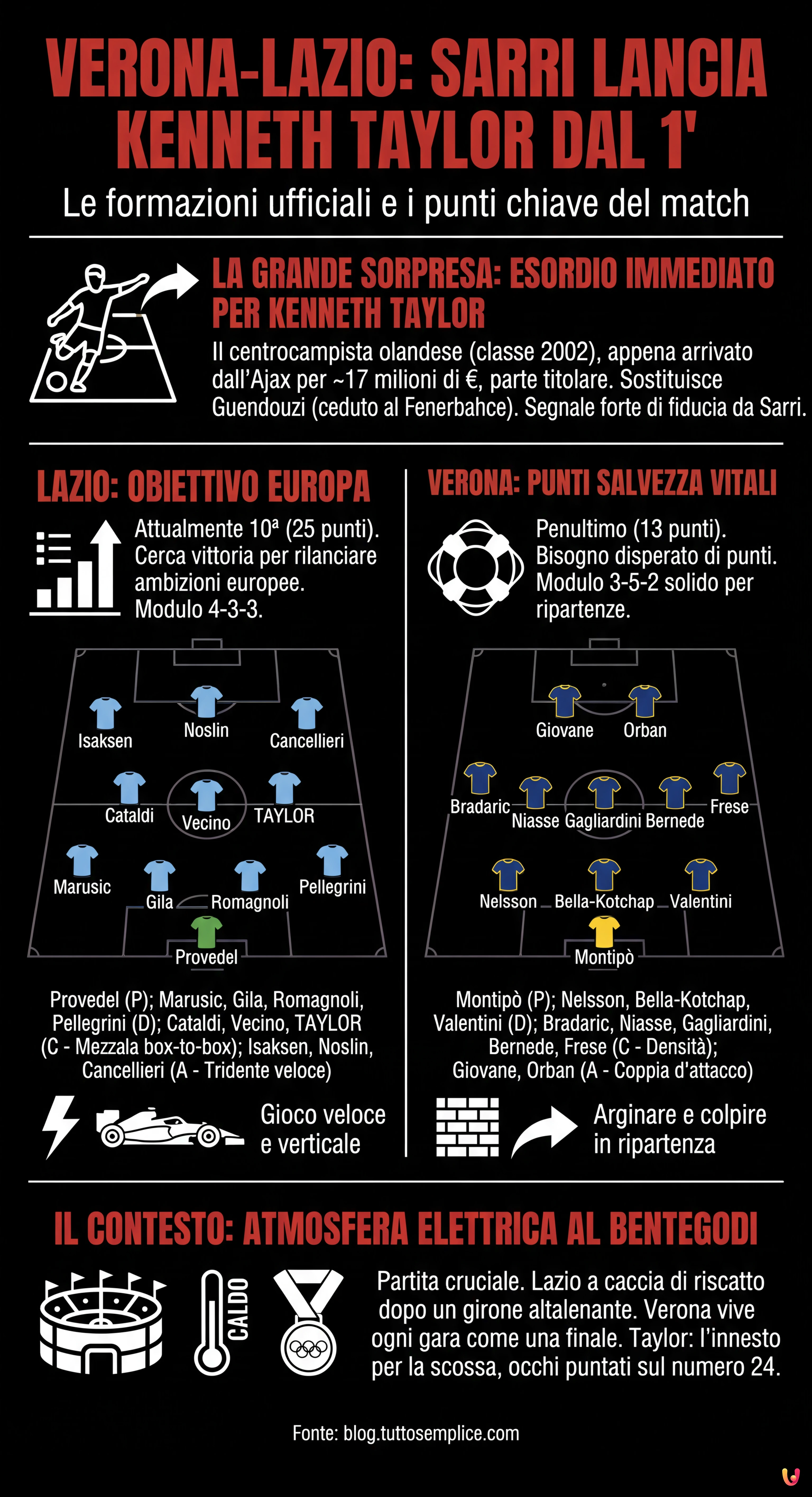 VERONA-LAZIO: SARRI LANCIA KENNETH TAYLOR DAL 1'

Le formazioni ufficiali e i punti chiave del match

LA GRANDE SORPRESA: ESORDIO IMMEDIATO PER KENNETH TAYLOR

Il centrocampista olandese (classe 2002), appena arrivato dall'Ajax per ~17 milioni di €, parte titolare. Sostituisce Guendouzi (ceduto al Fenerbahce). Segnale forte di fiducia da Sarri.

LAZIO: OBIETTIVO EUROPA

Attualmente 10ª (25 punti). Cerca vittoria per rilanciare ambizioni europee. Modulo 4-3-3.

Isaksen
Noslin
Cancellieri
Cataldi
Vecino
TAYLOR
Marusic
Gila
Romagnoli
Pellegrini
Provedel

Provedel (P); Marusic, Gila, Romagnoli, Pellegrini (D); Cataldi, Vecino, TAYLOR (C - Mezzala box-to-box); Isaksen, Noslin, Cancellieri (A - Tridente veloce)

Gioco veloce e verticale

VERONA: PUNTI SALVEZZA VITALI

Penultimo (13 punti). Bisogno disperato di punti. Modulo 3-5-2 solido per ripartenze.

Giovane
Orban
Bradaric
Niasse
Gagliardini
Bernede
Frese
Nelsson
Bella-Kotchap
Valentini
Montipò

Montipò (P); Nelsson, Bella-Kotchap, Valentini (D); Bradaric, Niasse, Gagliardini, Bernede, Frese (C - Densità); Giovane, Orban (A - Coppia d'attacco)

Arginare e colpire in ripartenza

IL CONTESTO: ATMOSFERA ELETTRICA AL BENTEGODI

CALDO

Partita cruciale. Lazio a caccia di riscatto dopo un girone altalenante. Verona vive ogni gara come una finale. Taylor: l'innesto per la scossa, occhi puntati sul numero 24.

Fonte: blog.tuttosemplice.com