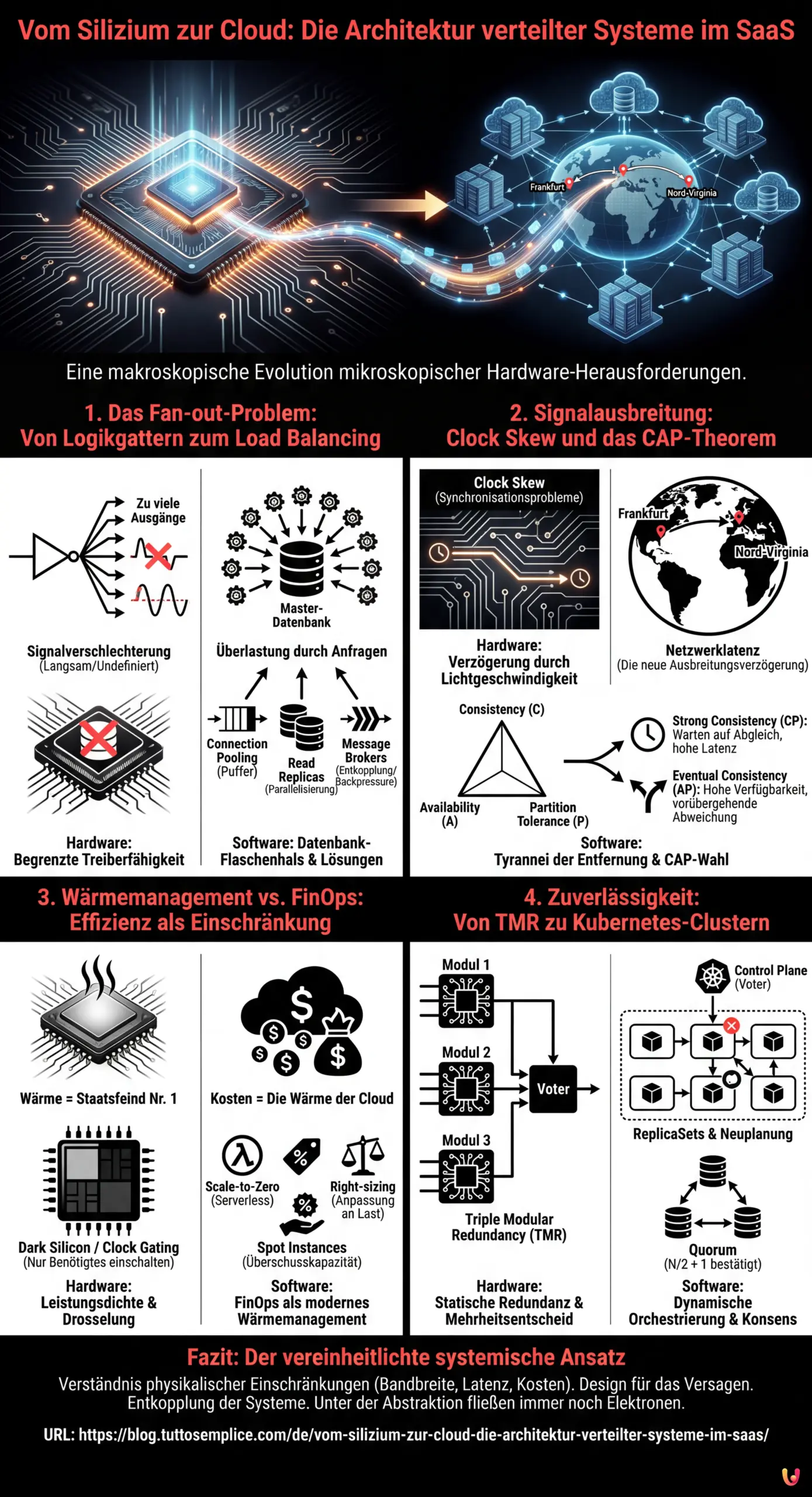 Vom Silizium zur Cloud: Die Architektur verteilter Systeme im SaaS

Frankfurt
Nord-Virginia

Eine makroskopische Evolution mikroskopischer Hardware-Herausforderungen.

1. Das Fan-out-Problem: Von Logikgattern zum Load Balancing

Zu viele Ausgänge

Signalverschlechterung (Langsam/Undefiniert)

Hardware: Begrenzte Treiberfähigkeit

Master-Datenbank

Überlastung durch Anfragen

Connection Pooling (Puffer)

Read Replicas (Parallelisierung)

Message Brokers (Entkopplung/ Backpressure)

Software: Datenbank-Flaschenhals & Lösungen

2. Signalausbreitung: Clock Skew und das CAP-Theorem

Clock Skew (Synchronisationsprobleme)

Hardware: Verzögerung durch Lichtgeschwindigkeit

Frankfurt
Nord-Virginia

Netzwerklatenz (Die neue Ausbreitungsverzögerung)

Consistency (C)

Availability (A)

Partition Tolerance (P)

Strong Consistency (CP): Warten auf Abgleich, hohe Latenz

Eventual Consistency (AP): Hohe Verfügbarkeit, vorübergehende Abweichung

Software: Tyrannei der Entfernung & CAP-Wahl

3. Wärmemanagement vs. FinOps: Effizienz als Einschränkung

Wärme = Staatsfeind Nr. 1

Dark Silicon / Clock Gating (Nur Benötigtes einschalten)

Hardware: Leistungsdichte & Drosselung

Kosten = Die Wärme der Cloud

Scale-to-Zero (Serverless)

Right-sizing (Anpassung an Last)

Spot Instances (Überschusskapazität)

Software: FinOps als modernes Wärmemanagement

4. Zuverlässigkeit: Von TMR zu Kubernetes-Clustern

Modul 1
Modul 2
Modul 3
Voter

Triple Modular Redundancy (TMR)

Hardware: Statische Redundanz & Mehrheitsentscheid

Control Plane (Voter)

ReplicaSets & Neuplanung

Quorum (N/2 + 1 bestätigt)

Software: Dynamische Orchestrierung & Konsens

Fazit: Der vereinheitlichte systemische Ansatz

Verständnis physikalischer Einschränkungen (Bandbreite, Latenz, Kosten). Design für das Versagen. Entkopplung der Systeme. Unter der Abstraktion fließen immer noch Elektronen.

URL: https://blog.tuttosemplice.com/de/vom-silizium-zur-cloud-die-architektur-verteilter-systeme-im-saas/