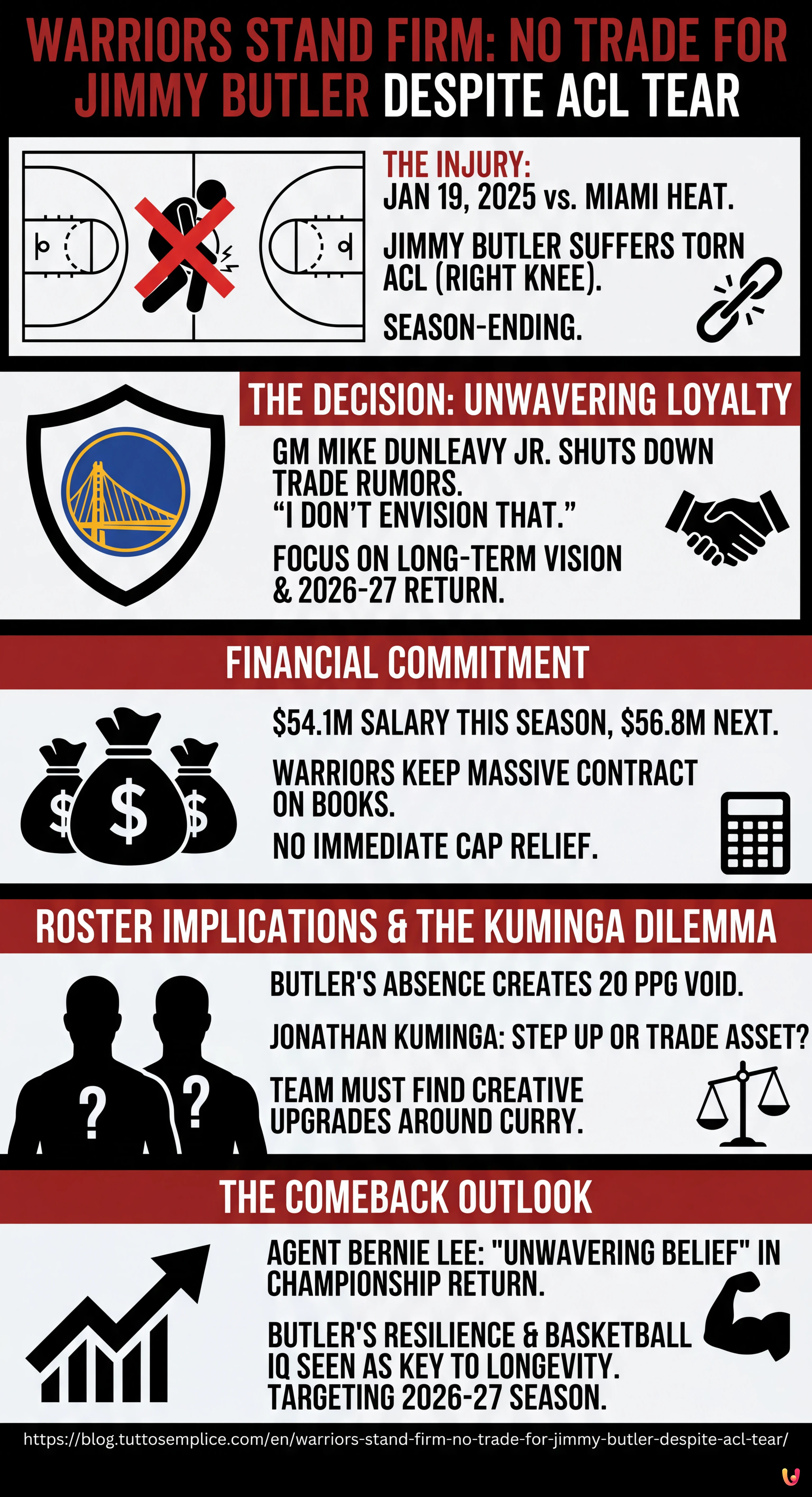 WARRIORS STAND FIRM: NO TRADE FOR JIMMY BUTLER DESPITE ACL TEAR

THE INJURY:
JAN 19, 2025 vs. MIAMI HEAT.

JIMMY BUTLER SUFFERS TORN ACL (RIGHT KNEE).

SEASON-ENDING.

THE DECISION: UNWAVERING LOYALTY

GM MIKE DUNLEAVY JR. SHUTS DOWN TRADE RUMORS.
“I DON’T ENVISION THAT.”

FOCUS ON LONG-TERM VISION & 2026-27 RETURN.

FINANCIAL COMMITMENT

$54.1M SALARY THIS SEASON, $56.8M NEXT.

WARRIORS KEEP MASSIVE CONTRACT ON BOOKS.

NO IMMEDIATE CAP RELIEF.

ROSTER IMPLICATIONS & THE KUMINGA DILEMMA

BUTLER'S ABSENCE CREATES 20 PPG VOID.

JONATHAN KUMINGA: STEP UP OR TRADE ASSET?

TEAM MUST FIND CREATIVE UPGRADES AROUND CURRY.

THE COMEBACK OUTLOOK

AGENT BERNIE LEE: "UNWAVERING BELIEF" IN CHAMPIONSHIP RETURN.

BUTLER'S RESILIENCE & BASKETBALL IQ SEEN AS KEY TO LONGEVITY. TARGETING 2026-27 SEASON.

https://blog.tuttosemplice.com/en/warriors-stand-firm-no-trade-for-jimmy-butler-despite-acl-tear/