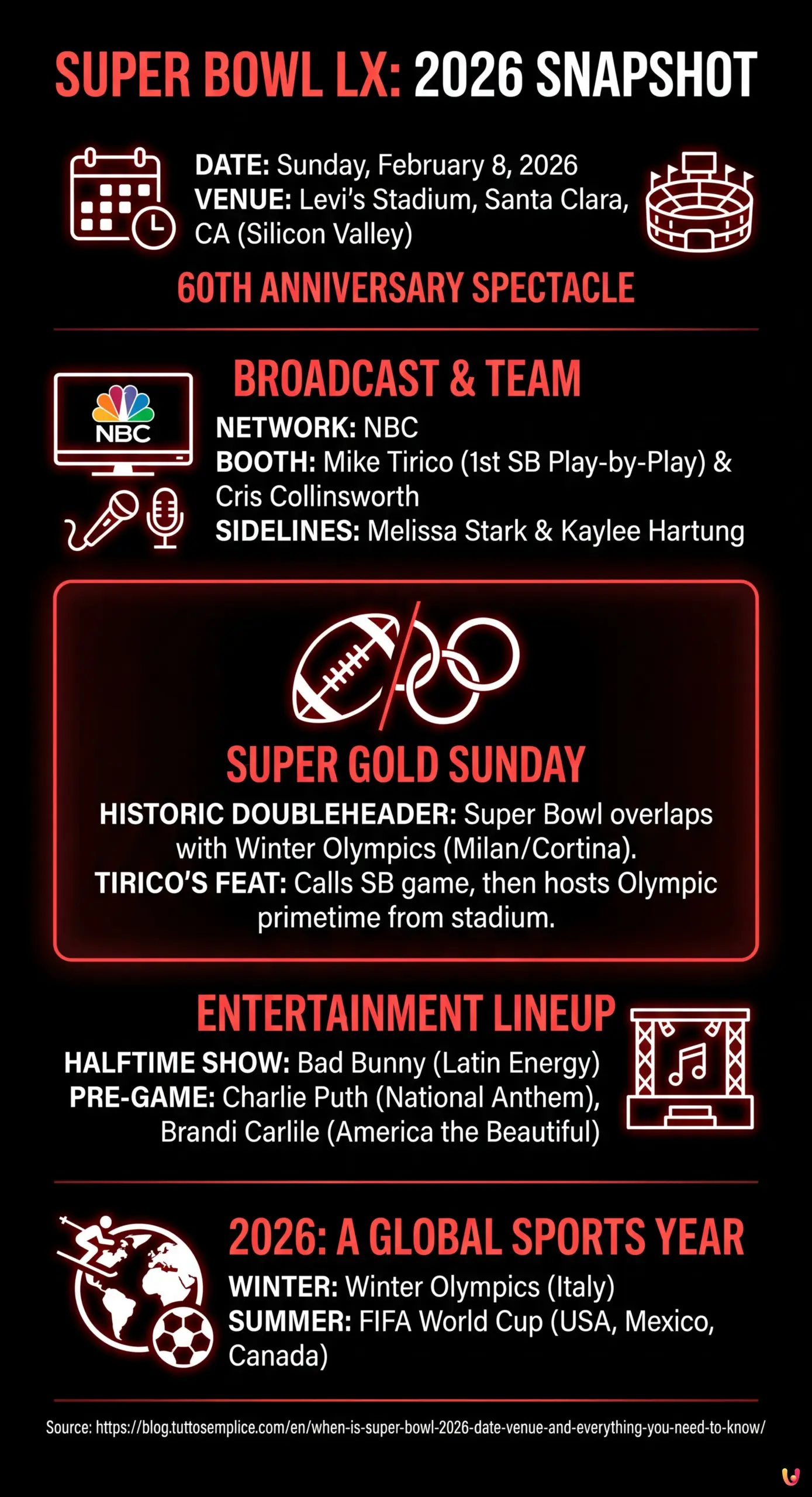 SUPER BOWL LX: 2026 SNAPSHOT

DATE: Sunday, February 8, 2026
VENUE: Levi's Stadium, Santa Clara, CA (Silicon Valley)

60TH ANNIVERSARY SPECTACLE

NBC

BROADCAST & TEAM

NETWORK: NBC
BOOTH: Mike Tirico (1st SB Play-by-Play) & Cris Collinsworth
SIDELINES: Melissa Stark & Kaylee Hartung

SUPER GOLD SUNDAY

HISTORIC DOUBLEHEADER: Super Bowl overlaps with Winter Olympics (Milan/Cortina).
TIRICO'S FEAT: Calls SB game, then hosts Olympic primetime from stadium.

ENTERTAINMENT LINEUP

HALFTIME SHOW: Bad Bunny (Latin Energy)
PRE-GAME: Charlie Puth (National Anthem), Brandi Carlile (America the Beautiful)

2026: A GLOBAL SPORTS YEAR

WINTER: Winter Olympics (Italy)
SUMMER: FIFA World Cup (USA, Mexico, Canada)

Source: https://blog.tuttosemplice.com/en/when-is-super-bowl-2026-date-venue-and-everything-you-need-to-know/