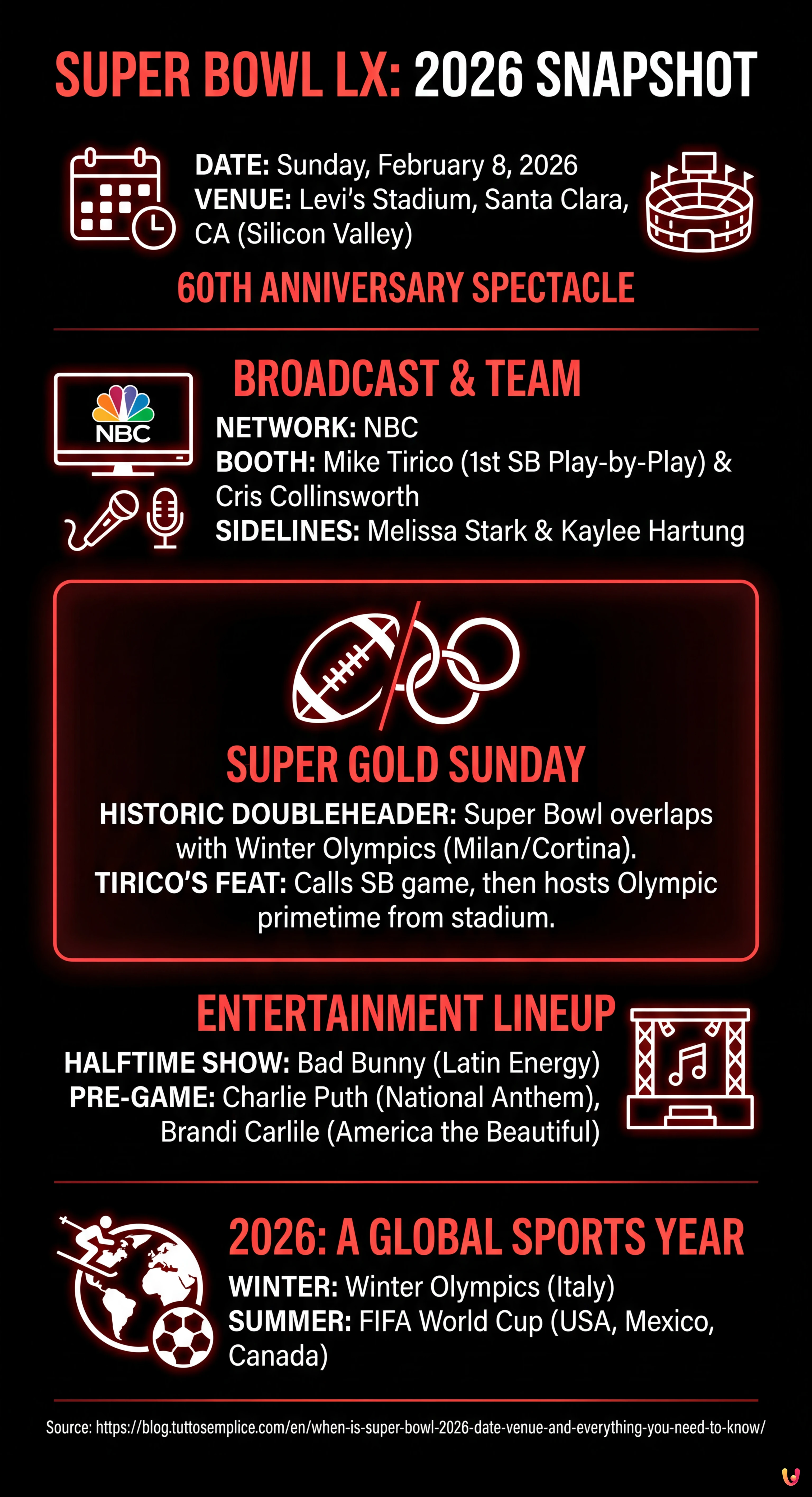 SUPER BOWL LX: 2026 SNAPSHOT

DATE: Sunday, February 8, 2026
VENUE: Levi's Stadium, Santa Clara, CA (Silicon Valley)

60TH ANNIVERSARY SPECTACLE

NBC

BROADCAST & TEAM

NETWORK: NBC
BOOTH: Mike Tirico (1st SB Play-by-Play) & Cris Collinsworth
SIDELINES: Melissa Stark & Kaylee Hartung

SUPER GOLD SUNDAY

HISTORIC DOUBLEHEADER: Super Bowl overlaps with Winter Olympics (Milan/Cortina).
TIRICO'S FEAT: Calls SB game, then hosts Olympic primetime from stadium.

ENTERTAINMENT LINEUP

HALFTIME SHOW: Bad Bunny (Latin Energy)
PRE-GAME: Charlie Puth (National Anthem), Brandi Carlile (America the Beautiful)

2026: A GLOBAL SPORTS YEAR

WINTER: Winter Olympics (Italy)
SUMMER: FIFA World Cup (USA, Mexico, Canada)

Source: https://blog.tuttosemplice.com/en/when-is-super-bowl-2026-date-venue-and-everything-you-need-to-know/