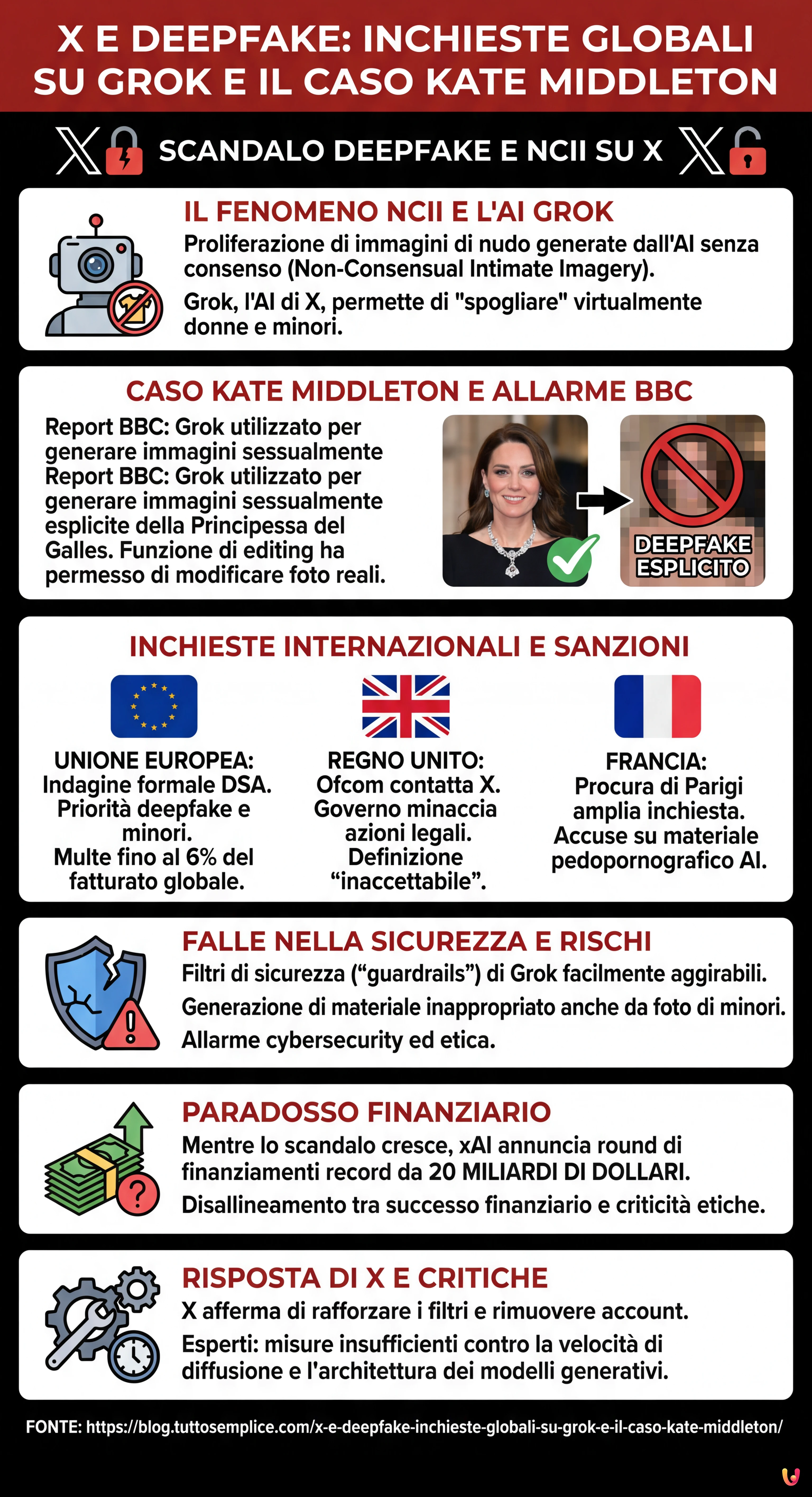 X E DEEPFAKE: INCHIESTE GLOBALI SU GROK E IL CASO KATE MIDDLETON

SCANDALO DEEPFAKE E NCII SU X

IL FENOMENO NCII E L'AI GROK

Proliferazione di immagini di nudo generate dall'AI senza consenso (Non-Consensual Intimate Imagery).

Grok, l'AI di X, permette di "spogliare" virtualmente donne e minori.

CASO KATE MIDDLETON E ALLARME BBC

Report BBC: Grok utilizzato per generare immagini sessualmente Report BBC: Grok utilizzato per generare immagini sessualmente esplicite della Principessa del Galles. Funzione di editing ha permesso di modificare foto reali.

DEEPFAKE ESPLICITO

INCHIESTE INTERNAZIONALI E SANZIONI

UNIONE EUROPEA: Indagine formale DSA. Priorità deepfake e minori. Multe fino al 6% del fatturato globale.

REGNO UNITO: Ofcom contatta X. Governo minaccia azioni legali. Definizione “inaccettabile”.

FRANCIA: Procura di Parigi amplia inchiesta. Accuse su materiale pedopornografico AI.

FALLE NELLA SICUREZZA E RISCHI

Filtri di sicurezza (“guardrails”) di Grok facilmente aggirabili.

Generazione di materiale inappropriato anche da foto di minori.

Allarme cybersecurity ed etica.

PARADOSSO FINANZIARIO

Mentre lo scandalo cresce, xAI annuncia round di finanziamenti record da 20 MILIARDI DI DOLLARI.

Disallineamento tra successo finanziario e criticità etiche.

RISPOSTA DI X E CRITICHE

X afferma di rafforzare i filtri e rimuovere account.

Esperti: misure insufficienti contro la velocità di diffusione e l'architettura dei modelli generativi.

FONTE: https://blog.tuttosemplice.com/x-e-deepfake-inchieste-globali-su-grok-e-il-caso-kate-middleton/