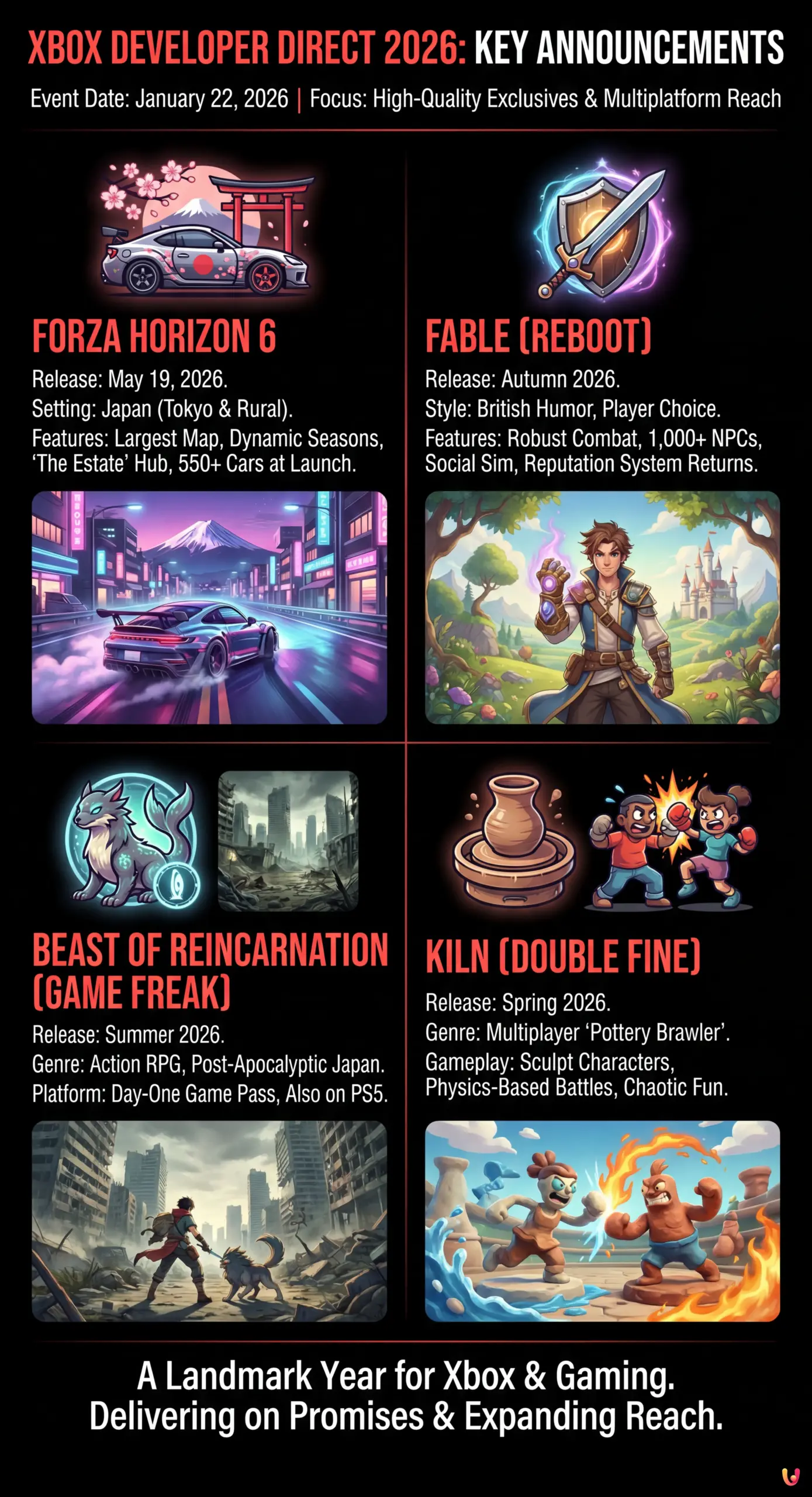 XBOX DEVELOPER DIRECT 2026: KEY ANNOUNCEMENTS

Event Date: January 22, 2026 | Focus: High-Quality Exclusives & Multiplatform Reach

FORZA HORIZON 6

Release: May 19, 2026.
Setting: Japan (Tokyo & Rural).
Features: Largest Map, Dynamic Seasons, 'The Estate' Hub, 550+ Cars at Launch.

FABLE (REBOOT)

Release: Autumn 2026.
Style: British Humor, Player Choice.
Features: Robust Combat, 1,000+ NPCs, Social Sim, Reputation System Returns.

BEAST OF REINCARNATION (GAME FREAK)

Release: Summer 2026.
Genre: Action RPG, Post-Apocalyptic Japan.
Platform: Day-One Game Pass, Also on PS5.

KILN (DOUBLE FINE)

Release: Spring 2026.
Genre: Multiplayer 'Pottery Brawler'.
Gameplay: Sculpt Characters, Physics-Based Battles, Chaotic Fun.

A Landmark Year for Xbox & Gaming.
Delivering on Promises & Expanding Reach.