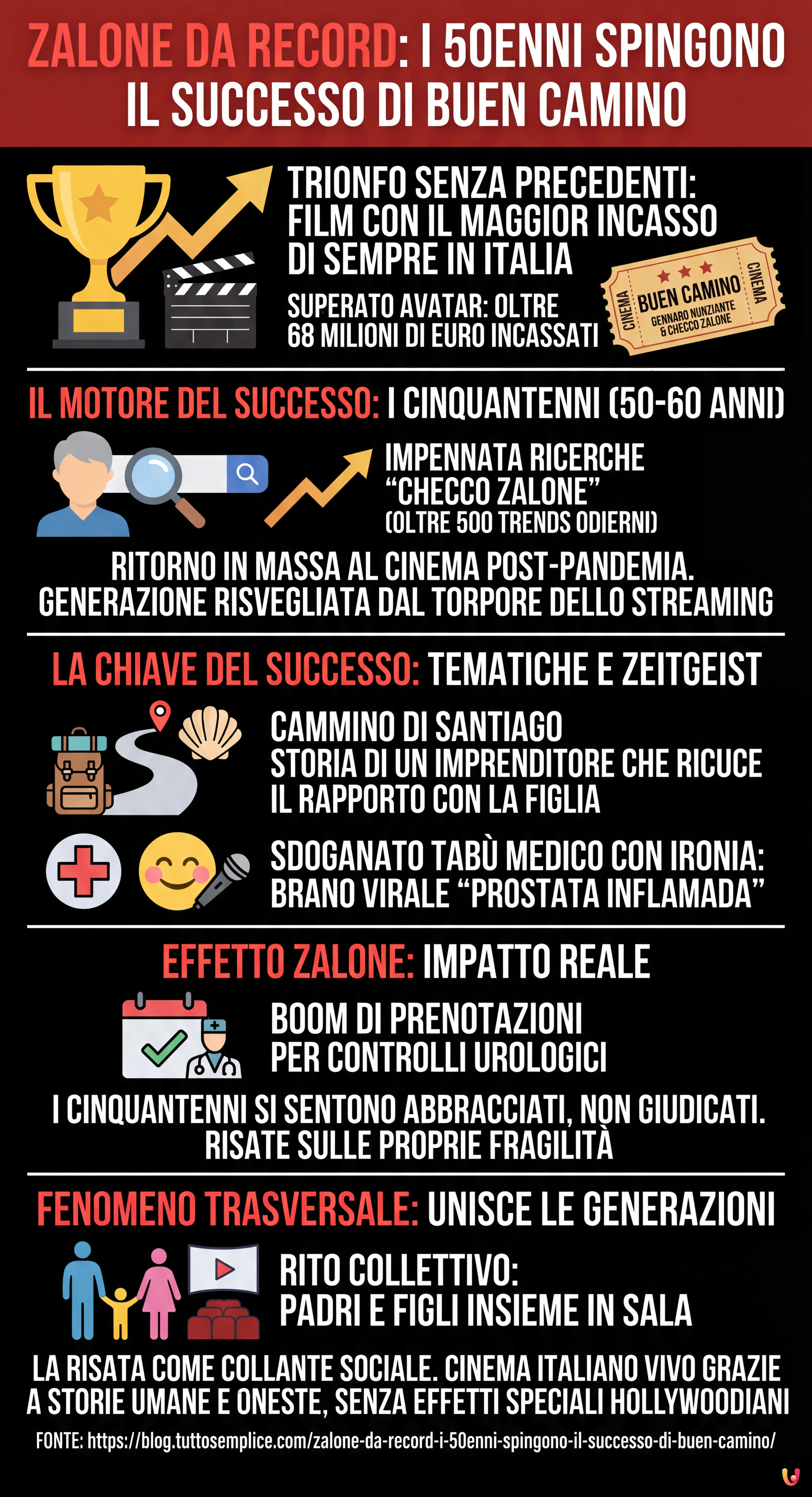 ZALONE DA RECORD: I 50ENNI SPINGONO IL SUCCESSO DI BUEN CAMINO

TRIONFO SENZA PRECEDENTI: FILM CON IL MAGGIOR INCASSO DI SEMPRE IN ITALIA

SUPERATO AVATAR: OLTRE 68 MILIONI DI EURO INCASSATI

CINEMA
BUEN CAMINO
GENNARO NUNZIANTE & CHECCO ZALONE
CINEMA

IL MOTORE DEL SUCCESSO: I CINQUANTENNI (50-60 ANNI)

IMPENNATA RICERCHE "CHECCO ZALONE" (OLTRE 500 TRENDS ODIERNI)

RITORNO IN MASSA AL CINEMA POST-PANDEMIA. GENERAZIONE RISVEGLIATA DAL TORPORE DELLO STREAMING

LA CHIAVE DEL SUCCESSO: TEMATICHE E ZEITGEIST

CAMMINO DI SANTIAGO
STORIA DI UN IMPRENDITORE CHE RICUCE IL RAPPORTO CON LA FIGLIA

SDOGANATO TABÙ MEDICO CON IRONIA: BRANO VIRALE "PROSTATA INFLAMADA"

EFFETTO ZALONE: IMPATTO REALE

BOOM DI PRENOTAZIONI PER CONTROLLI UROLOGICI

I CINQUANTENNI SI SENTONO ABBRACCIATI, NON GIUDICATI. RISATE SULLE PROPRIE FRAGILITÀ

FENOMENO TRASVERSALE: UNISCE LE GENERAZIONI

RITO COLLETTIVO: PADRI E FIGLI INSIEME IN SALA

LA RISATA COME COLLANTE SOCIALE. CINEMA ITALIANO VIVO GRAZIE A STORIE UMANE E ONESTE, SENZA EFFETTI SPECIALI HOLLYWOODIANI

FONTE: https://blog.tuttosemplice.com/zalone-da-record-i-50enni-spingono-il-successo-di-buen-camino/