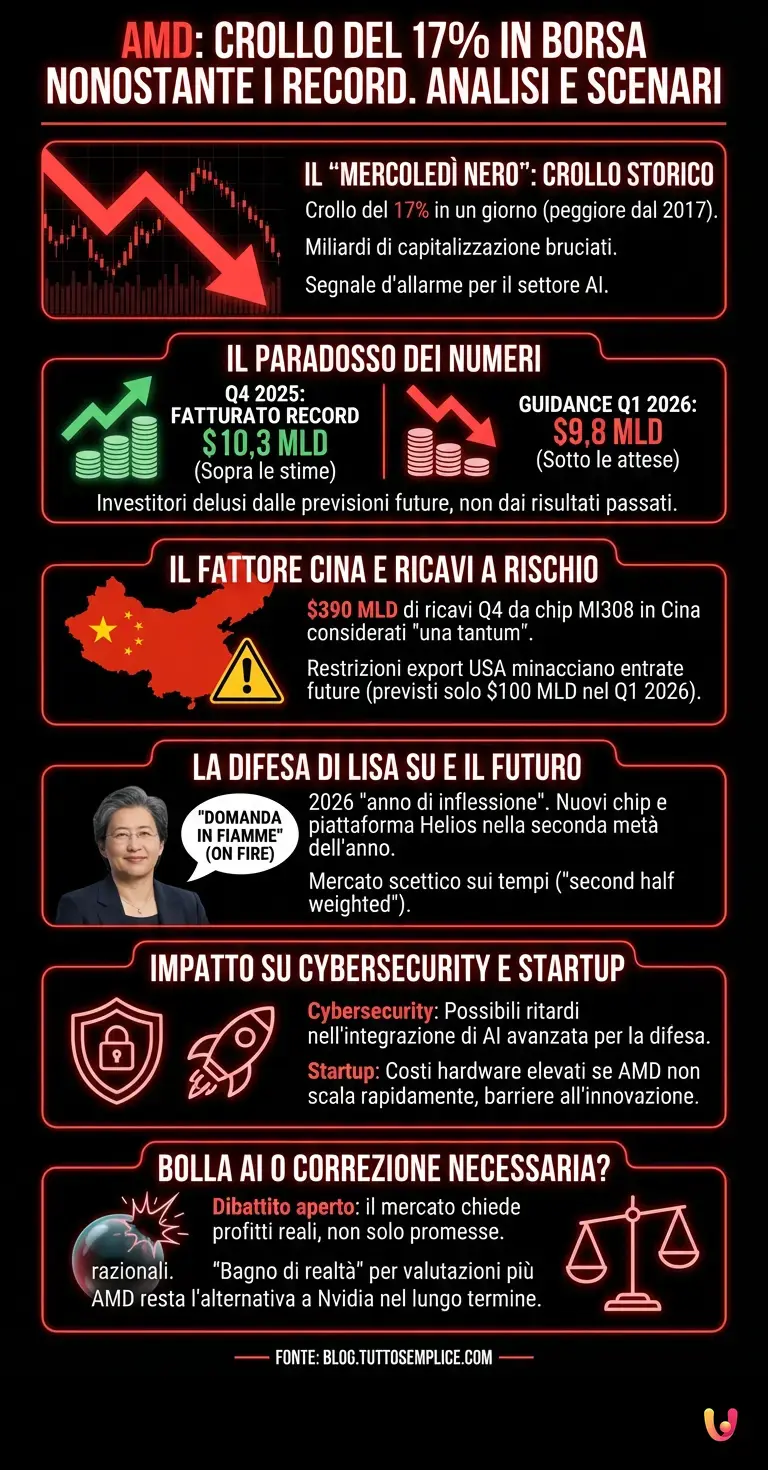 AMD: CROLLO DEL 17% IN BORSA NONOSTANTE I RECORD. ANALISI E SCENARI

IL "MERCOLEDÌ NERO": CROLLO STORICO
Crollo del 17% in un giorno (peggiore dal 2017).
Miliardi di capitalizzazione bruciati.
Segnale d'allarme per il settore AI.

IL PARADOSSO DEI NUMERI
Q4 2025: FATTURATO RECORD
$10,3 MLD
(Sopra le stime)
GUIDANCE Q1 2026:
$9,8 MLD
(Sotto le attese)
Investitori delusi dalle previsioni future, non dai risultati passati.

IL FATTORE CINA E RICAVI A RISCHIO
$390 MLD di ricavi Q4 da chip MI308 in Cina considerati "una tantum".
Restrizioni export USA minacciano entrate future (previsti solo $100 MLD nel Q1 2026).

LA DIFESA DI LISA SU E IL FUTURO
"DOMANDA IN FIAMME" (ON FIRE)
2026 "anno di inflessione". Nuovi chip e piattaforma Helios nella seconda metà dell'anno.
Mercato scettico sui tempi ("second half weighted").

IMPATTO SU CYBERSECURITY E STARTUP
Cybersecurity: Possibili ritardi nell'integrazione di AI avanzata per la difesa.
Startup: Costi hardware elevati se AMD non scala rapidamente, barriere all'innovazione.

BOLLA AI O CORREZIONE NECESSARIA?
Dibattito aperto: il mercato chiede profitti reali, non solo promesse.
razionali. "Bagno di realtà" per valutazioni più
AMD resta l'alternativa a Nvidia nel lungo termine.

FONTE: BLOG.TUTTOSEMPLICE.COM