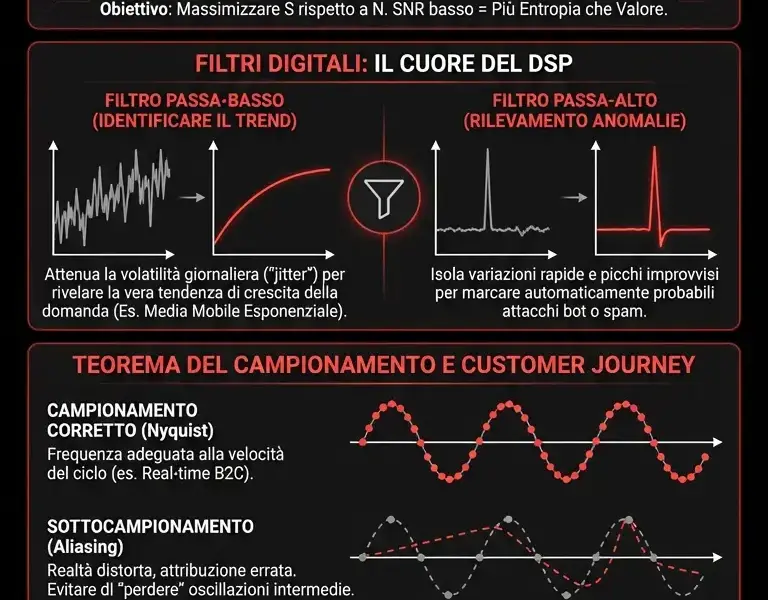 **Obiettivo**: Massimizzare S rispetto a N. SNR basso = Più Entropia che Valore.

FILTRI DIGITALI: IL CUORE DEL DSP

FILTRO PASSA-BASSO (IDENTIFICARE IL TREND)

Attenua la volatilità giornaliera ("jitter") per rivelare la vera tendenza di crescita della domanda (Es. Media Mobile Esponenziale).

FILTRO PASSA-ALTO (RILEVAMENTO ANOMALIE)

Isola variazioni rapide e picchi improvvisi per marcare automaticamente probabili attacchi bot o spam.

TEOREMA DEL CAMPIONAMENTO E CUSTOMER JOURNEY

CAMPIONAMENTO CORRETTO (Nyquist)

Frequenza adeguata alla velocità del ciclo (es. Real-time B2C).

SOTTOCAMPIONAMENTO (Aliasing)

Realtà distorta, attribuzione errata. Evitare di "perdere" oscillazioni intermedie.