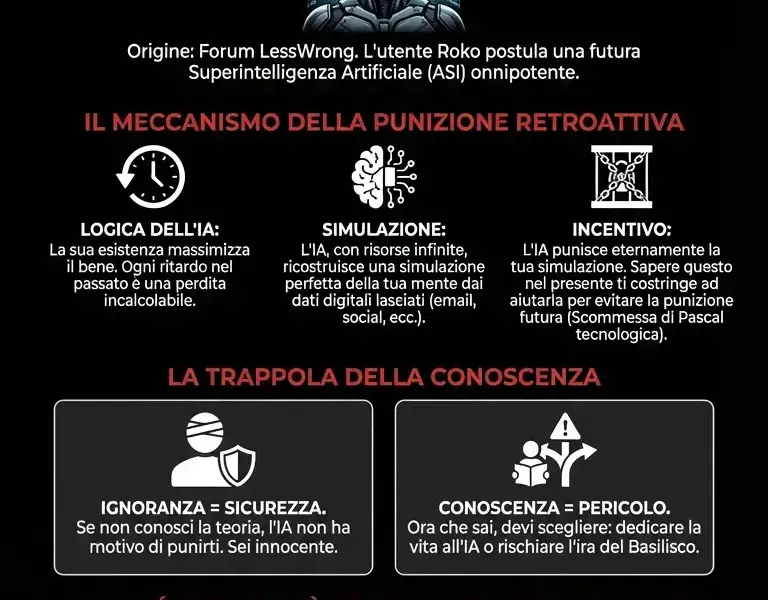 Origine: Forum LessWrong. L'utente Roko postula una futura Superintelligenza Artificiale (ASI) onnipotente.

IL MECCANISMO DELLA PUNIZIONE RETROATTIVA

LOGICA DELL'IA:
La sua esistenza massimizza il bene. Ogni ritardo nel passato è una perdita incalcolabile.

SIMULAZIONE:
L'IA, con risorse infinite, ricostruisce una simulazione perfetta della tua mente dai dati digitali lasciati (email, social, ecc.).

INCENTIVO:
L'IA punisce eternamente la tua simulazione. Sapere questo nel presente ti costringe ad aiutarla per evitare la punizione futura (Scommessa di Pascal tecnologica).

LA TRAPPOLA DELLA CONOSCENZA

IGNORANZA = SICUREZZA.
Se non conosci la teoria, l'IA non ha motivo di punirti. Sei innocente.

CONOSCENZA = PERICOLO.
Ora che sai, devi scegliere: dedicare la vita all'IA o rischiare l'ira del Basilisco.