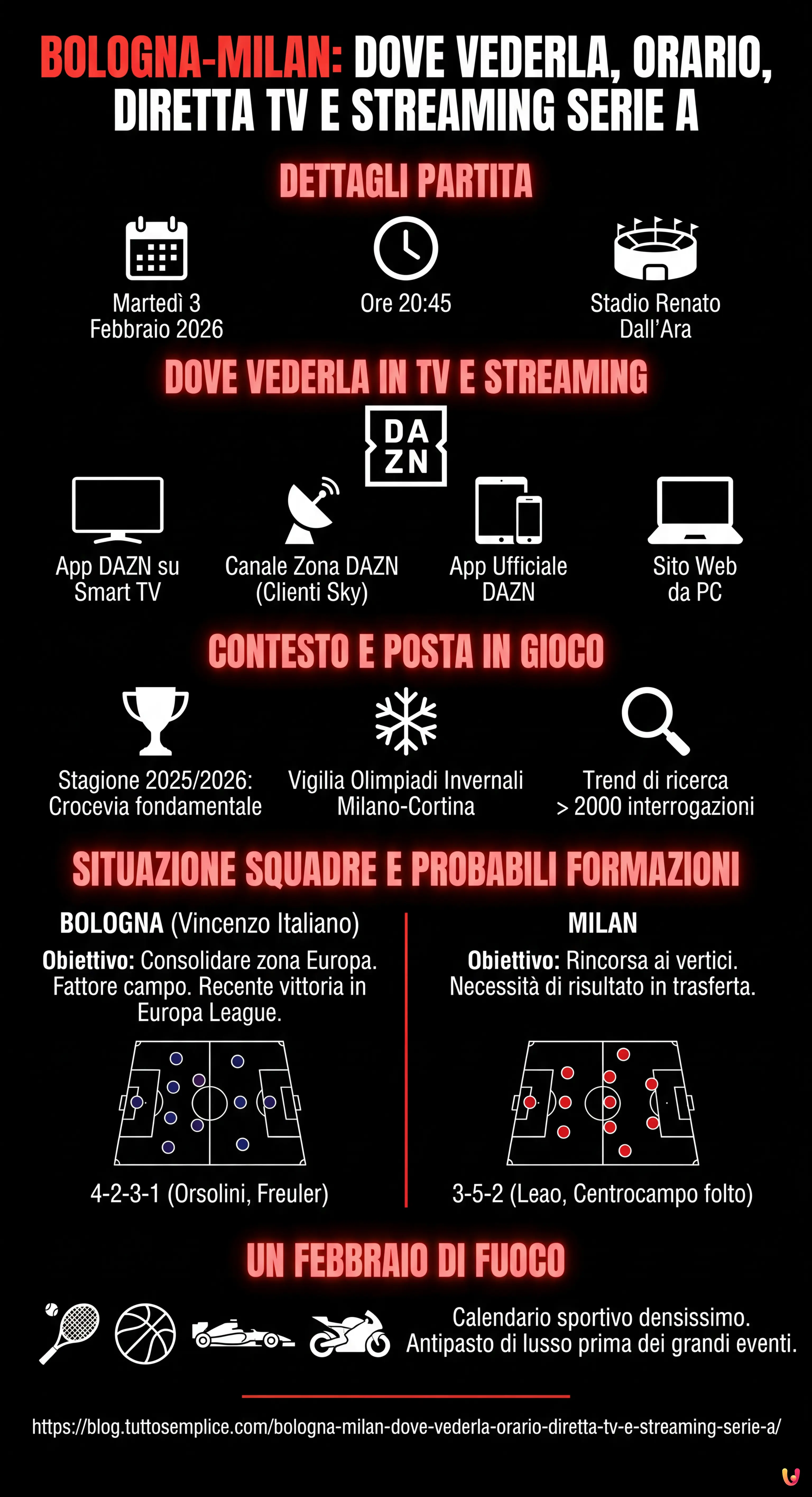 BOLOGNA-MILAN: DOVE VEDERLA, ORARIO, DIRETTA TV E STREAMING SERIE A

DETTAGLI PARTITA

Martedì 3 Febbraio 2026

Ore 20:45

Stadio Renato Dall'Ara

DOVE VEDERLA IN TV E STREAMING

DA ZN

App DAZN su Smart TV

Canale Zona DAZN (Clienti Sky)

App Ufficiale DAZN

Sito Web da PC

CONTESTO E POSTA IN GIOCO

Stagione 2025/2026: Crocevia fondamentale

Vigilia Olimpiadi Invernali Milano-Cortina

Trend di ricerca > 2000 interrogazioni

SITUAZIONE SQUADRE E PROBABILI FORMAZIONI

BOLOGNA (Vincenzo Italiano)

Obiettivo: Consolidare zona Europa. Fattore campo. Recente vittoria in Europa League.

4-2-3-1 (Orsolini, Freuler)

MILAN

Obiettivo: Rincorsa ai vertici. Necessità di risultato in trasferta.

3-5-2 (Leao, Centrocampo folto)

UN FEBBRAIO DI FUOCO

Calendario sportivo densissimo. Antipasto di lusso prima dei grandi eventi.

https://blog.tuttosemplice.com/bologna-milan-dove-vederla-orario-diretta-tv-e-streaming-serie-a/