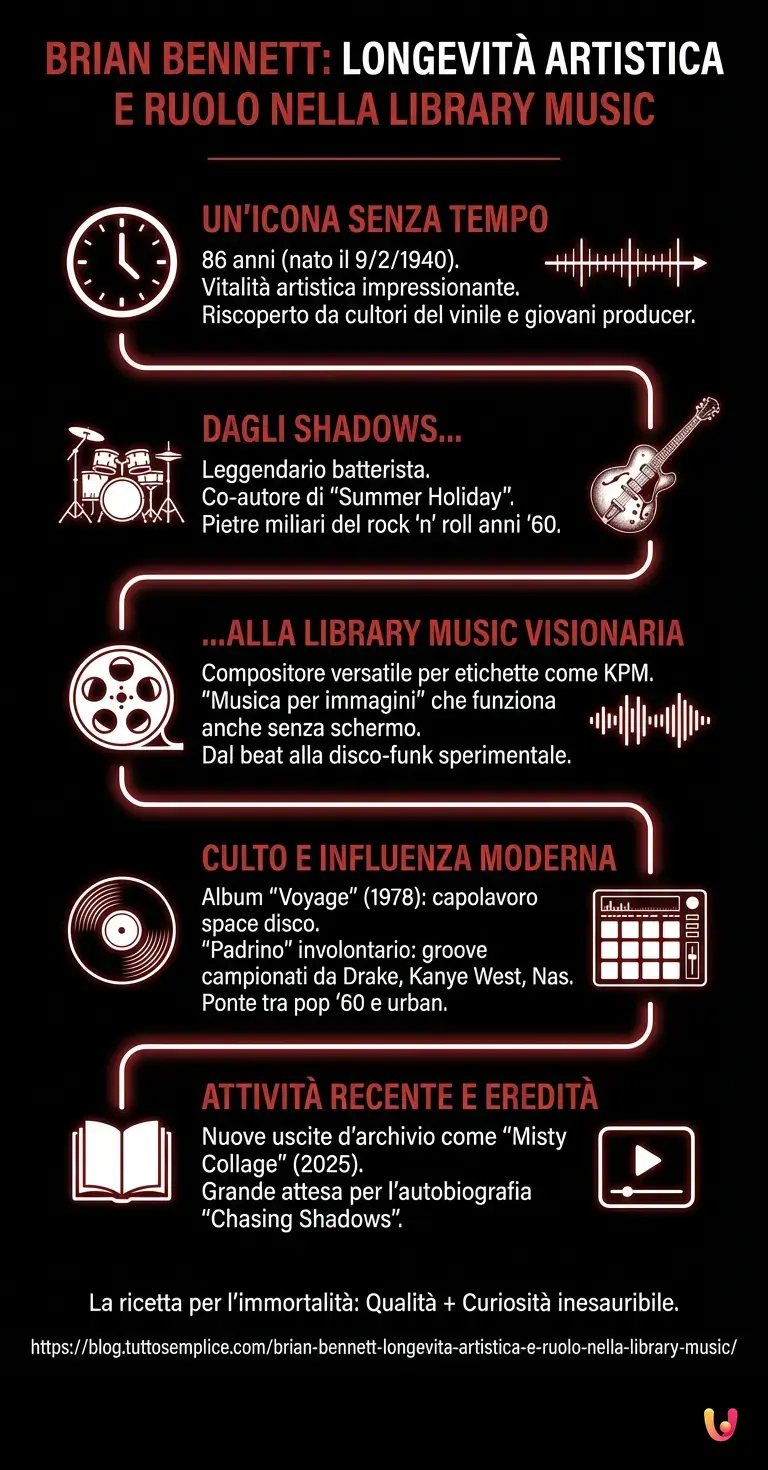 BRIAN BENNETT: LONGEVITÀ ARTISTICA E RUOLO NELLA LIBRARY MUSIC

UN'ICONA SENZA TEMPO

86 anni (nato il 9/2/1940).
Vitalità artistica impressionante.
Riscoperto da cultori del vinile e giovani producer.

DAGLI SHADOWS...

Leggendario batterista.
Co-autore di "Summer Holiday".
Pietre miliari del rock 'n' roll anni '60.

...ALLA LIBRARY MUSIC VISIONARIA

Compositore versatile per etichette come KPM.
"Musica per immagini" che funziona anche senza schermo.
Dal beat alla disco-funk sperimentale.

CULTO E INFLUENZA MODERNA

Album "Voyage" (1978): capolavoro space disco.
"Padrino" involontario: groove campionati da Drake, Kanye West, Nas.
Ponte tra pop '60 e urban.

ATTIVITÀ RECENTE E EREDITÀ

Nuove uscite d'archivio come "Misty Collage" (2025).
Grande attesa per l'autobiografia "Chasing Shadows".

La ricetta per l'immortalità: Qualità + Curiosità inesauribile.

https://blog.tuttosemplice.com/brian-bennett-longevita-artistica-e-ruolo-nella-library-music/