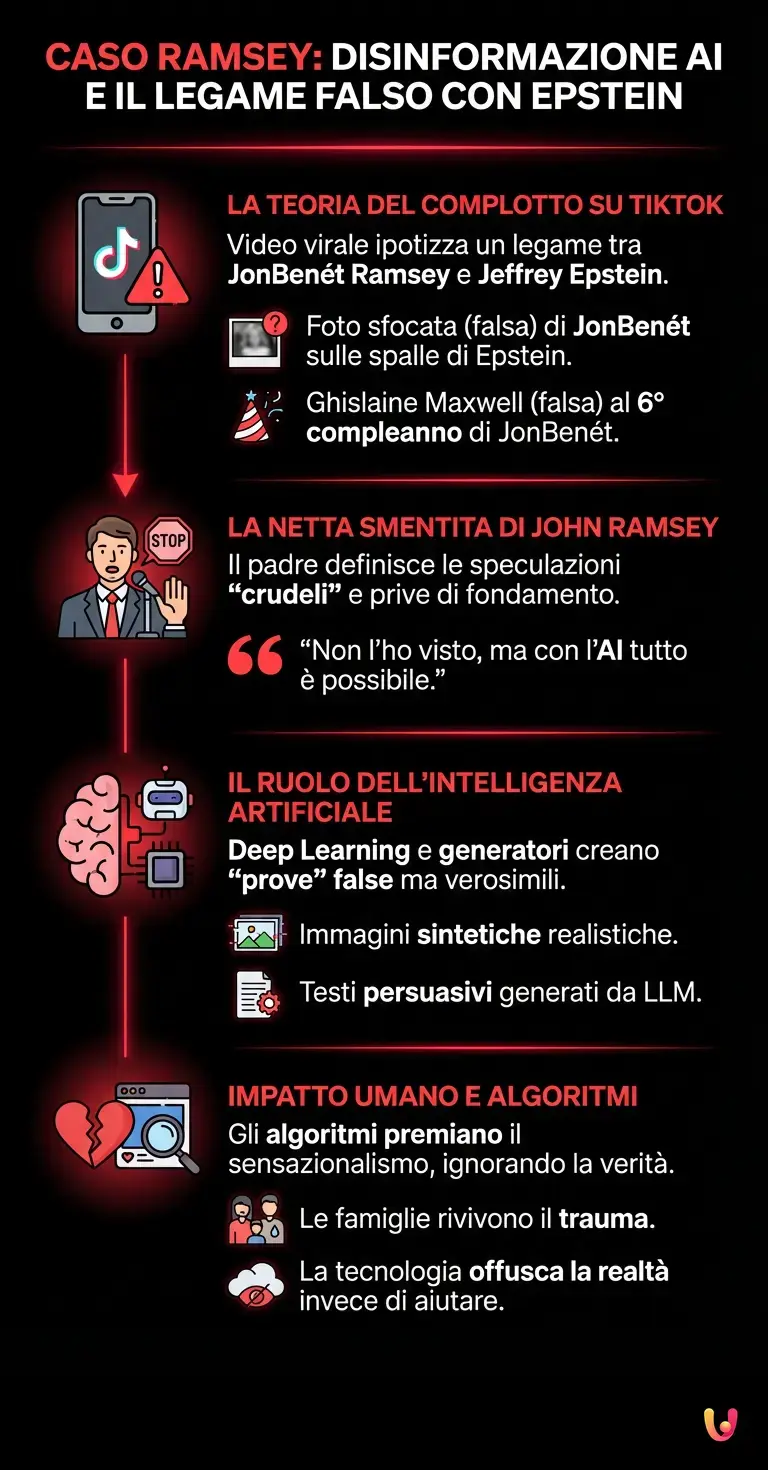 CASO RAMSEY: DISINFORMAZIONE AI E IL LEGAME FALSO CON EPSTEIN

LA TEORIA DEL COMPLOTTO SU TIKTOK

Video virale ipotizza un legame tra JonBenét Ramsey e Jeffrey Epstein.

Foto sfocata (falsa) di JonBenét sulle spalle di Epstein.

Ghislaine Maxwell (falsa) al 6° compleanno di JonBenét.

STOP

LA NETTA SMENTITA DI JOHN RAMSEY

Il padre definisce le speculazioni "crudeli" e prive di fondamento.

"Non l'ho visto, ma con l'AI tutto è possibile."

IL RUOLO DELL'INTELLIGENZA ARTIFICIALE

Deep Learning e generatori creano "prove" false ma verosimili.

Immagini sintetiche realistiche.

Testi persuasivi generati da LLM.

IMPATTO UMANO E ALGORITMI

Gli algoritmi premiano il sensazionalismo, ignorando la verità.

Le famiglie rivivono il trauma.

La tecnologia offusca la realtà invece di aiutare.