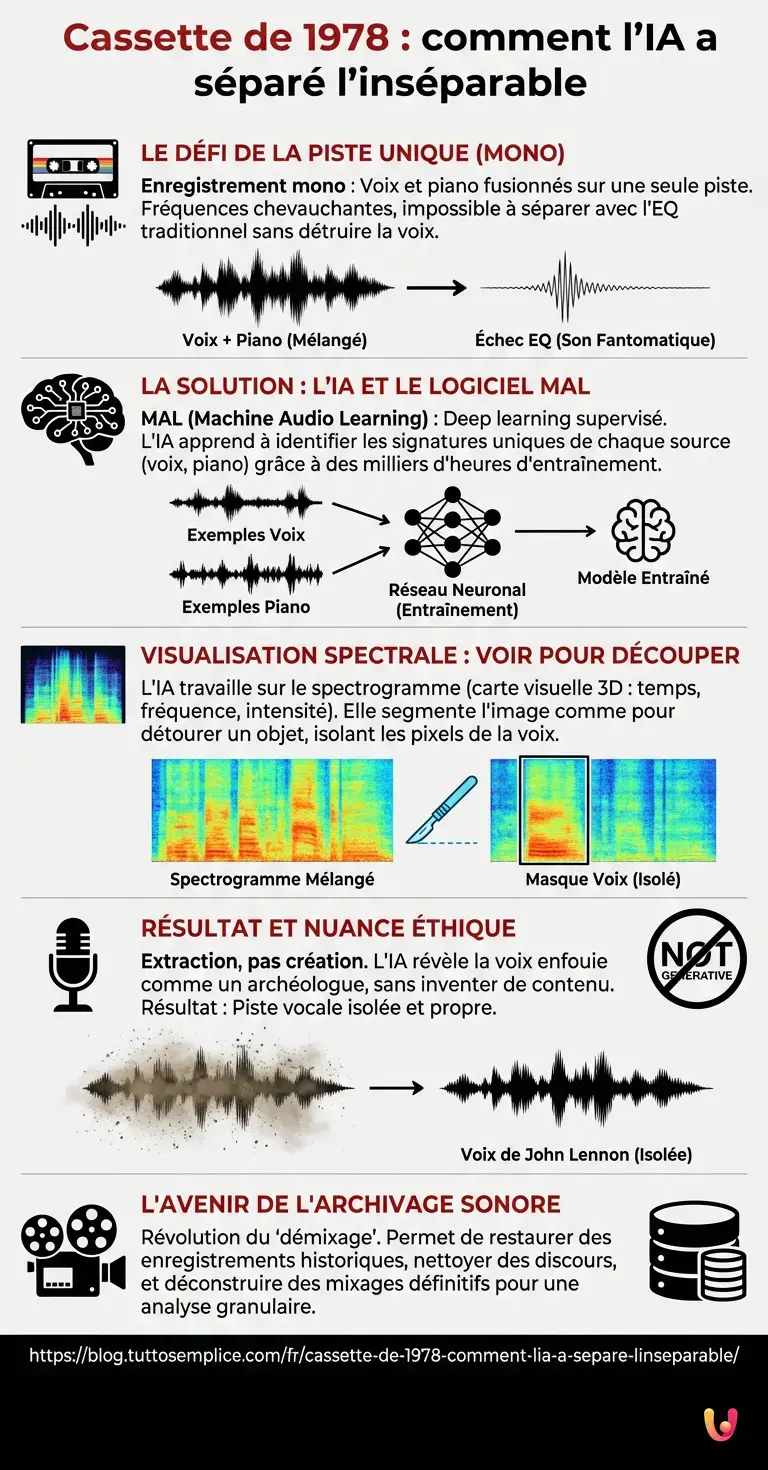 Cassette de 1978 : comment l'IA a séparé l'inséparable

LE DÉFI DE LA PISTE UNIQUE (MONO)

Enregistrement mono : Voix et piano fusionnés sur une seule piste. Fréquences chevauchantes, impossible à séparer avec l'EQ traditionnel sans détruire la voix.

Voix + Piano (Mélangé)

Échec EQ (Son Fantomatique)

LA SOLUTION : L'IA ET LE LOGICIEL MAL

MAL (Machine Audio Learning) : Deep learning supervisé. L'IA apprend à identifier les signatures uniques de chaque source (voix, piano) grâce à des milliers d'heures d'entraînement.

Exemples Voix

Exemples Piano

Réseau Neuronal (Entraînement)

Modèle Entraîné

VISUALISATION SPECTRALE : VOIR POUR DÉCOUPER

L'IA travaille sur le spectrogramme (carte visuelle 3D : temps, fréquence, intensité). Elle segmente l'image comme pour détourer un objet, isolant les pixels de la voix.

Spectrogramme Mélangé

Masque Voix (Isolé)

RÉSULTAT ET NUANCE ÉTHIQUE

Extraction, pas création. L'IA révèle la voix enfouie comme un archéologue, sans inventer de contenu. Résultat : Piste vocale isolée et propre.

NOT GENERATIVE

Voix de John Lennon (Isolée)

L'AVENIR DE L'ARCHIVAGE SONORE

Révolution du 'démixage'. Permet de restaurer des enregistrements historiques, nettoyer des discours, et déconstruire des mixages définitifs pour une analyse granulaire.

https://blog.tuttosemplice.com/fr/cassette-de-1978-comment-lia-a-separe-linseparable/