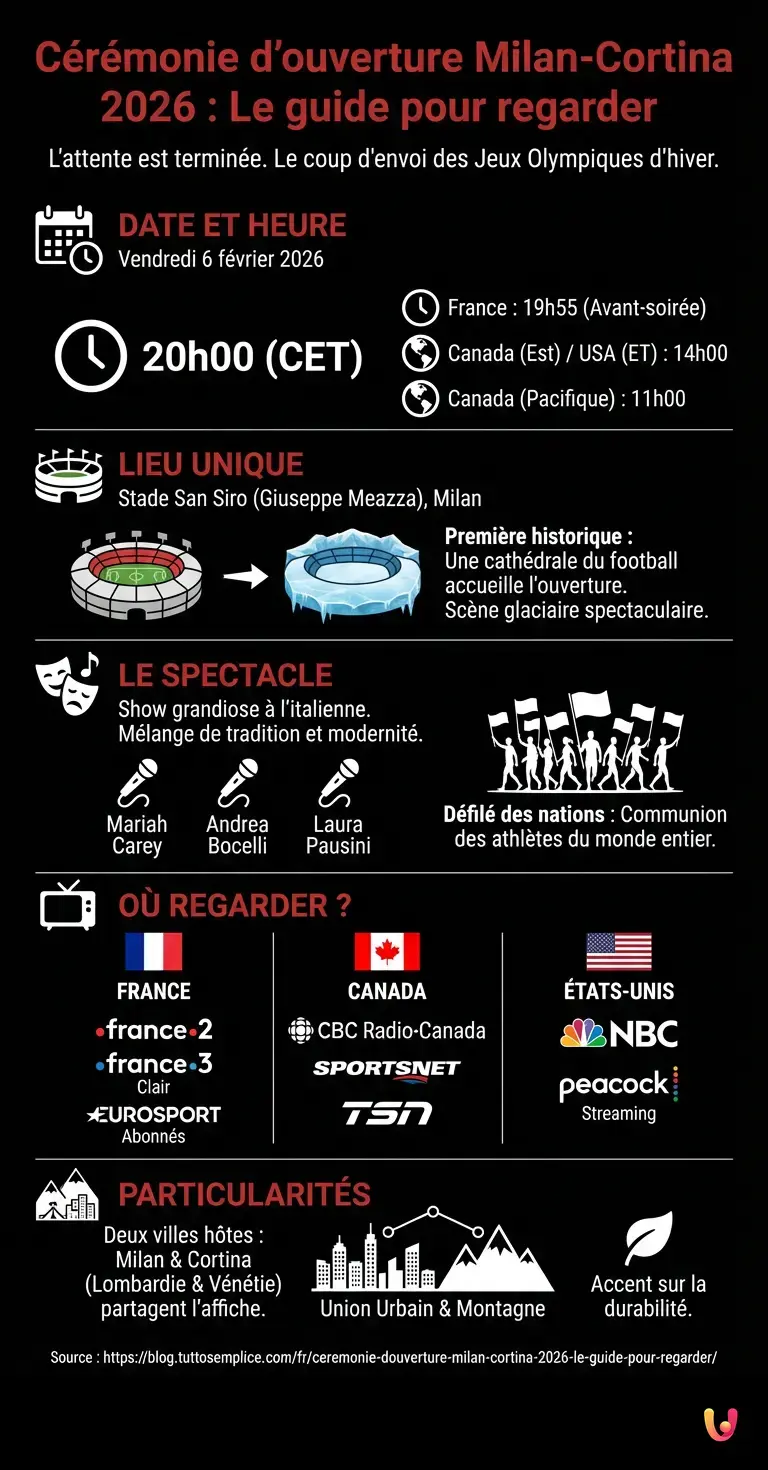 Cérémonie d'ouverture Milan-Cortina 2026 : Le guide pour regarder

L'attente est terminée. Le coup d'envoi des Jeux Olympiques d'hiver.

DATE ET HEURE
Vendredi 6 février 2026

20h00 (CET)

France : 19h55 (Avant-soirée)
Canada (Est) / USA (ET) : 14h00
Canada (Pacifique) : 11h00

LIEU UNIQUE
Stade San Siro (Giuseppe Meazza), Milan

Première historique :
Une cathédrale du football accueille l'ouverture.
Scène glaciaire spectaculaire.

LE SPECTACLE
Show grandiose à l'italienne.
Mélange de tradition et modernité.

Mariah Carey
Andrea Bocelli
Laura Pausini

Défilé des nations : Communion des athlètes du monde entier.

OÙ REGARDER ?

FRANCE
france•2
france•3
Clair
EUROSPORT
Abonnés

CANADA
CBC Radio-Canada
SPORTSNET
TSN

ÉTATS-UNIS
NBC
peacock
Streaming

PARTICULARITÉS
Deux villes hôtes : Milan & Cortina (Lombardie & Vénétie) partagent l'affiche.

Union Urbain & Montagne

Accent sur la durabilité.

Source : https://blog.tuttosemplice.com/fr/ceremonie-douverture-milan-cortina-2026-le-guide-pour-regarder/