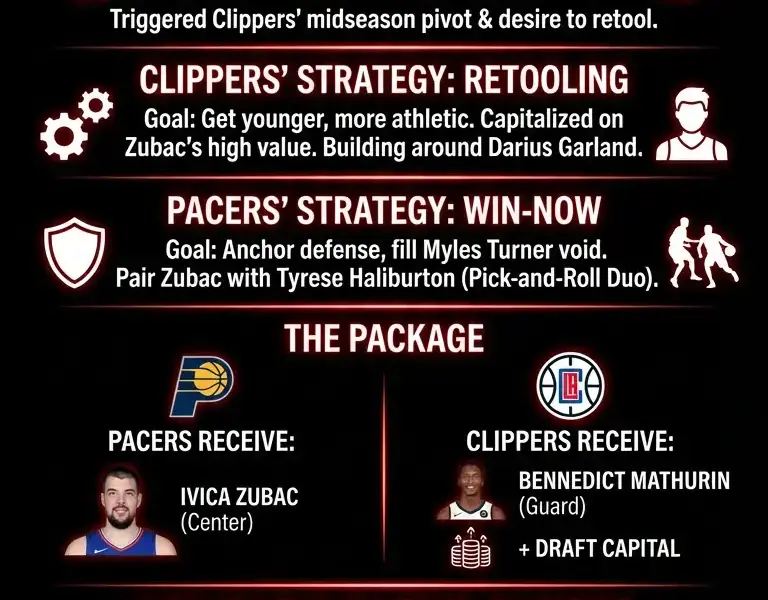 Triggered Clippers' midseason pivot & desire to retool.

CLIPPERS' STRATEGY: RETOOLING

Goal: Get younger, more athletic. Capitalized on Zubac's high value. Building around Darius Garland.

PACERS' STRATEGY: WIN-NOW

Goal: Anchor defense, fill Myles Turner void. Pair Zubac with Tyrese Haliburton (Pick-and-Roll Duo).

THE PACKAGE

PACERS RECEIVE:

IVICA ZUBAC
(Center)

CLIPPERS RECEIVE:

BENNEDICT MATHURIN
(Guard)

+ DRAFT CAPITAL