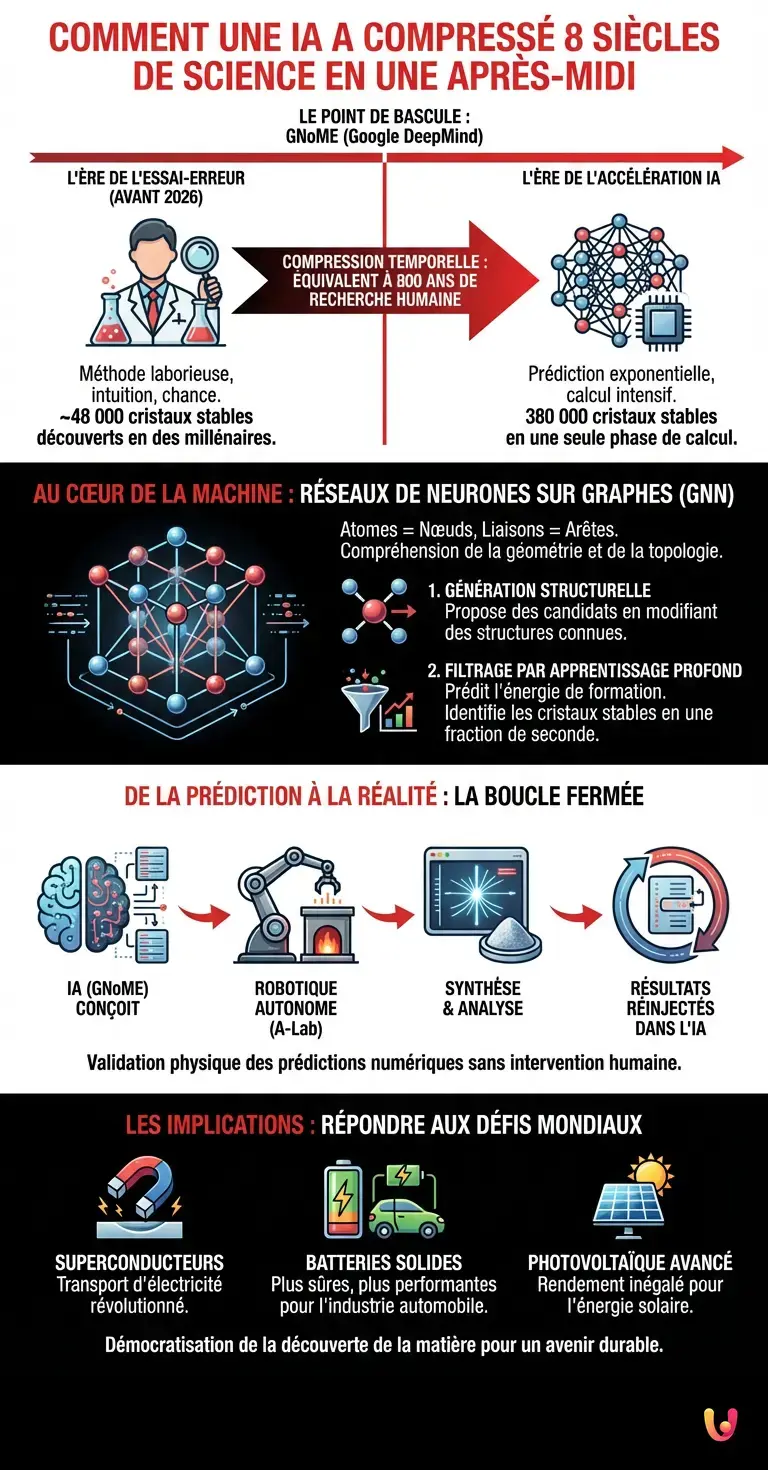 COMMENT UNE IA A COMPRESSÉ 8 SIÈCLES DE SCIENCE EN UNE APRÈS-MIDI

LE POINT DE BASCULE : GNoME (Google DeepMind)

L'ÈRE DE L'ESSAI-ERREUR (AVANT 2026)

COMPRESSION TEMPORELLE : ÉQUIVALENT À 800 ANS DE RECHERCHE HUMAINE

L'ÈRE DE L'ACCÉLÉRATION IA

Méthode laborieuse, intuition, chance.
~48 000 cristaux stables découverts en des millénaires.

Prédiction exponentielle, calcul intensif.
380 000 cristaux stables en une seule phase de calcul.

AU CŒUR DE LA MACHINE : RÉSEAUX DE NEURONES SUR GRAPHES (GNN)

Atomes = Nœuds, Liaisons = Arêtes.
Compréhension de la géométrie et de la topologie.

1. GÉNÉRATION STRUCTURELLE
Propose des candidats en modifiant des structures connues.

2. FILTRAGE PAR APPRENTISSAGE PROFOND
Prédit l'énergie de formation.
Identifie les cristaux stables en une fraction de seconde.

DE LA PRÉDICTION À LA RÉALITÉ : LA BOUCLE FERMÉE

IA (GNoME) CONÇOIT

ROBOTIQUE AUTONOME (A-Lab)

SYNTHÈSE & ANALYSE

RÉSULTATS RÉINJECTÉS DANS L'IA

Validation physique des prédictions numériques sans intervention humaine.

LES IMPLICATIONS : RÉPONDRE AUX DÉFIS MONDIAUX

SUPERCONDUCTEURS
Transport d'électricité révolutionné.

BATTERIES SOLIDES
Plus sûres, plus performantes pour l'industrie automobile.

PHOTOVOLTAÏQUE AVANCÉ
Rendement inégalé pour l'énergie solaire.

Démocratisation de la découverte de la matière pour un avenir durable.