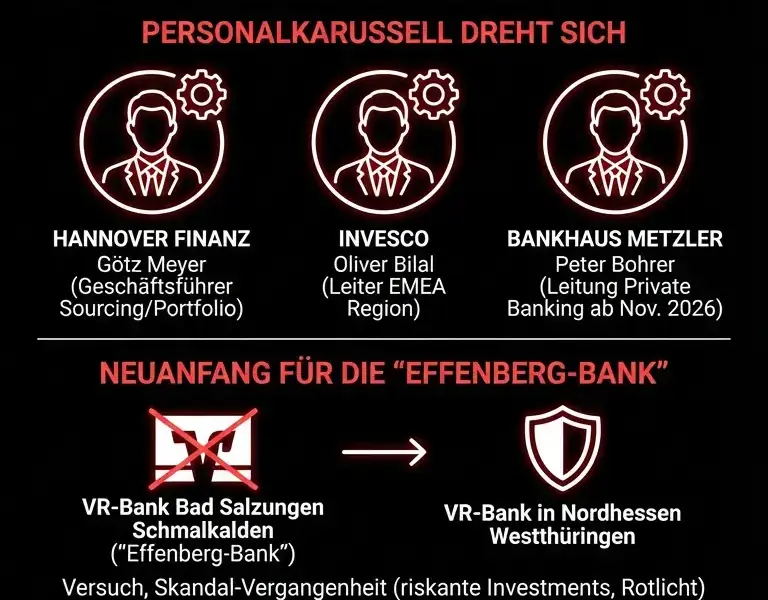 PERSONALKARUSSELL DREHT SICH

HANNOVER FINANZ
Götz Meyer (Geschäftsführer Sourcing/Portfolio)

INVESCO
Oliver Bilal (Leiter EMEA Region)

BANKHAUS METZLER
Peter Bohrer (Leitung Private Banking ab Nov. 2026)

NEUANFANG FÜR DIE "EFFENBERG-BANK"

VR-Bank Bad Salzungen Schmalkalden ("Effenberg-Bank")

VR-Bank in Nordhessen Westthüringen

Versuch, Skandal-Vergangenheit (riskante Investments, Rotlicht)