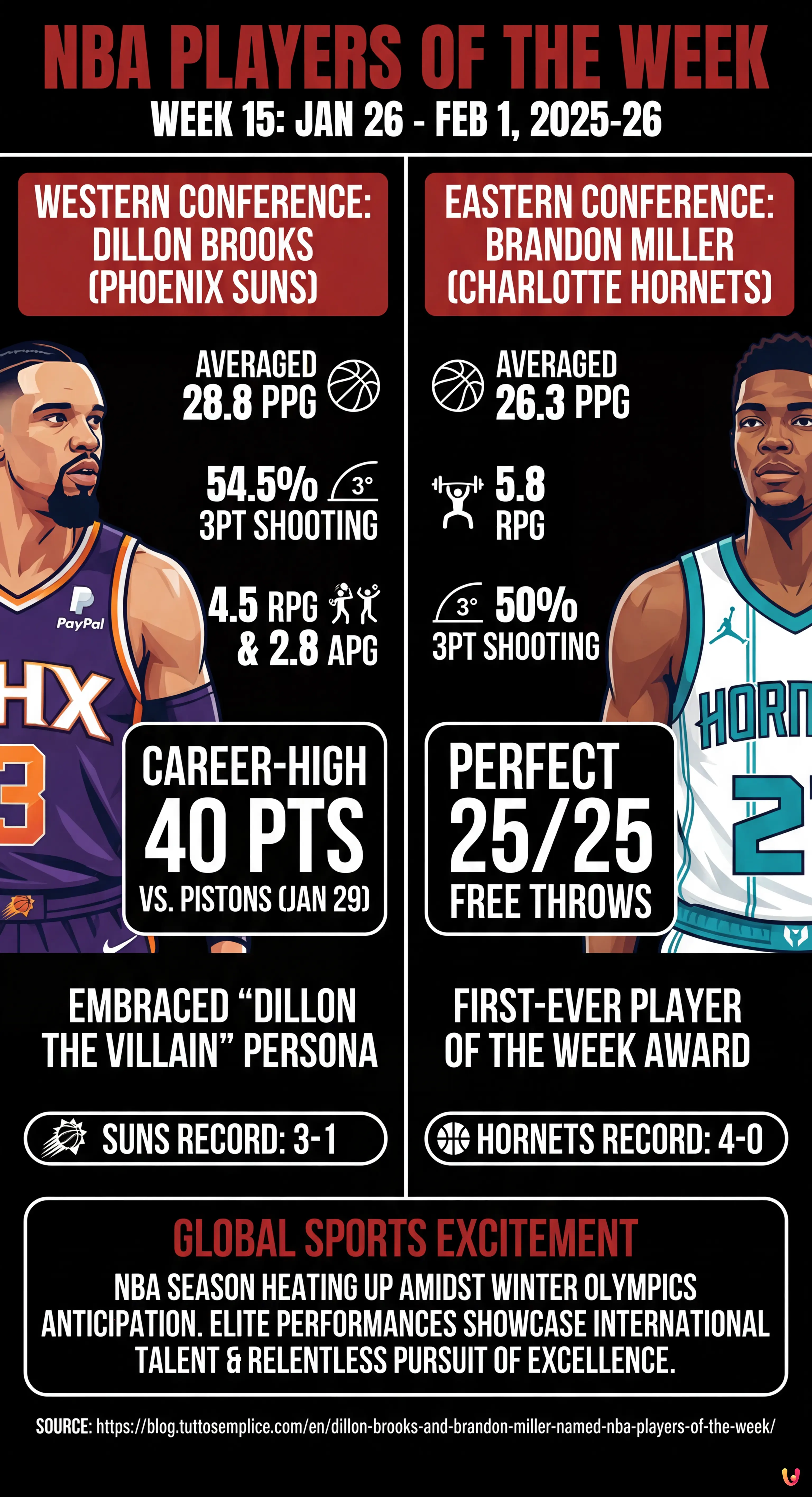 NBA PLAYERS OF THE WEEK
WEEK 15: JAN 26 - FEB 1, 2025-26

WESTERN CONFERENCE: DILLON BROOKS (PHOENIX SUNS)

AVERAGED 28.8 PPG

54.5% 3° 3PT SHOOTING

4.5 RPG & 2.8 APG

PayPal
HX
3

CAREER-HIGH 40 PTS VS. PISTONS (JAN 29)

EMBRACED “DILLON THE VILLAIN” PERSONA

SUNS RECORD: 3-1

EASTERN CONFERENCE: BRANDON MILLER (CHARLOTTE HORNETS)

AVERAGED 26.3 PPG

5.8 RPG

3° 50% 3PT SHOOTING

HORN
2

PERFECT 25/25 FREE THROWS

FIRST-EVER PLAYER OF THE WEEK AWARD

HORNETS RECORD: 4-0

GLOBAL SPORTS EXCITEMENT
NBA SEASON HEATING UP AMIDST WINTER OLYMPICS ANTICIPATION. ELITE PERFORMANCES SHOWCASE INTERNATIONAL TALENT & RELENTLESS PURSUIT OF EXCELLENCE.

SOURCE: https://blog.tuttosemplice.com/en/dillon-brooks-and-brandon-miller-named-nba-players-of-the-week/