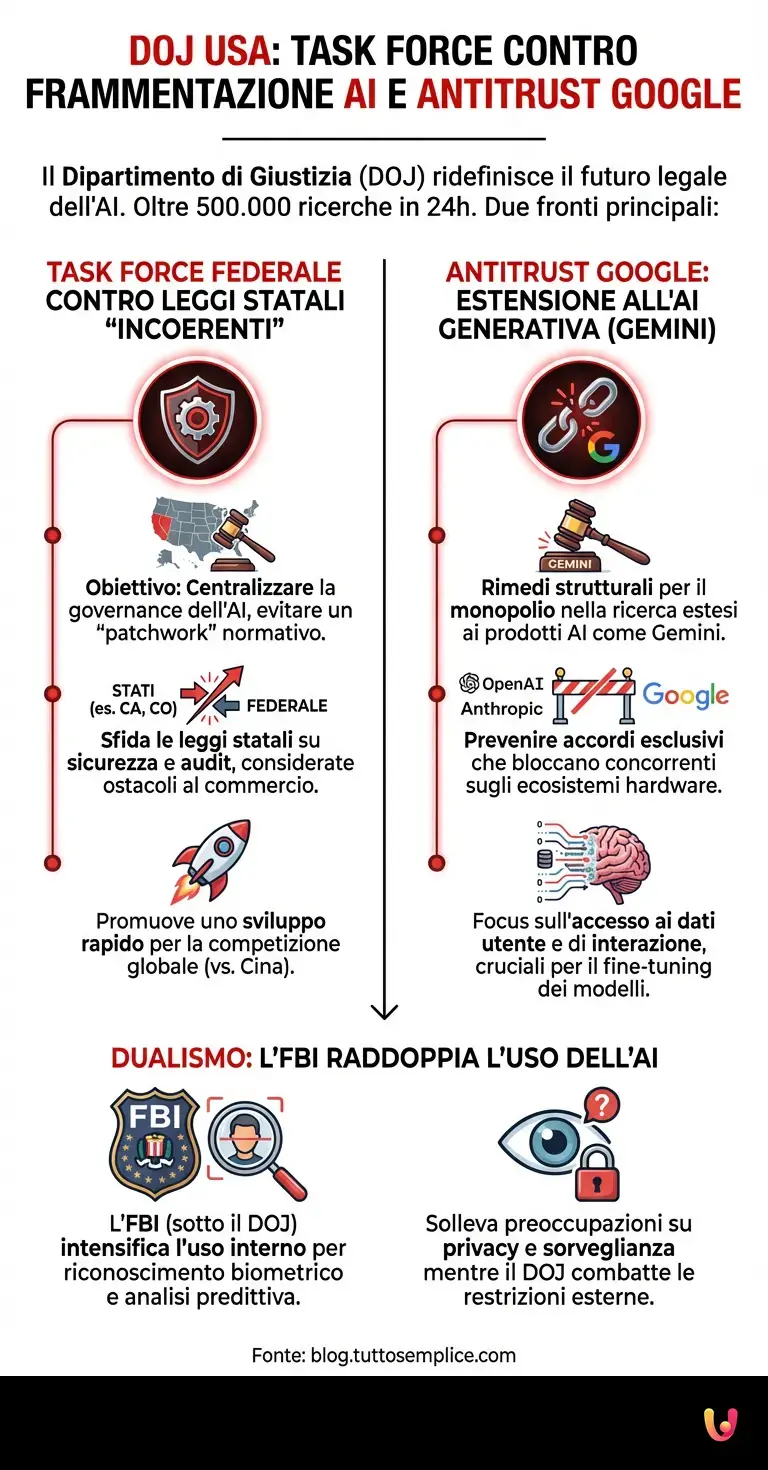 DOJ USA: TASK FORCE CONTRO FRAMMENTAZIONE AI E ANTITRUST GOOGLE

Il Dipartimento di Giustizia (DOJ) ridefinisce il futuro legale dell'AI. Oltre 500.000 ricerche in 24h. Due fronti principali:

TASK FORCE FEDERALE CONTRO LEGGI STATALI "INCOERENTI"

Obiettivo: Centralizzare la governance dell'AI, evitare un "patchwork" normativo.

STATI (es. CA, CO)
FEDERALE

Sfida le leggi statali su sicurezza e audit, considerate ostacoli al commercio.

Promuove uno sviluppo rapido per la competizione globale (vs. Cina).

ANTITRUST GOOGLE: ESTENSIONE ALL'AI GENERATIVA (GEMINI)

GEMINI

Rimedi strutturali per il monopolio nella ricerca estesi ai prodotti AI come Gemini.

OpenAI
Anthropic
Google

Prevenire accordi esclusivi che bloccano concorrenti sugli ecosistemi hardware.

Focus sull'accesso ai dati utente e di interazione, cruciali per il fine-tuning dei modelli.

DUALISMO: L'FBI RADDOPPIA L'USO DELL'AI

FBI

L'FBI (sotto il DOJ) intensifica l'uso interno per riconoscimento biometrico e analisi predittiva.

Solleva preoccupazioni su privacy e sorveglianza mentre il DOJ combatte le restrizioni esterne.

Fonte: blog.tuttosemplice.com