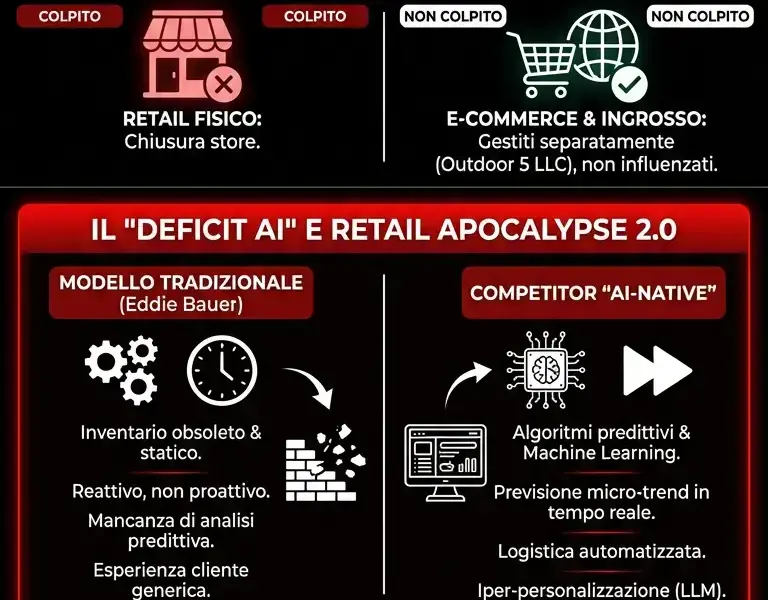 COLPITO

COLPITO

RETAIL FISICO:
Chiusura store.

NON COLPITO

NON COLPITO

E-COMMERCE & INGROSSO:
Gestiti separatamente (Outdoor 5 LLC), non influenzati.

IL "DEFICIT AI" E RETAIL APOCALYPSE 2.0

MODELLO TRADIZIONALE
(Eddie Bauer)

Inventario obsoleto & statico.

Reattivo, non proattivo.

Mancanza di analisi predittiva.

Esperienza cliente generica.

COMPETITOR "AI-NATIVE"

Algoritmi predittivi & Machine Learning.

Previsione micro-trend in tempo reale.

Logistica automatizzata.

Iper-personalizzazione (LLM).