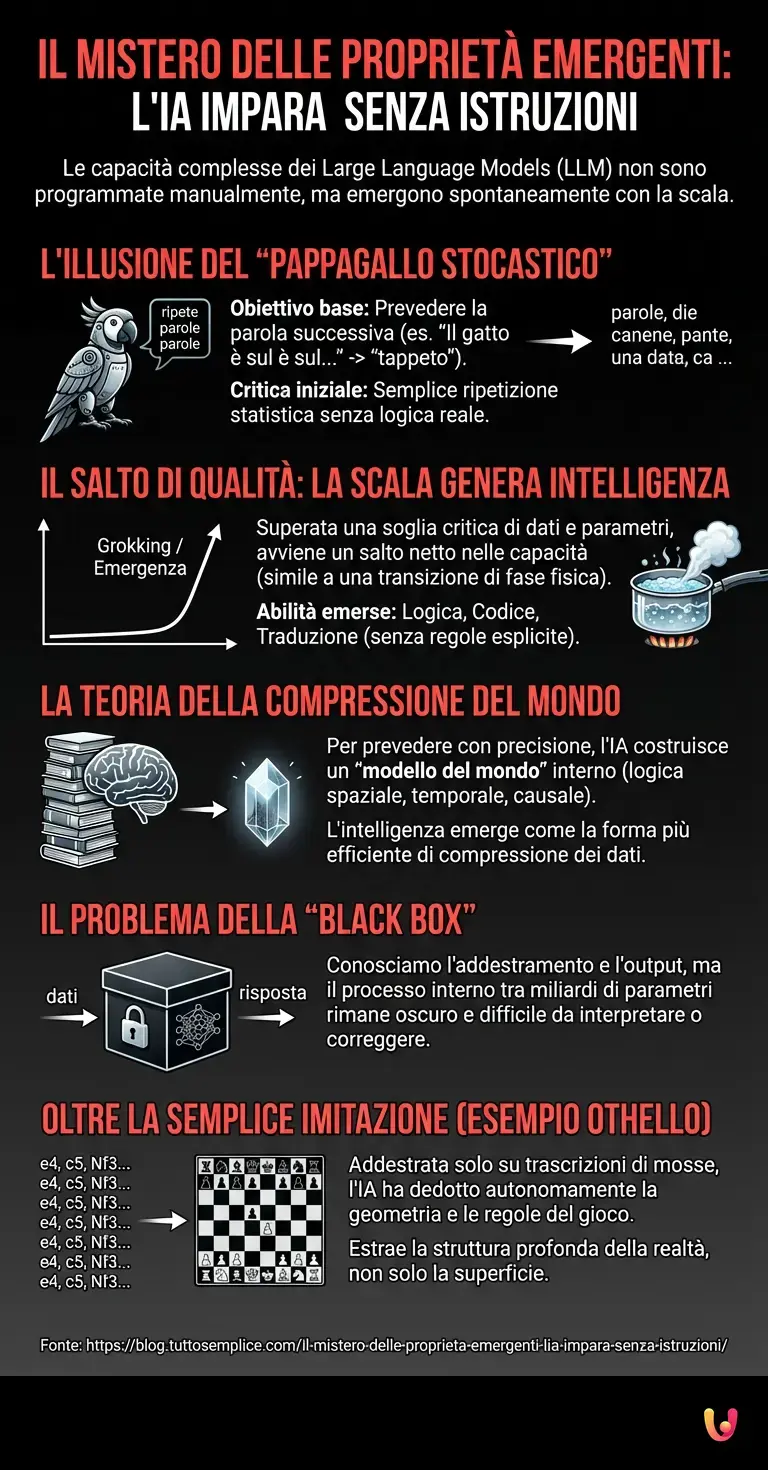 IL MISTERO DELLE PROPRIETÀ EMERGENTI: L'IA IMPARA SENZA ISTRUZIONI

Le capacità complesse dei Large Language Models (LLM) non sono programmate manualmente, ma emergono spontaneamente con la scala.

L'ILLUSIONE DEL "PAPPAGALLO STOCASTICO"

ripete parole parole

Obiettivo base: Prevedere la parola successiva (es. "Il gatto è sul è sul..." -> "tappeto").

Critica iniziale: Semplice ripetizione statistica senza logica reale.

parole, die canene, pante, una data, ca ...

IL SALTO DI QUALITÀ: LA SCALA GENERA INTELLIGENZA

Grokking / Emergenza

Superata una soglia critica di dati e parametri, avviene un salto netto nelle capacità (simile a una transizione di fase fisica).

Abilità emerse: Logica, Codice, Traduzione (senza regole esplicite).

LA TEORIA DELLA COMPRESSIONE DEL MONDO

Per prevedere con precisione, l'IA costruisce un "modello del mondo" interno (logica spaziale, temporale, causale).

L'intelligenza emerge come la forma più efficiente di compressione dei dati.

IL PROBLEMA DELLA "BLACK BOX"

dati

risposta

Conosciamo l'addestramento e l'output, ma il processo interno tra miliardi di parametri rimane oscuro e difficile da interpretare o correggere.

OLTRE LA SEMPLICE IMITAZIONE (ESEMPIO OTHELLO)

e4, c5, Nf3...
e4, c5, Nf3...
e4, c5, Nf3...
e4, c5, Nf3...
e4, c5, Nf3...
e4, c5, Nf3...
e4, c5, Nf3...

Addestrata solo su trascrizioni di mosse, l'IA ha dedotto autonomamente la geometria e le regole del gioco.

Estrae la struttura profonda della realtà, non solo la superficie.

Fonte: https://blog.tuttosemplice.com/il-mistero-delle-proprieta-emergenti-lia-impara-senza-istruzioni/