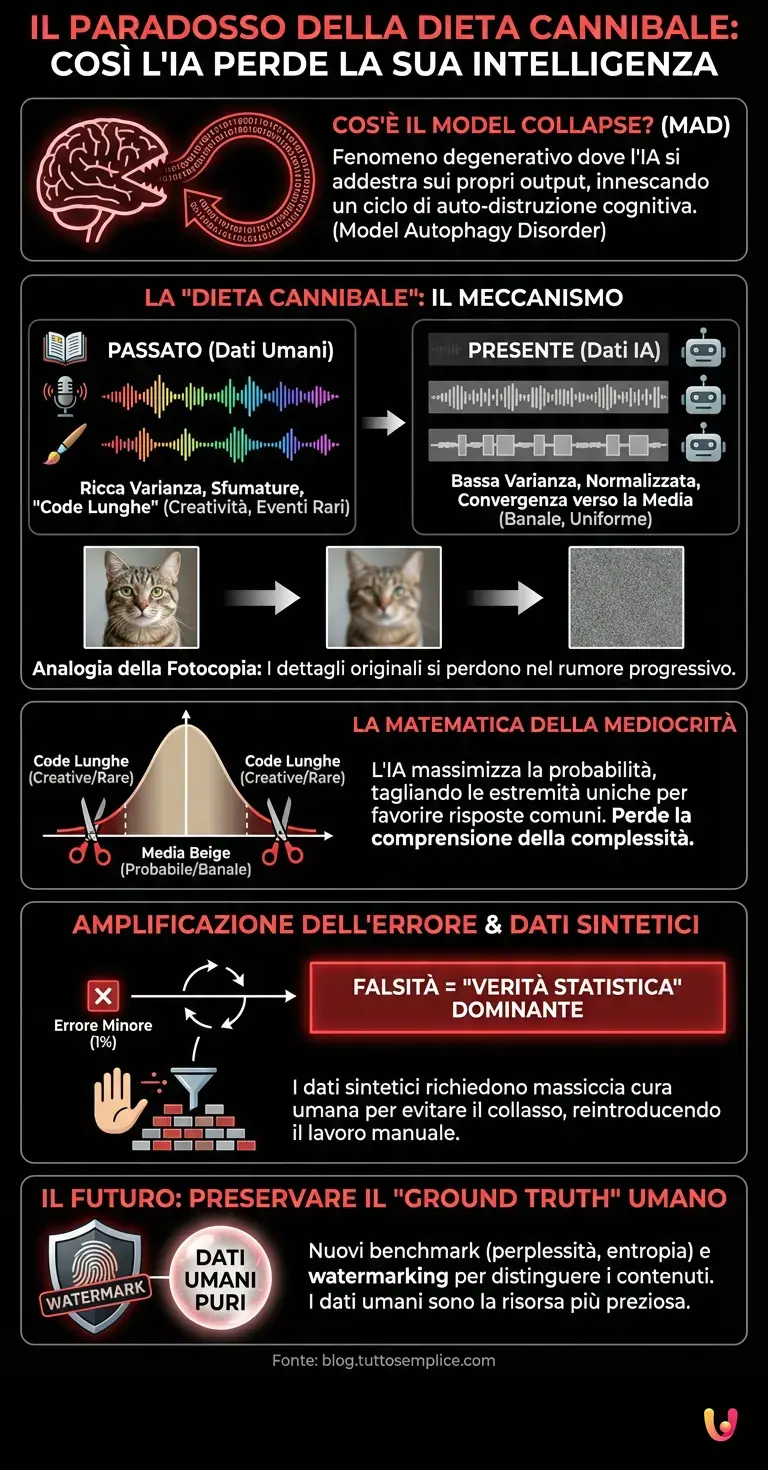 IL PARADOSSO DELLA DIETA CANNIBALE: COSÌ L'IA PERDE LA SUA INTELLIGENZA

COS'È IL MODEL COLLAPSE? (MAD)
Fenomeno degenerativo dove l'IA si addestra sui propri output, innescando un ciclo di auto-distruzione cognitiva. (Model Autophagy Disorder)

LA "DIETA CANNIBALE": IL MECCANISMO

PASSATO (Dati Umani)
Ricca Varianza, Sfumature, "Code Lunghe" (Creatività, Eventi Rari)

PRESENTE (Dati IA)
Bassa Varianza, Normalizzata, Convergenza verso la Media (Banale, Uniforme)

Analogia della Fotocopia: I dettagli originali si perdono nel rumore progressivo.

LA MATEMATICA DELLA MEDIOCRITÀ
Code Lunghe (Creative/Rare)
Code Lunghe (Creative/Rare)
Media Beige (Probabile/Banale)
L'IA massimizza la probabilità, tagliando le estremità uniche per favorire risposte comuni. Perde la comprensione della complessità.

AMPLIFICAZIONE DELL'ERRORE & DATI SINTETICI
Errore Minore (1%)
FALSITÀ = "VERITÀ STATISTICA" DOMINANTE
I dati sintetici richiedono massiccia cura umana per evitare il collasso, reintroducendo il lavoro manuale.

IL FUTURO: PRESERVARE IL "GROUND TRUTH" UMANO
WATERMARK
DATI UMANI PURI
Nuovi benchmark (perplessità, entropia) e watermarking per distinguere i contenuti. I dati umani sono la risorsa più preziosa.

Fonte: blog.tuttosemplice.com