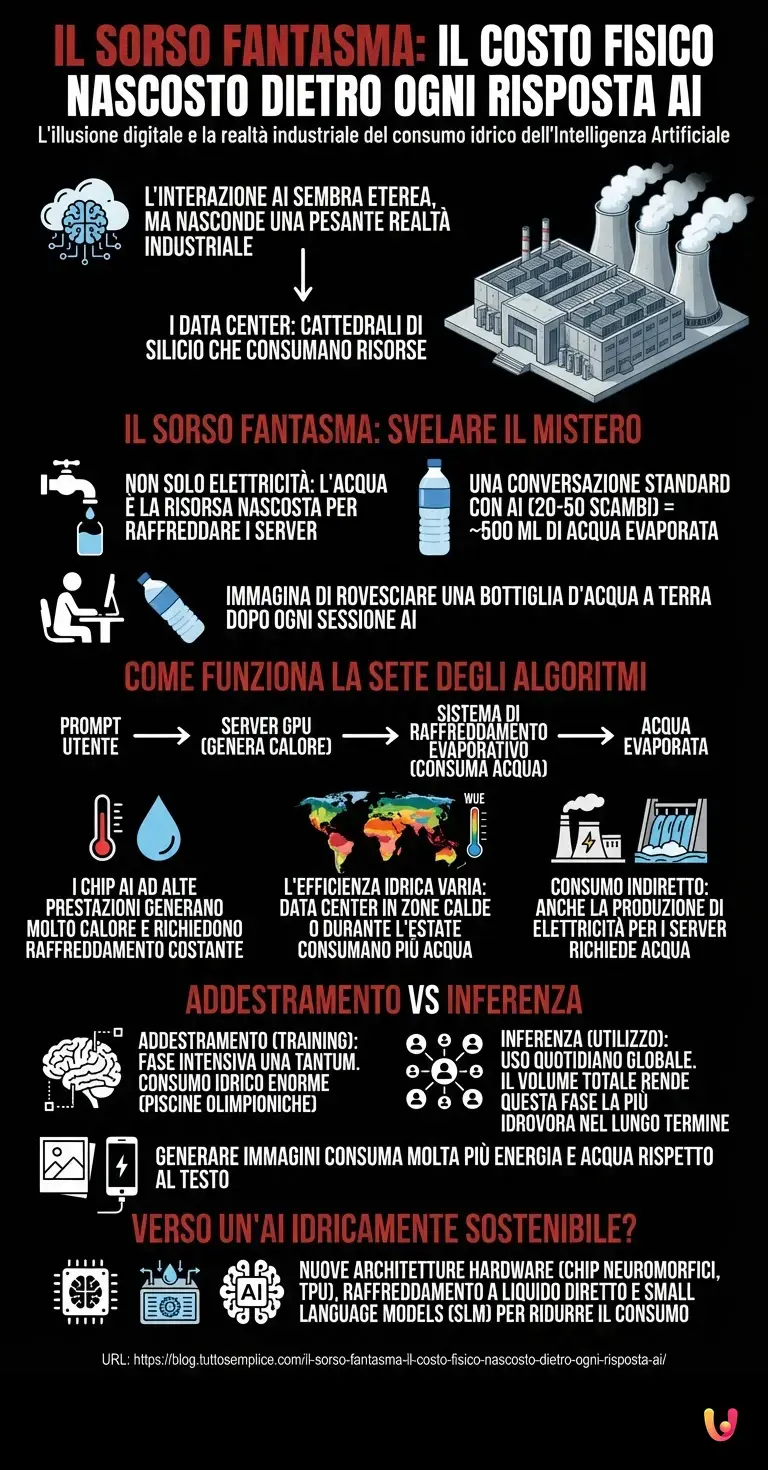 IL SORSO FANTASMA: IL COSTO FISICO NASCOSTO DIETRO OGNI RISPOSTA AI

L'illusione digitale e la realtà industriale del consumo idrico dell'Intelligenza Artificiale

L'INTERAZIONE AI SEMBRA ETEREA, MA NASCONDE UNA PESANTE REALTÀ INDUSTRIALE

I DATA CENTER: CATTEDRALI DI SILICIO CHE CONSUMANO RISORSE

IL SORSO FANTASMA: SVELARE IL MISTERO

NON SOLO ELETTRICITÀ: L'ACQUA È LA RISORSA NASCOSTA PER RAFFREDDARE I SERVER

UNA CONVERSAZIONE STANDARD CON AI (20-50 SCAMBI) = ~500 ML DI ACQUA EVAPORATA

IMMAGINA DI ROVESCIARE UNA BOTTIGLIA D'ACQUA A TERRA DOPO OGNI SESSIONE AI

COME FUNZIONA LA SETE DEGLI ALGORITMI

PROMPT UTENTE

SERVER GPU (GENERA CALORE)

SISTEMA DI RAFFREDDAMENTO EVAPORATIVO (CONSUMA ACQUA)

ACQUA EVAPORATA

WUE

I CHIP AI AD ALTE PRESTAZIONI GENERANO MOLTO CALORE E RICHIEDONO RAFFREDDAMENTO COSTANTE

L'EFFICIENZA IDRICA VARIA: DATA CENTER IN ZONE CALDE O DURANTE L'ESTATE CONSUMANO PIÙ ACQUA

CONSUMO INDIRETTO: ANCHE LA PRODUZIONE DI ELETTRICITÀ PER I SERVER RICHIEDE ACQUA

ADDESTRAMENTO VS INFERENZA

ADDESTRAMENTO (TRAINING): FASE INTENSIVA UNA TANTUM. CONSUMO IDRICO ENORME (PISCINE OLIMPIONICHE)

INFERENZA (UTILIZZO): USO QUOTIDIANO GLOBALE. IL VOLUME TOTALE RENDE QUESTA FASE LA PIÙ IDROVORA NEL LUNGO TERMINE

GENERARE IMMAGINI CONSUMA MOLTA PIÙ ENERGIA E ACQUA RISPETTO AL TESTO

VERSO UN'AI IDRICAMENTE SOSTENIBILE?

AI

NUOVE ARCHITETTURE HARDWARE (CHIP NEUROMORFICI, TPU), RAFFREDDAMENTO A LIQUIDO DIRETTO E SMALL LANGUAGE MODELS (SLM) PER RIDURRE IL CONSUMO

URL: https://blog.tuttosemplice.com/il-sorso-fantasma-il-costo-fisico-nascosto-dietro-ogni-risposta-ai/