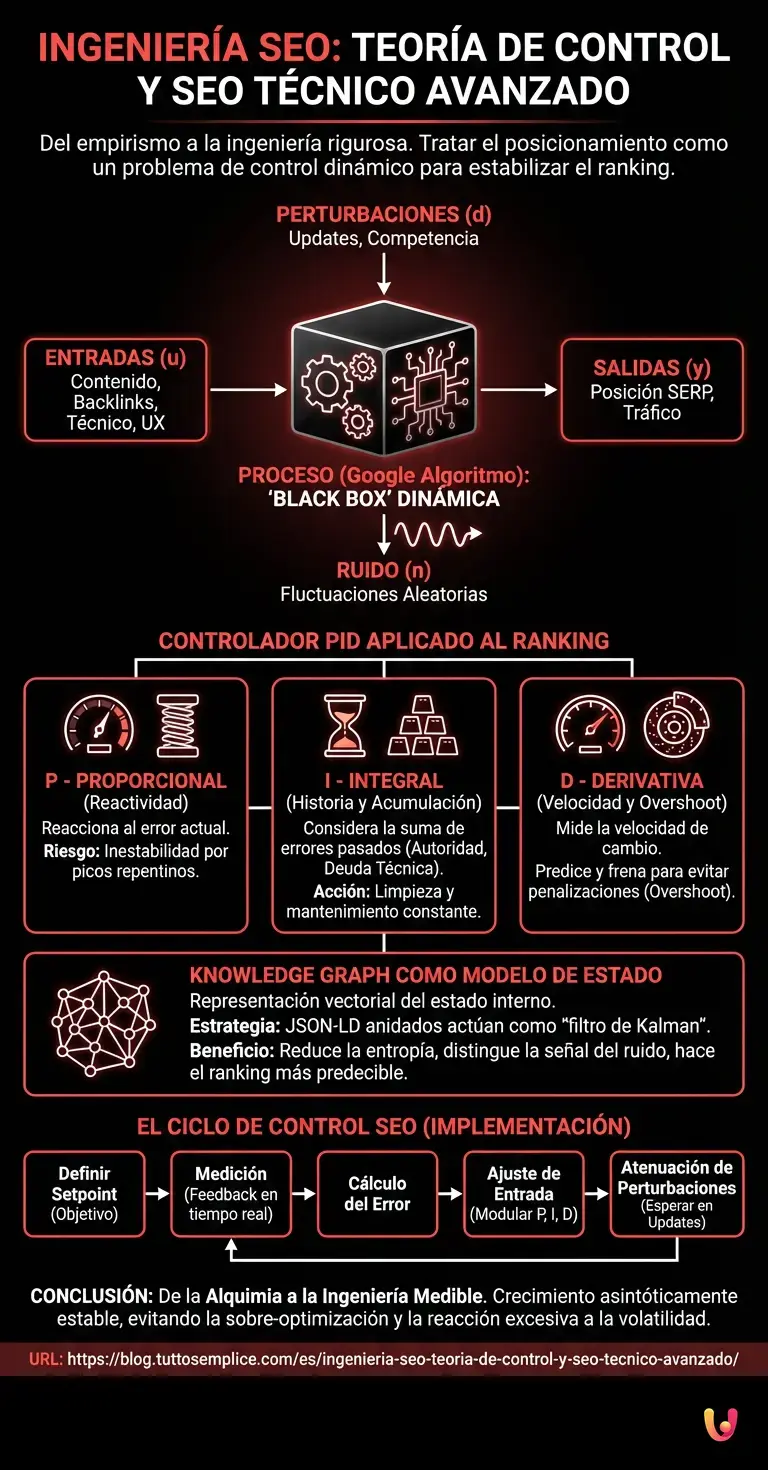 INGENIERÍA SEO: TEORÍA DE CONTROL Y SEO TÉCNICO AVANZADO

Del empirismo a la ingeniería rigurosa. Tratar el posicionamiento como un problema de control dinámico para estabilizar el ranking.

PERTURBACIONES (d)
Updates, Competencia

ENTRADAS (u)
Contenido, Backlinks, Técnico, UX

SALIDAS (y)
Posición SERP, Tráfico

PROCESO (Google Algoritmo):
'BLACK BOX' DINÁMICA

RUIDO (n)
Fluctuaciones Aleatorias

CONTROLADOR PID APLICADO AL RANKING

P - PROPORCIONAL
(Reactividad)
Reacciona al error actual.
Riesgo: Inestabilidad por picos repentinos.

I - INTEGRAL
(Historia y Acumulación)
Considera la suma de errores pasados (Autoridad, Deuda Técnica).
Acción: Limpieza y mantenimiento constante.

D - DERIVATIVA
(Velocidad y Overshoot)
Mide la velocidad de cambio.
Predice y frena para evitar penalizaciones (Overshoot).

KNOWLEDGE GRAPH COMO MODELO DE ESTADO
Representación vectorial del estado interno.
Estrategia: JSON-LD anidados actúan como "filtro de Kalman".
Beneficio: Reduce la entropía, distingue la señal del ruido, hace el ranking más predecible.

EL CICLO DE CONTROL SEO (IMPLEMENTACIÓN)

Definir Setpoint (Objetivo)
Medición (Feedback en tiempo real)
Cálculo del Error
Ajuste de Entrada (Modular P, I, D)
Atenuación de Perturbaciones (Esperar en Updates)

CONCLUSIÓN: De la Alquimia a la Ingeniería Medible. Crecimiento asintóticamente estable, evitando la sobre-optimización y la reacción excesiva a la volatilidad.

URL: https://blog.tuttosemplice.com/es/ingenieria-seo-teoria-de-control-y-seo-tecnico-avanzado/