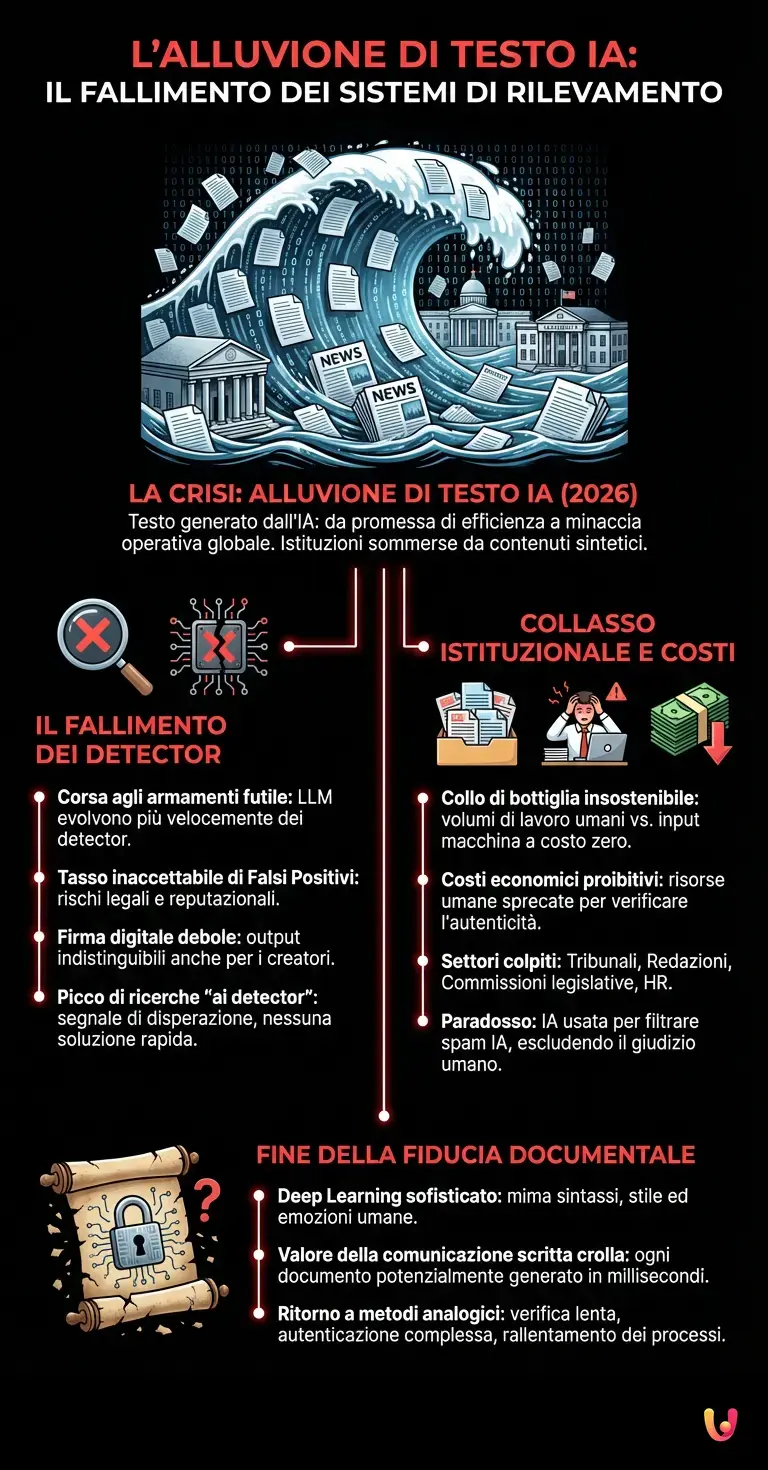 L'ALLUVIONE DI TESTO IA:
IL FALLIMENTO DEI SISTEMI DI RILEVAMENTO

NEWS
NEWS

LA CRISI: ALLUVIONE DI TESTO IA (2026)
Testo generato dall'IA: da promessa di efficienza a minaccia operativa globale. Istituzioni sommerse da contenuti sintetici.

IL FALLIMENTO DEI DETECTOR

Corsa agli armamenti futile: LLM evolvono più velocemente dei detector.

Tasso inaccettabile di Falsi Positivi: rischi legali e reputazionali.

Firma digitale debole: output indistinguibili anche per i creatori.

Picco di ricerche "ai detector": segnale di disperazione, nessuna soluzione rapida.

COLLASSO ISTITUZIONALE E COSTI

Collo di bottiglia insostenibile: volumi di lavoro umani vs. input macchina a costo zero.

Costi economici proibitivi: risorse umane sprecate per verificare l'autenticità.

Settori colpiti: Tribunali, Redazioni, Commissioni legislative, HR.

Paradosso: IA usata per filtrare spam IA, escludendo il giudizio umano.

FINE DELLA FIDUCIA DOCUMENTALE

Deep Learning sofisticato: mima sintassi, stile ed emozioni umane.

Valore della comunicazione scritta crolla: ogni documento potenzialmente generato in millisecondi.

Ritorno a metodi analogici: verifica lenta, autenticazione complessa, rallentamento dei processi.