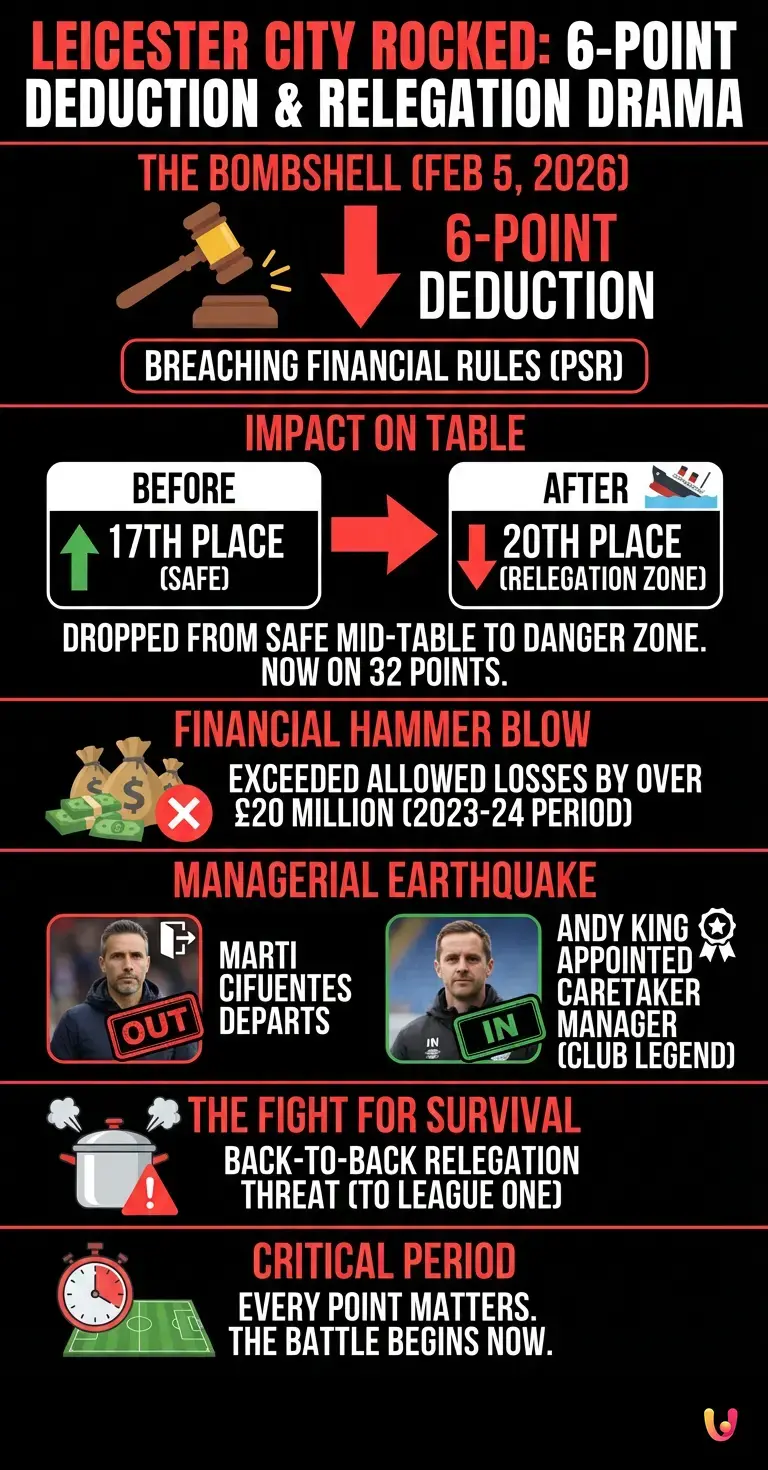 LEICESTER CITY ROCKED: 6-POINT DEDUCTION & RELEGATION DRAMA

THE BOMBSHELL (FEB 5, 2026)

6-POINT DEDUCTION

BREACHING FINANCIAL RULES (PSR)

IMPACT ON TABLE

BEFORE
17TH PLACE
(SAFE)

AFTER
20TH PLACE
(RELEGATION ZONE)

DROPPED FROM SAFE MID-TABLE TO DANGER ZONE. NOW ON 32 POINTS.

FINANCIAL HAMMER BLOW

EXCEEDED ALLOWED LOSSES BY OVER £20 MILLION (2023-24 PERIOD)

MANAGERIAL EARTHQUAKE

OUT

MARTI CIFUENTES DEPARTS

IN

ANDY KING APPOINTED CARETAKER MANAGER (CLUB LEGEND)

THE FIGHT FOR SURVIVAL

BACK-TO-BACK RELEGATION THREAT (TO LEAGUE ONE)

CRITICAL PERIOD

EVERY POINT MATTERS. THE BATTLE BEGINS NOW.