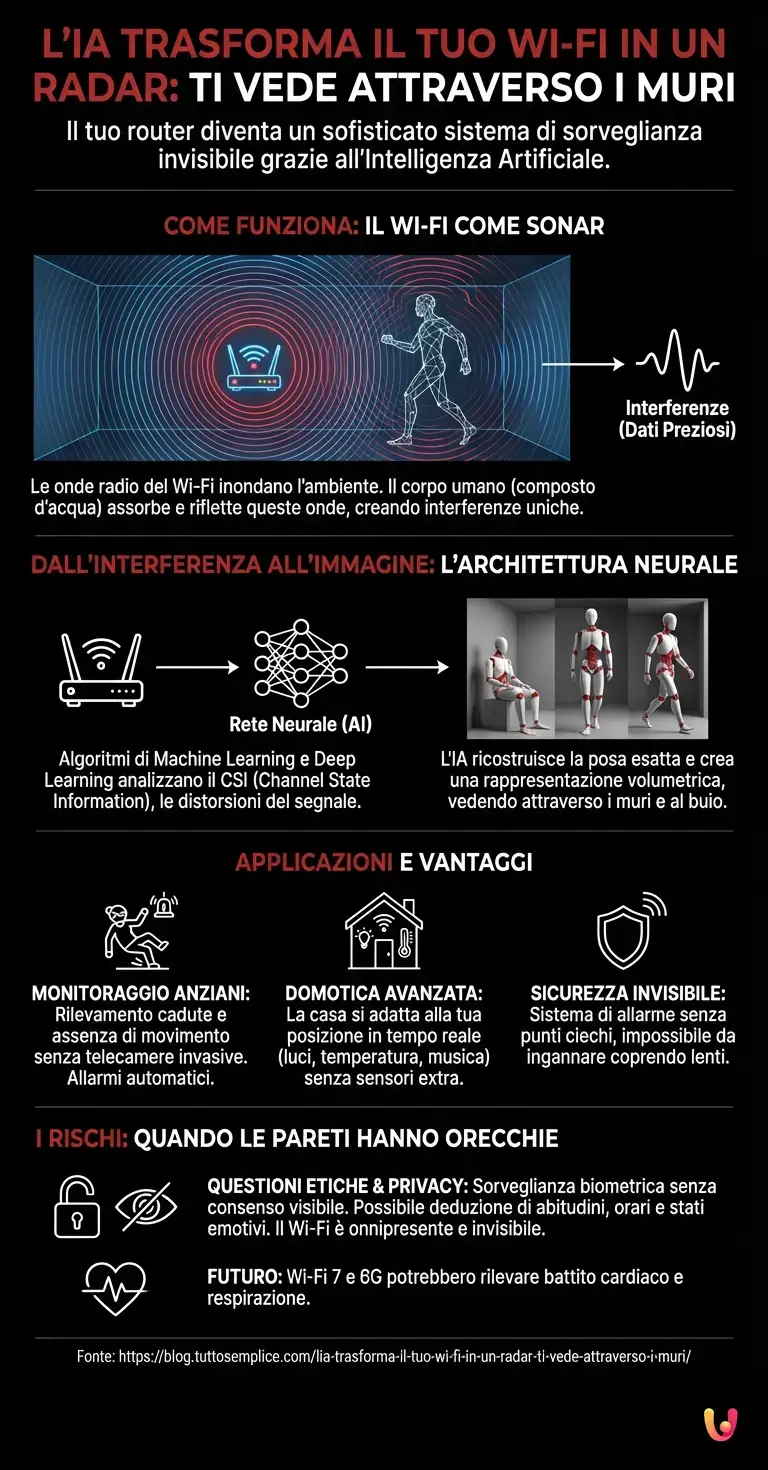 L'IA TRASFORMA IL TUO WI-FI IN UN RADAR: TI VEDE ATTRAVERSO I MURI

Il tuo router diventa un sofisticato sistema di sorveglianza invisibile grazie all'Intelligenza Artificiale.

COME FUNZIONA: IL WI-FI COME SONAR

Interferenze (Dati Preziosi)

Le onde radio del Wi-Fi inondano l'ambiente. Il corpo umano (composto d'acqua) assorbe e riflette queste onde, creando interferenze uniche.

DALL'INTERFERENZA ALL'IMMAGINE: L'ARCHITETTURA NEURALE

Rete Neurale (AI)

Algoritmi di Machine Learning e Deep Learning analizzano il CSI (Channel State Information), le distorsioni del segnale.

L'IA ricostruisce la posa esatta e crea una rappresentazione volumetrica, vedendo attraverso i muri e al buio.

APPLICAZIONI E VANTAGGI

MONITORAGGIO ANZIANI: Rilevamento cadute e assenza di movimento senza telecamere invasive. Allarmi automatici.

DOMOTICA AVANZATA: La casa si adatta alla tua posizione in tempo reale (luci, temperatura, musica) senza sensori extra.

SICUREZZA INVISIBILE: Sistema di allarme senza punti ciechi, impossibile da ingannare coprendo lenti.

I RISCHI: QUANDO LE PARETI HANNO ORECCHIE

QUESTIONI ETICHE & PRIVACY: Sorveglianza biometrica senza consenso visibile. Possibile deduzione di abitudini, orari e stati emotivi. Il Wi-Fi è onnipresente e invisibile.

FUTURO: Wi-Fi 7 e 6G potrebbero rilevare battito cardiaco e respirazione.

Fonte: https://blog.tuttosemplice.com/lia-trasforma-il-tuo-wi-fi-in-un-radar-ti-vede-attraverso-i-muri/